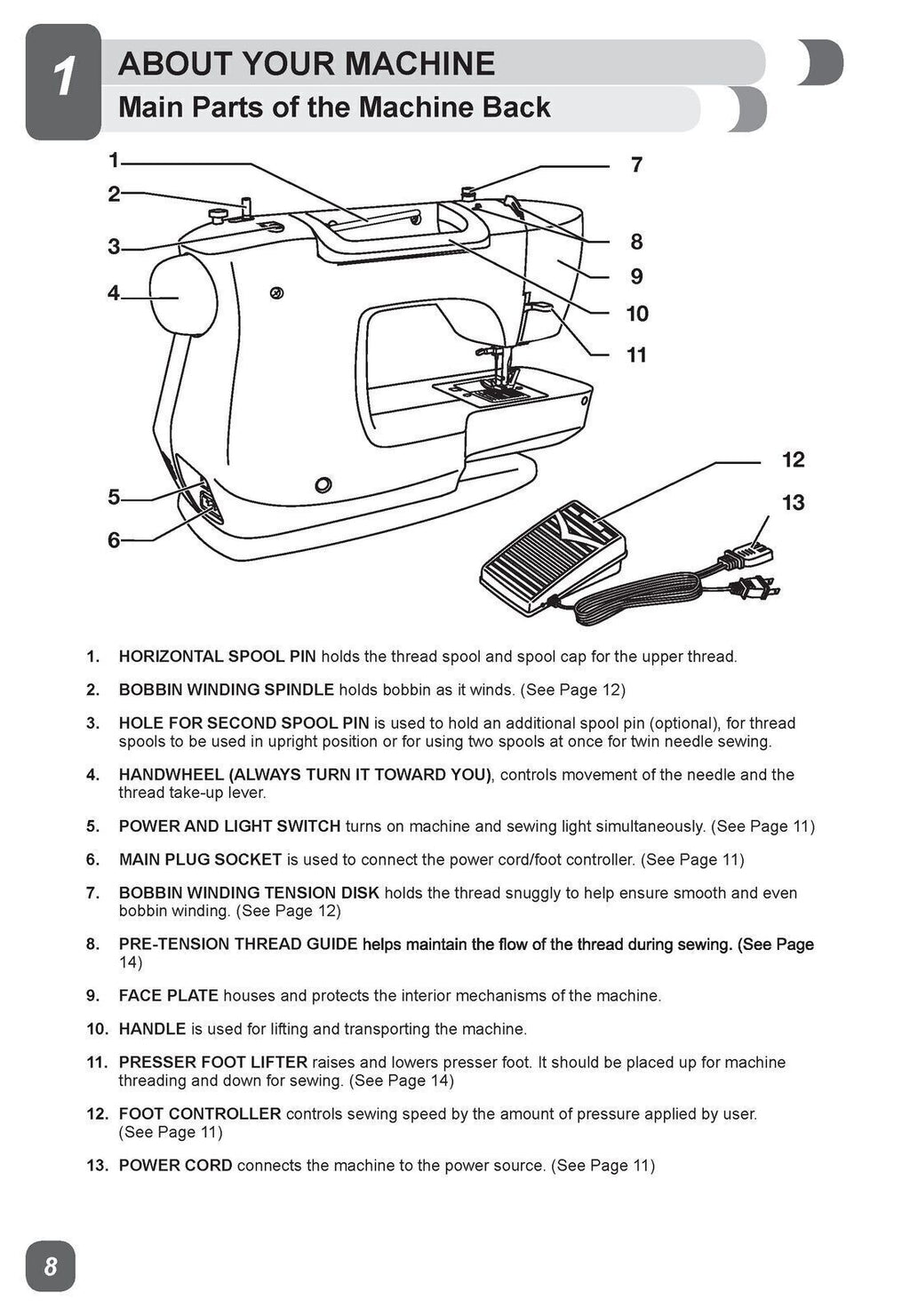 1

ABOUT YOUR MACHINE

Main Parts of the Machine Back

1
2
3
4
5
6
7
8
9
10
11
12
13

1. HORIZONTAL SPOOL PIN holds the thread spool and spool cap for the upper thread.

2. BOBBIN WINDING SPINDLE holds bobbin as it winds. (See Page 12)

3. HOLE FOR SECOND SPOOL PIN is used to hold an additional spool pin (optional), for thread spools to be used in upright position or for using two spools at once for twin needle sewing.

4. HANDWHEEL (ALWAYS TURN IT TOWARD YOU), controls movement of the needle and the thread take-up lever.

5. POWER AND LIGHT SWITCH turns on machine and sewing light simultaneously. (See Page 11)

6. MAIN PLUG SOCKET is used to connect the power cord/foot controller. (See Page 11)

7. BOBBIN WINDING TENSION DISK holds the thread snuggly to help ensure smooth and even bobbin winding. (See Page 12)

8. PRE-TENSION THREAD GUIDE helps maintain the flow of the thread during sewing. (See Page 14)

9. FACE PLATE houses and protects the interior mechanisms of the machine.

10. HANDLE is used for lifting and transporting the machine.

11. PRESSER FOOT LIFTER raises and lowers presser foot. It should be placed up for machine threading and down for sewing. (See Page 14)

12. FOOT CONTROLLER controls sewing speed by the amount of pressure applied by user. (See Page 11)

13. POWER CORD connects the machine to the power source. (See Page 11)

8