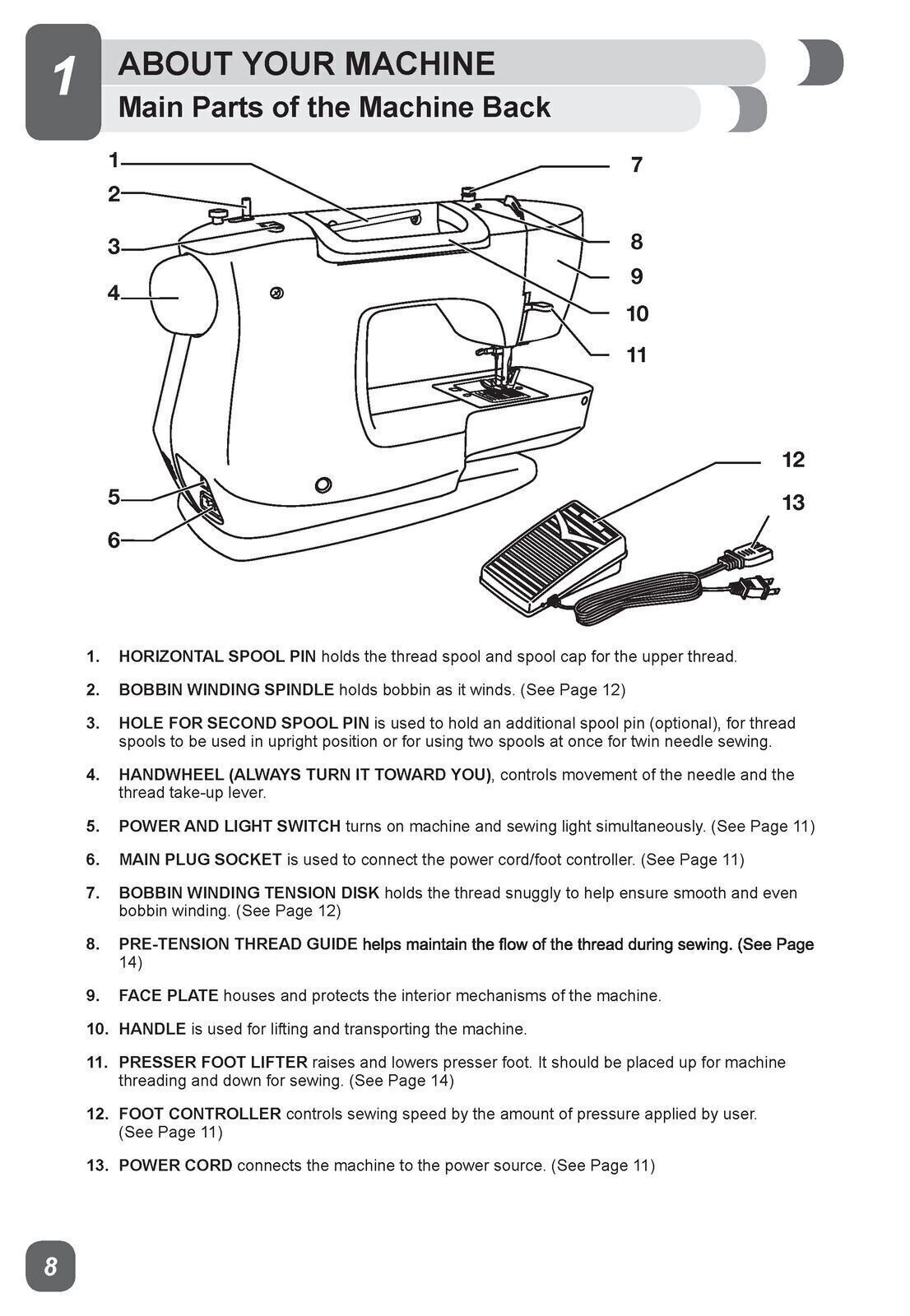 1

ABOUT YOUR MACHINE

Main Parts of the Machine Back

1
2
3
4
5
6
7
8
9
10
11
12
13

1. HORIZONTAL SPOOL PIN holds the thread spool and spool cap for the upper thread.

2. BOBBIN WINDING SPINDLE holds bobbin as it winds. (See Page 12)

3. HOLE FOR SECOND SPOOL PIN is used to hold an additional spool pin (optional), for thread spools to be used in upright position or for using two spools at once for twin needle sewing.

4. HANDWHEEL (ALWAYS TURN IT TOWARD YOU), controls movement of the needle and the thread take-up lever.

5. POWER AND LIGHT SWITCH turns on machine and sewing light simultaneously. (See Page 11)

6. MAIN PLUG SOCKET is used to connect the power cord/foot controller. (See Page 11)

7. BOBBIN WINDING TENSION DISK holds the thread snuggly to help ensure smooth and even bobbin winding. (See Page 12)

8. PRE-TENSION THREAD GUIDE helps maintain the flow of the thread during sewing. (See Page 14)

9. FACE PLATE houses and protects the interior mechanisms of the machine.

10. HANDLE is used for lifting and transporting the machine.

11. PRESSER FOOT LIFTER raises and lowers presser foot. It should be placed up for machine threading and down for sewing. (See Page 14)

12. FOOT CONTROLLER controls sewing speed by the amount of pressure applied by user. (See Page 11)

13. POWER CORD connects the machine to the power source. (See Page 11)

8