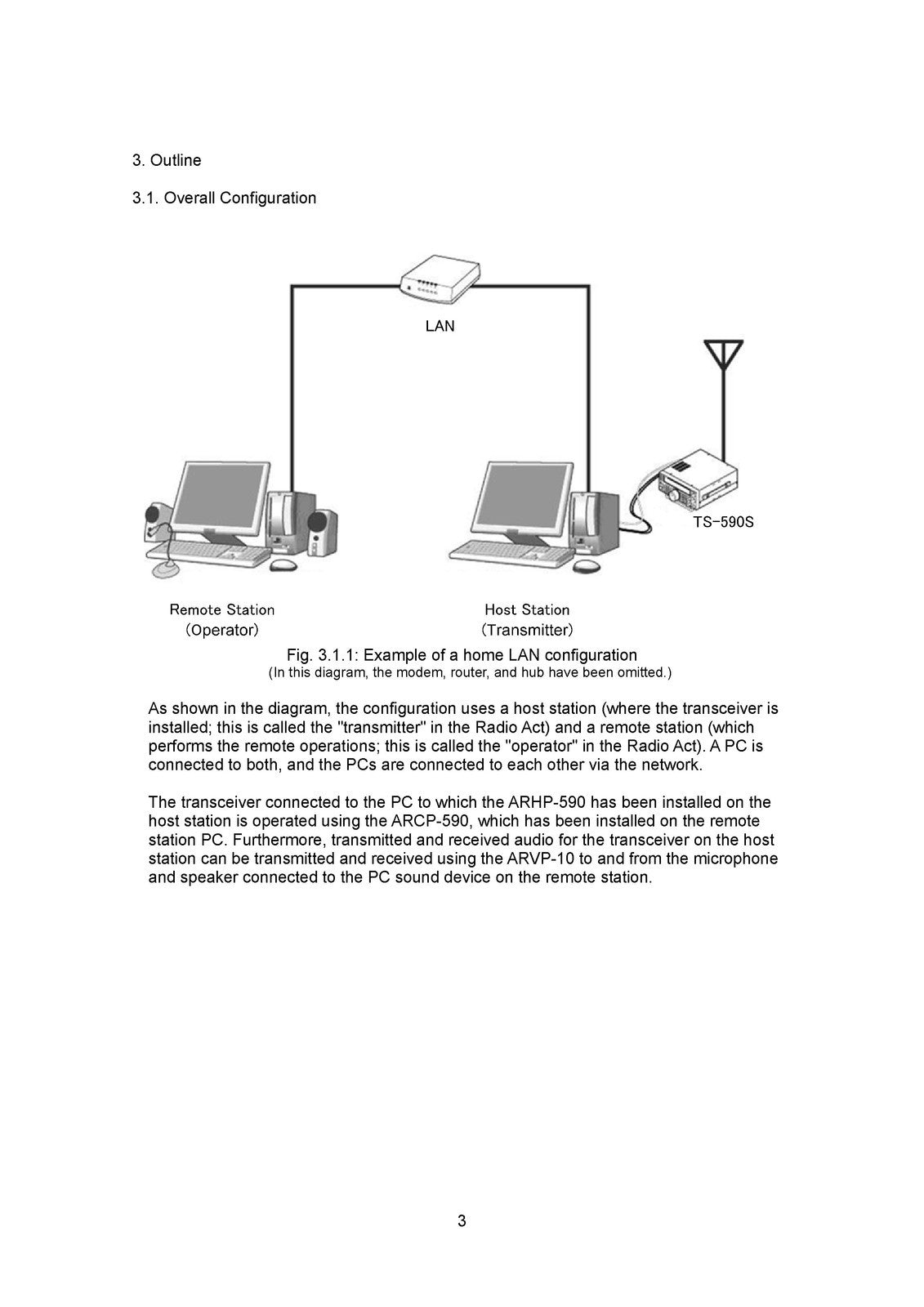 3. Outline

3.1. Overall Configuration

LAN

TS-590S

Remote Station
(Operator)

Host Station
(Transmitter)

Fig. 3.1.1: Example of a home LAN configuration
(In this diagram, the modem, router, and hub have been omitted.)

As shown in the diagram, the configuration uses a host station (where the transceiver is installed; this is called the "transmitter" in the Radio Act) and a remote station (which performs the remote operations; this is called the "operator" in the Radio Act). A PC is connected to both, and the PCs are connected to each other via the network.

The transceiver connected to the PC to which the ARHP-590 has been installed on the host station is operated using the ARCP-590, which has been installed on the remote station PC. Furthermore, transmitted and received audio for the transceiver on the host station can be transmitted and received using the ARVP-10 to and from the microphone and speaker connected to the PC sound device on the remote station.

3