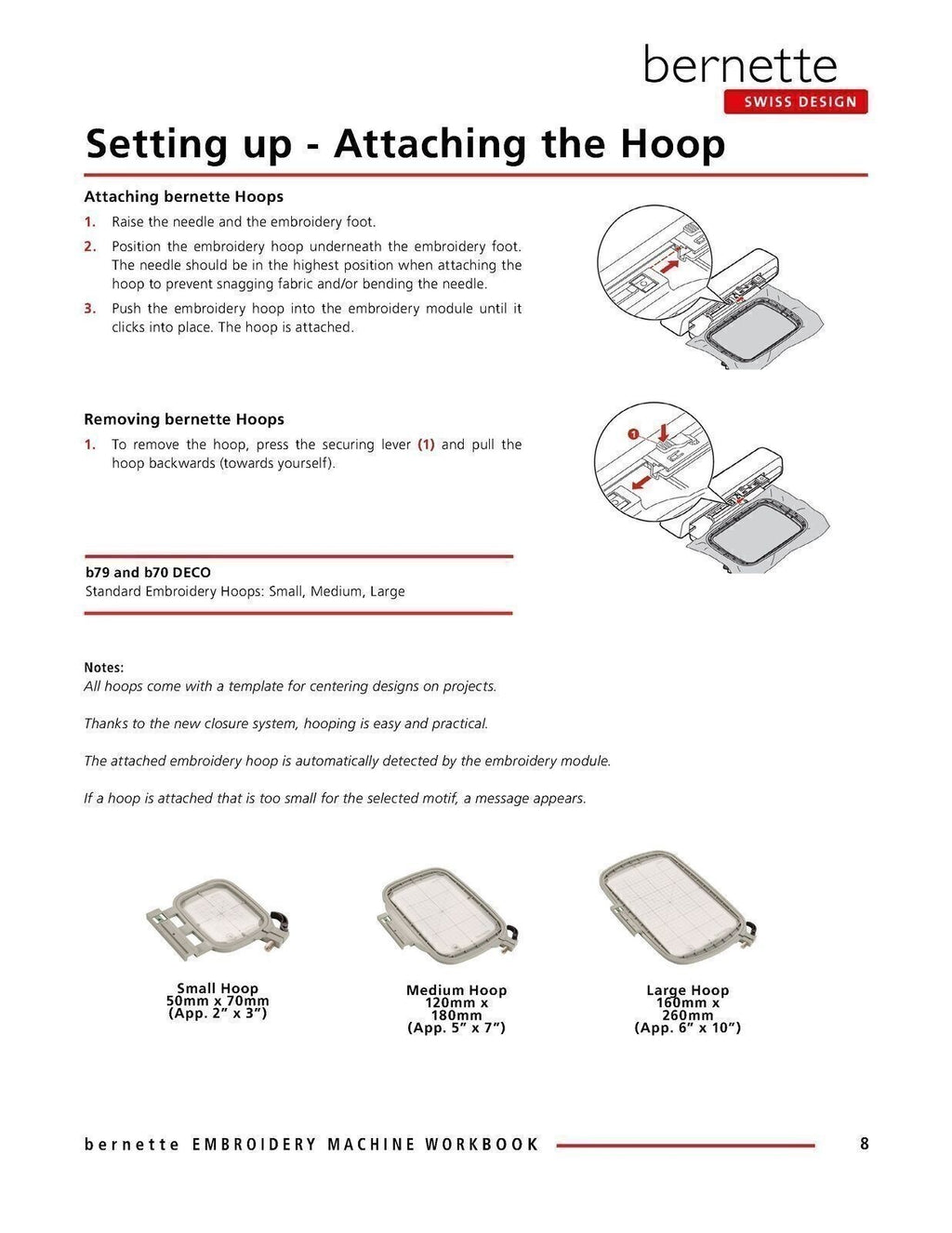 bernette
SWISS DESIGN

Setting up - Attaching the Hoop

Attaching bernette Hoops

1. Raise the needle and the embroidery foot.

2. Position the embroidery hoop underneath the embroidery foot. The needle should be in the highest position when attaching the hoop to prevent snagging fabric and/or bending the needle.

3. Push the embroidery hoop into the embroidery module until it clicks into place. The hoop is attached.

Removing bernette Hoops

1. To remove the hoop, press the securing lever (1) and pull the hoop backwards (towards yourself).

1

b79 and b70 DECO
Standard Embroidery Hoops: Small, Medium, Large

Notes:
All hoops come with a template for centering designs on projects.

Thanks to the new closure system, hooping is easy and practical.

The attached embroidery hoop is automatically detected by the embroidery module.

If a hoop is attached that is too small for the selected motif, a message appears.

Small Hoop
50mm x 70mm
(App. 2" x 3")

Medium Hoop
120mm x
180mm
(App. 5" x 7")

Large Hoop
160mm x
260mm
(App. 6" x 10")

bernette EMBROIDERY MACHINE WORKBOOK 8