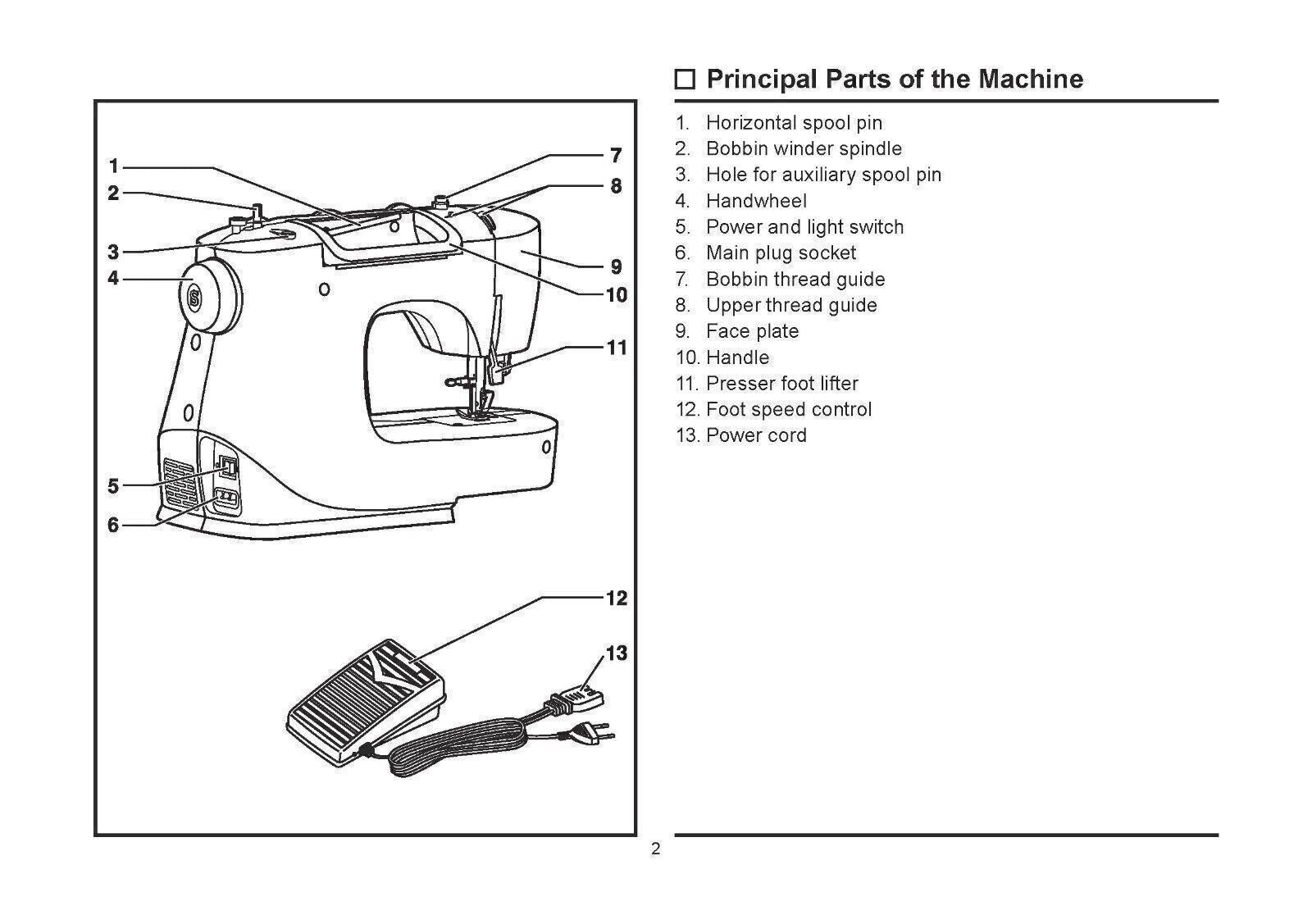 1
2
3
4
5
6
7
8
9
10
11
12
13

☐ Principal Parts of the Machine

1. Horizontal spool pin
2. Bobbin winder spindle
3. Hole for auxiliary spool pin
4. Handwheel
5. Power and light switch
6. Main plug socket
7. Bobbin thread guide
8. Upper thread guide
9. Face plate
10. Handle
11. Presser foot lifter
12. Foot speed control
13. Power cord

2