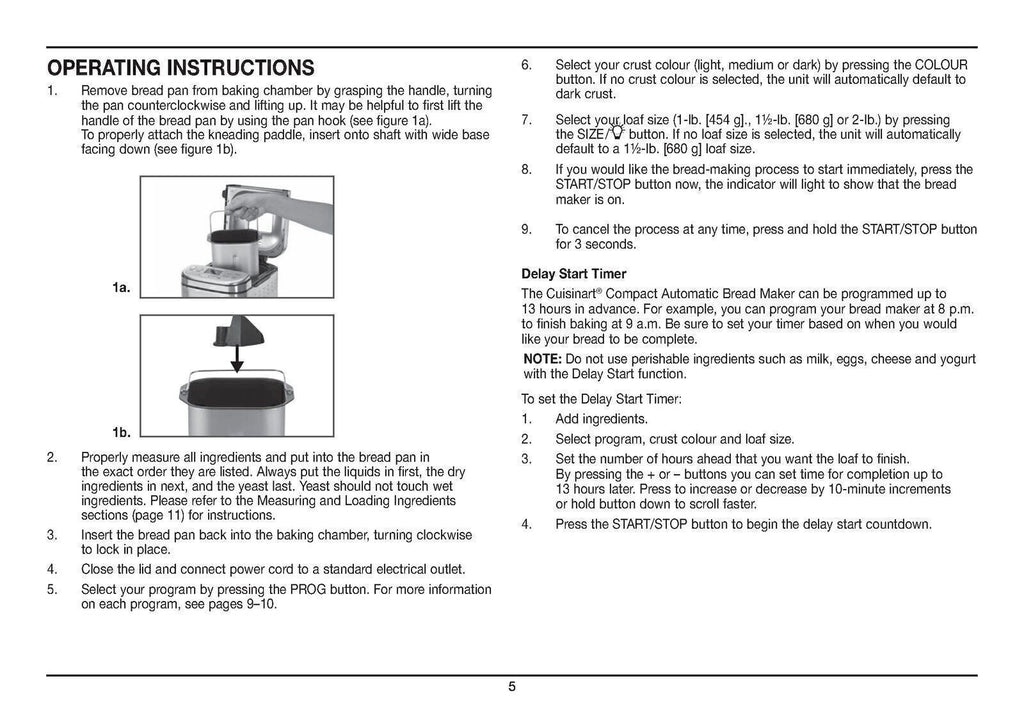 OPERATING INSTRUCTIONS

1. Remove bread pan from baking chamber by grasping the handle, turning the pan counterclockwise and lifting up. It may be helpful to first lift the handle of the bread pan by using the pan hook (see figure 1a).
To properly attach the kneading paddle, insert onto shaft with wide base facing down (see figure 1b).

1a.

1b.

2. Properly measure all ingredients and put into the bread pan in the exact order they are listed. Always put the liquids in first, the dry ingredients in next, and the yeast last. Yeast should not touch wet ingredients. Please refer to the Measuring and Loading Ingredients sections (page 11) for instructions.
3. Insert the bread pan back into the baking chamber, turning clockwise to lock in place.
4. Close the lid and connect power cord to a standard electrical outlet.
5. Select your program by pressing the PROG button. For more information on each program, see pages 9–10.
6. Select your crust colour (light, medium or dark) by pressing the COLOUR button. If no crust colour is selected, the unit will automatically default to dark crust.
7. Select your loaf size (1-lb. [454 g]., 1½-lb. [680 g] or 2-lb.) by pressing the SIZE/ button. If no loaf size is selected, the unit will automatically default to a 1½-lb. [680 g] loaf size.
8. If you would like the bread-making process to start immediately, press the START/STOP button now, the indicator will light to show that the bread maker is on.
9. To cancel the process at any time, press and hold the START/STOP button for 3 seconds.

Delay Start Timer
The Cuisinart® Compact Automatic Bread Maker can be programmed up to 13 hours in advance. For example, you can program your bread maker at 8 p.m. to finish baking at 9 a.m. Be sure to set your timer based on when you would like your bread to be complete.
NOTE: Do not use perishable ingredients such as milk, eggs, cheese and yogurt with the Delay Start function.

To set the Delay Start Timer:
1. Add ingredients.
2. Select program, crust colour and loaf size.
3. Set the number of hours ahead that you want the loaf to finish.
By pressing the + or – buttons you can set time for completion up to 13 hours later. Press to increase or decrease by 10-minute increments or hold button down to scroll faster.
4. Press the START/STOP button to begin the delay start countdown.

5