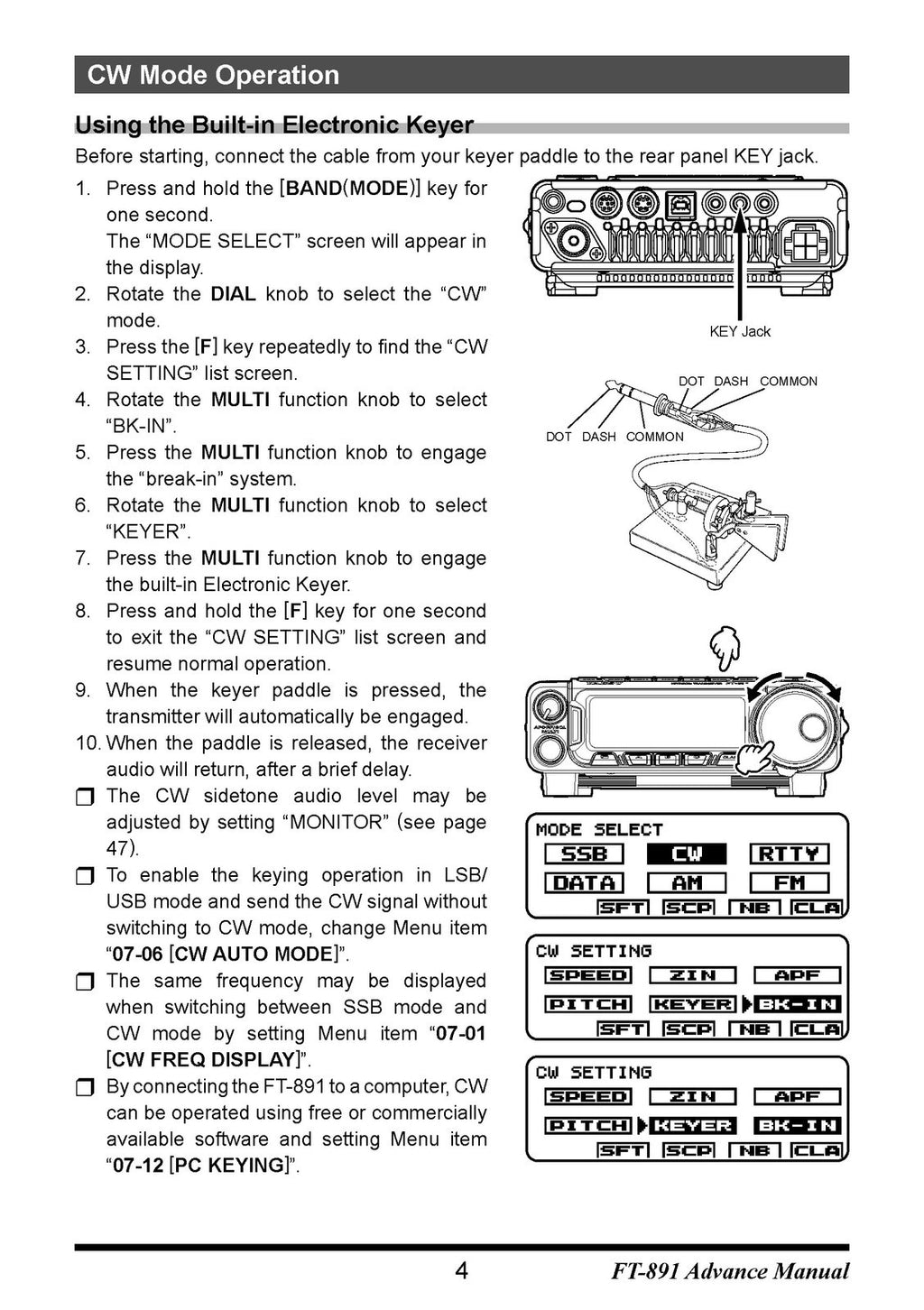 CW Mode Operation

Using the Built-in Electronic Keyer

Before starting, connect the cable from your keyer paddle to the rear panel KEY jack.

1. Press and hold the [BAND(MODE)] key for one second.
The “MODE SELECT” screen will appear in the display.
2. Rotate the DIAL knob to select the “CW” mode.
3. Press the [F] key repeatedly to find the “CW SETTING” list screen.
4. Rotate the MULTI function knob to select “BK-IN”.
5. Press the MULTI function knob to engage the “break-in” system.
6. Rotate the MULTI function knob to select “KEYER”.
7. Press the MULTI function knob to engage the built-in Electronic Keyer.
8. Press and hold the [F] key for one second to exit the “CW SETTING” list screen and resume normal operation.
9. When the keyer paddle is pressed, the transmitter will automatically be engaged.
10. When the paddle is released, the receiver audio will return, after a brief delay.

❒ The CW sidetone audio level may be adjusted by setting “MONITOR” (see page 47).
❒ To enable the keying operation in LSB/USB mode and send the CW signal without switching to CW mode, change Menu item “07-06 [CW AUTO MODE]”.
❒ The same frequency may be displayed when switching between SSB mode and CW mode by setting Menu item “07-01 [CW FREQ DISPLAY]”.
❒ By connecting the FT-891 to a computer, CW can be operated using free or commercially available software and setting Menu item “07-12 [PC KEYING]”.

KEY Jack

DOT DASH COMMON

DOT DASH COMMON

MODE SELECT
SSB CW RTTY
DATA AM FM
SFT SCP NB CLA

CW SETTING
SPEED ZIN APF
PITCH KEYER BK-IN
SFT SCP NB CLA

CW SETTING
SPEED ZIN APF
PITCH KEYER BK-IN
SFT SCP NB CLA

4 FT-891 Advance Manual