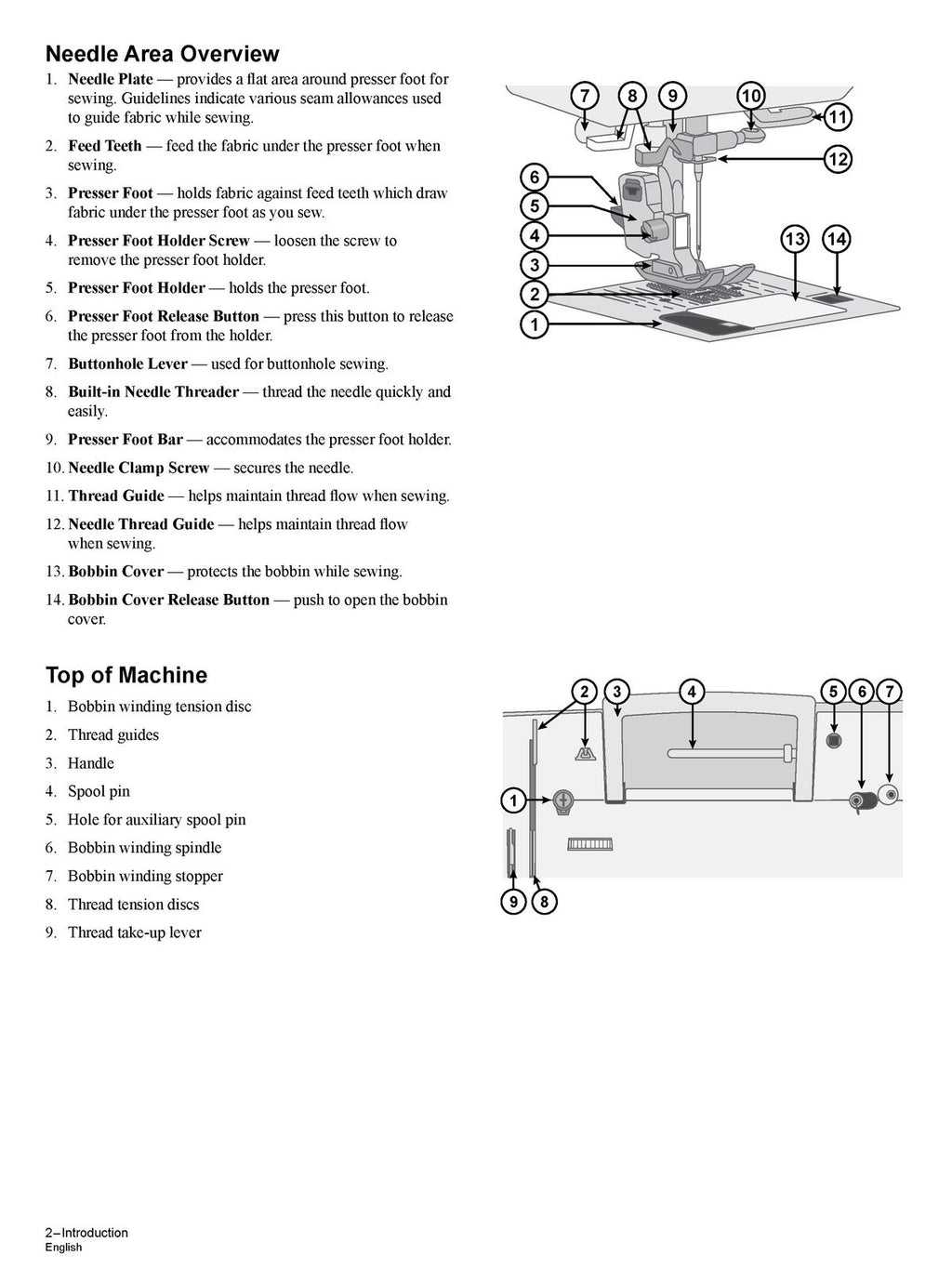 Needle Area Overview

1. Needle Plate — provides a flat area around presser foot for sewing. Guidelines indicate various seam allowances used to guide fabric while sewing.

2. Feed Teeth — feed the fabric under the presser foot when sewing.

3. Presser Foot — holds fabric against feed teeth which draw fabric under the presser foot as you sew.

4. Presser Foot Holder Screw — loosen the screw to remove the presser foot holder.

5. Presser Foot Holder — holds the presser foot.

6. Presser Foot Release Button — press this button to release the presser foot from the holder.

7. Buttonhole Lever — used for buttonhole sewing.

8. Built-in Needle Threader — thread the needle quickly and easily.

9. Presser Foot Bar — accommodates the presser foot holder.

10. Needle Clamp Screw — secures the needle.

11. Thread Guide — helps maintain thread flow when sewing.

12. Needle Thread Guide — helps maintain thread flow when sewing.

13. Bobbin Cover — protects the bobbin while sewing.

14. Bobbin Cover Release Button — push to open the bobbin cover.

7 8 9 10 11 12 6 5 4 3 2 1 13 14

Top of Machine

1. Bobbin winding tension disc
2. Thread guides
3. Handle
4. Spool pin
5. Hole for auxiliary spool pin
6. Bobbin winding spindle
7. Bobbin winding stopper
8. Thread tension discs
9. Thread take-up lever

2 3 4 5 6 7 1 9 8

2–Introduction
English