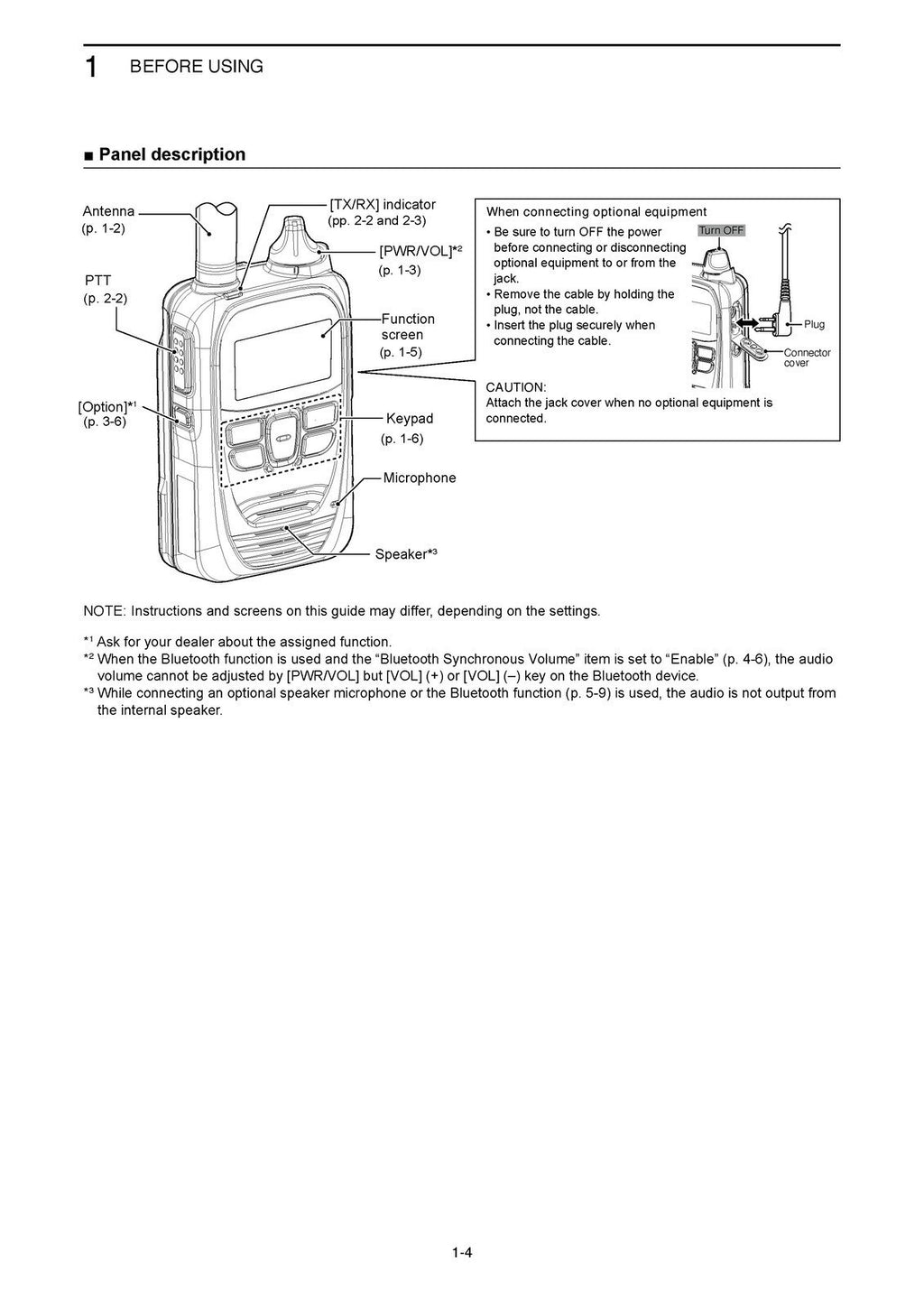 1 BEFORE USING

■ Panel description

Antenna
(p. 1-2)

PTT
(p. 2-2)

[Option]*¹
(p. 3-6)

[TX/RX] indicator
(pp. 2-2 and 2-3)

[PWR/VOL]*²
(p. 1-3)

Function screen
(p. 1-5)

Keypad
(p. 1-6)

Microphone

Speaker*³

When connecting optional equipment
• Be sure to turn OFF the power before connecting or disconnecting optional equipment to or from the jack.
• Remove the cable by holding the plug, not the cable.
• Insert the plug securely when connecting the cable.

Turn OFF

Plug

Connector cover

CAUTION:
Attach the jack cover when no optional equipment is connected.

NOTE: Instructions and screens on this guide may differ, depending on the settings.

*¹ Ask for your dealer about the assigned function.
*² When the Bluetooth function is used and the “Bluetooth Synchronous Volume” item is set to “Enable” (p. 4-6), the audio volume cannot be adjusted by [PWR/VOL] but [VOL] (+) or [VOL] (–) key on the Bluetooth device.
*³ While connecting an optional speaker microphone or the Bluetooth function (p. 5-9) is used, the audio is not output from the internal speaker.

1-4