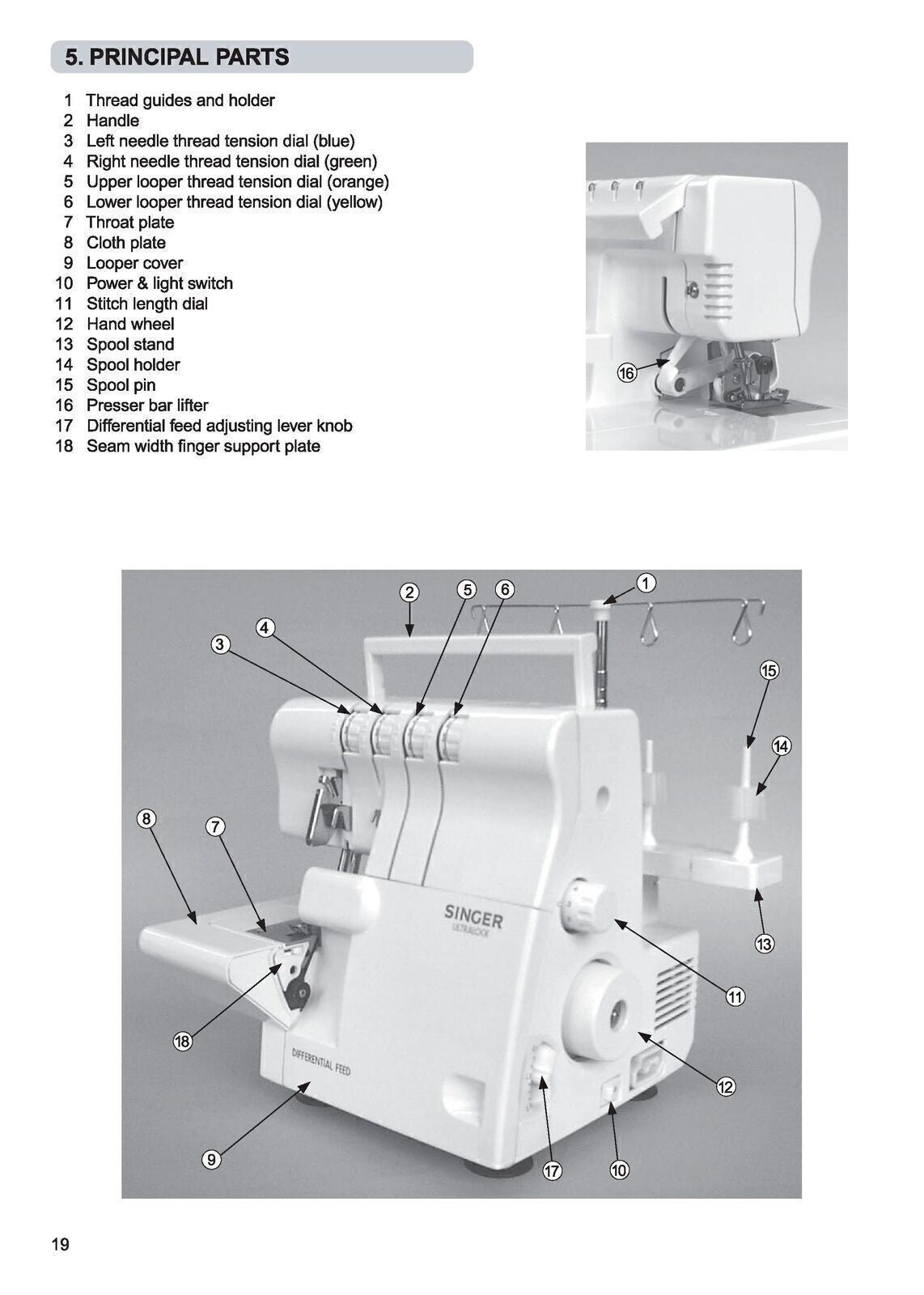 5. PRINCIPAL PARTS

1 Thread guides and holder
2 Handle
3 Left needle thread tension dial (blue)
4 Right needle thread tension dial (green)
5 Upper looper thread tension dial (orange)
6 Lower looper thread tension dial (yellow)
7 Throat plate
8 Cloth plate
9 Looper cover
10 Power & light switch
11 Stitch length dial
12 Hand wheel
13 Spool stand
14 Spool holder
15 Spool pin
16 Presser bar lifter
17 Differential feed adjusting lever knob
18 Seam width finger support plate

16

2 5 6 1
4
3
15
14
8 7
SINGER
ULTRALOCK
13
11
18
DIFFERENTIAL FEED
12
9 17 10

19