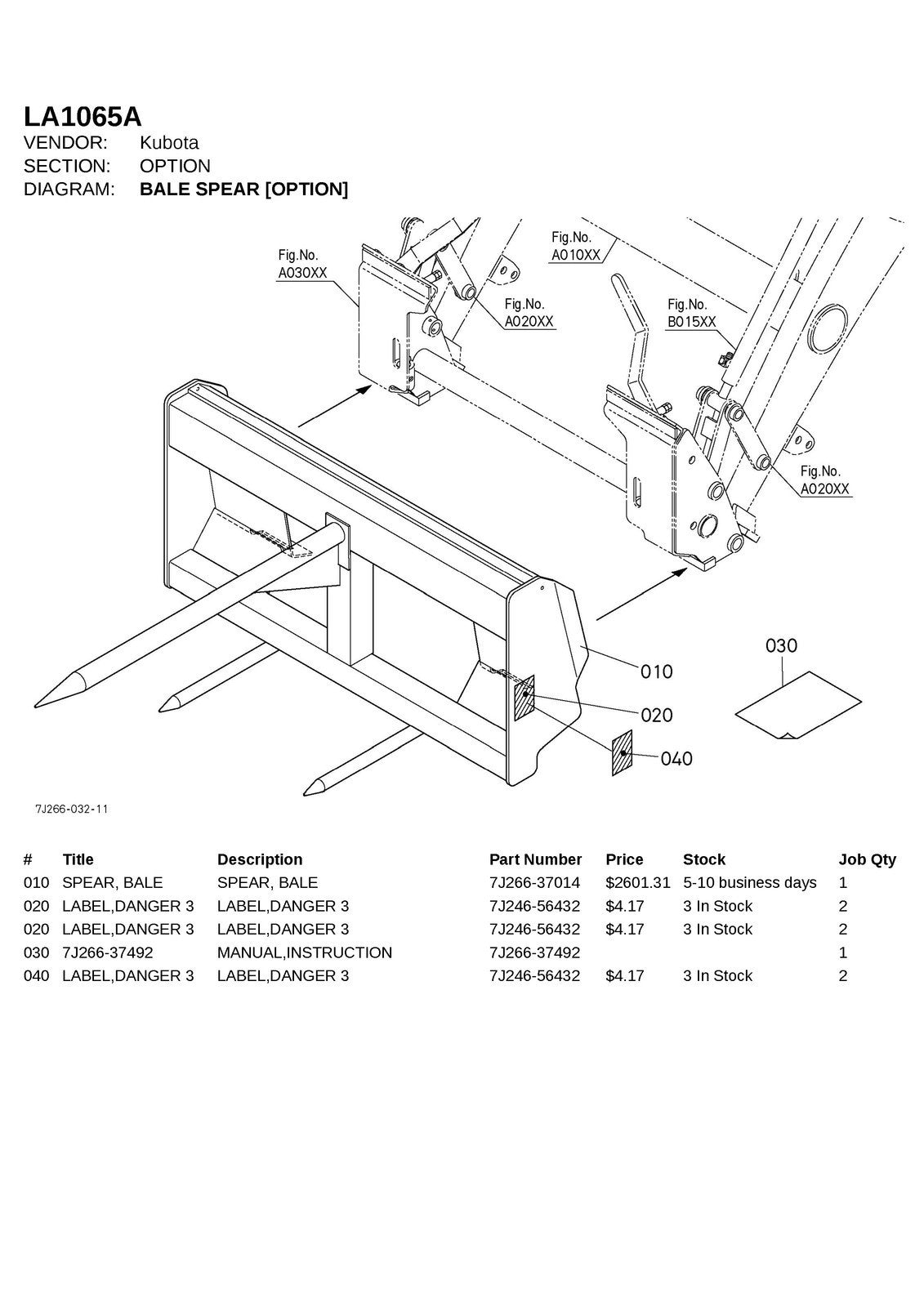 LA1065A
VENDOR: Kubota
SECTION: OPTION
DIAGRAM: BALE SPEAR [OPTION]

Fig.No. A030XX
Fig.No. A010XX
Fig.No. A020XX
Fig.No. B015XX
Fig.No. A020XX
010
020
040
030
7J266-032-11

| # | Title | Description | Part Number | Price | Stock | Job Qty |
|---|---|---|---|---|---|---|
| 010 | SPEAR, BALE | SPEAR, BALE | 7J266-37014 | $2601.31 | 5-10 business days | 1 |
| 020 | LABEL,DANGER 3 | LABEL,DANGER 3 | 7J246-56432 | $4.17 | 3 In Stock | 2 |
| 020 | LABEL,DANGER 3 | LABEL,DANGER 3 | 7J246-56432 | $4.17 | 3 In Stock | 2 |
| 030 | 7J266-37492 | MANUAL,INSTRUCTION | 7J266-37492 | | | 1 |
| 040 | LABEL,DANGER 3 | LABEL,DANGER 3 | 7J246-56432 | $4.17 | 3 In Stock | 2 |