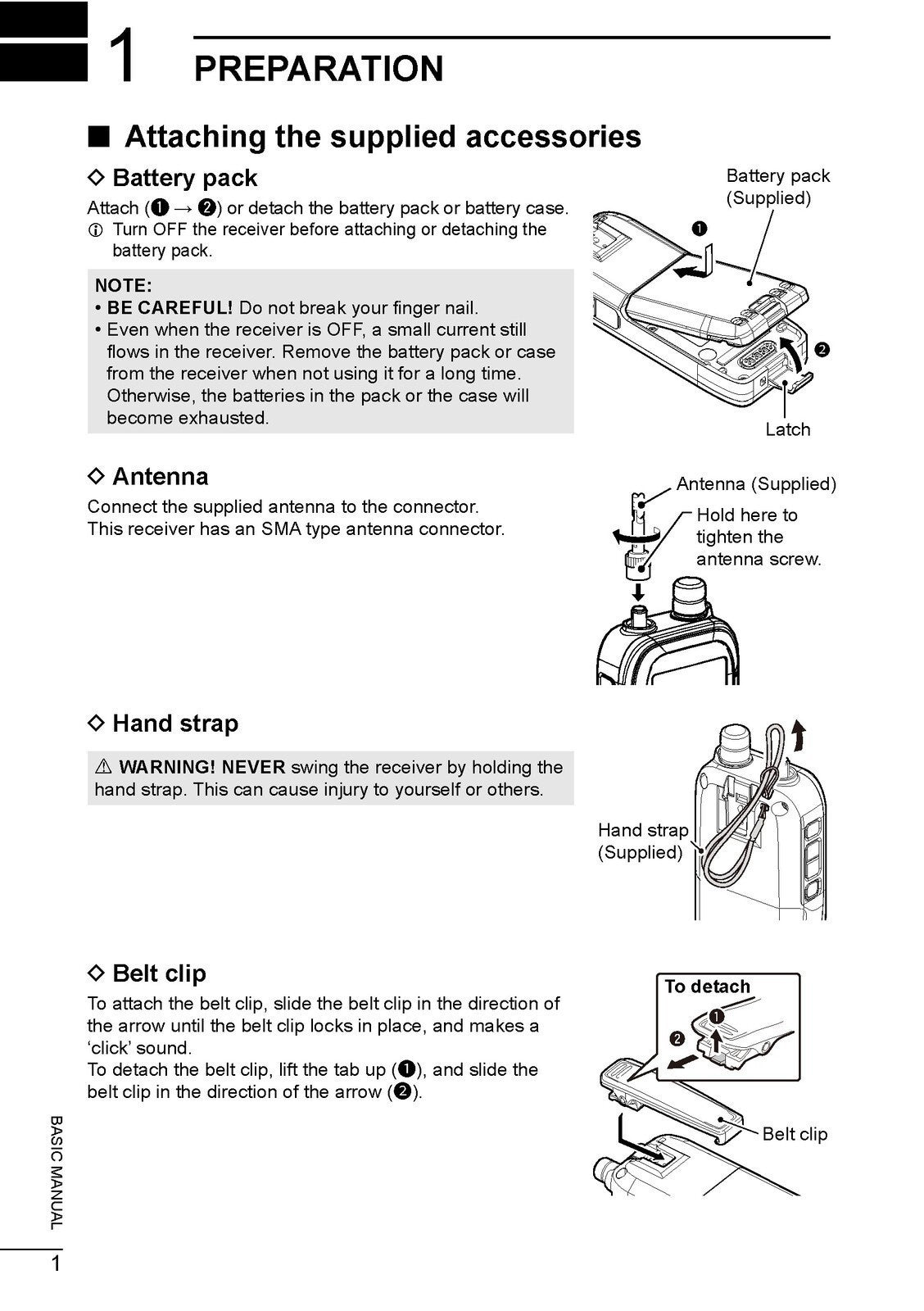 1 PREPARATION

■ Attaching the supplied accessories

◇ Battery pack

Attach (❶ → ❷) or detach the battery pack or battery case.
ⓘ Turn OFF the receiver before attaching or detaching the battery pack.

NOTE:
• BE CAREFUL! Do not break your finger nail.
• Even when the receiver is OFF, a small current still flows in the receiver. Remove the battery pack or case from the receiver when not using it for a long time. Otherwise, the batteries in the pack or the case will become exhausted.

Battery pack (Supplied)
❶
❷
Latch

◇ Antenna

Connect the supplied antenna to the connector.
This receiver has an SMA type antenna connector.

Antenna (Supplied)
Hold here to tighten the antenna screw.

◇ Hand strap

⚠ WARNING! NEVER swing the receiver by holding the hand strap. This can cause injury to yourself or others.

Hand strap (Supplied)

◇ Belt clip

To attach the belt clip, slide the belt clip in the direction of the arrow until the belt clip locks in place, and makes a ‘click’ sound.
To detach the belt clip, lift the tab up (❶), and slide the belt clip in the direction of the arrow (❷).

To detach
❶
❷
Belt clip

BASIC MANUAL

1