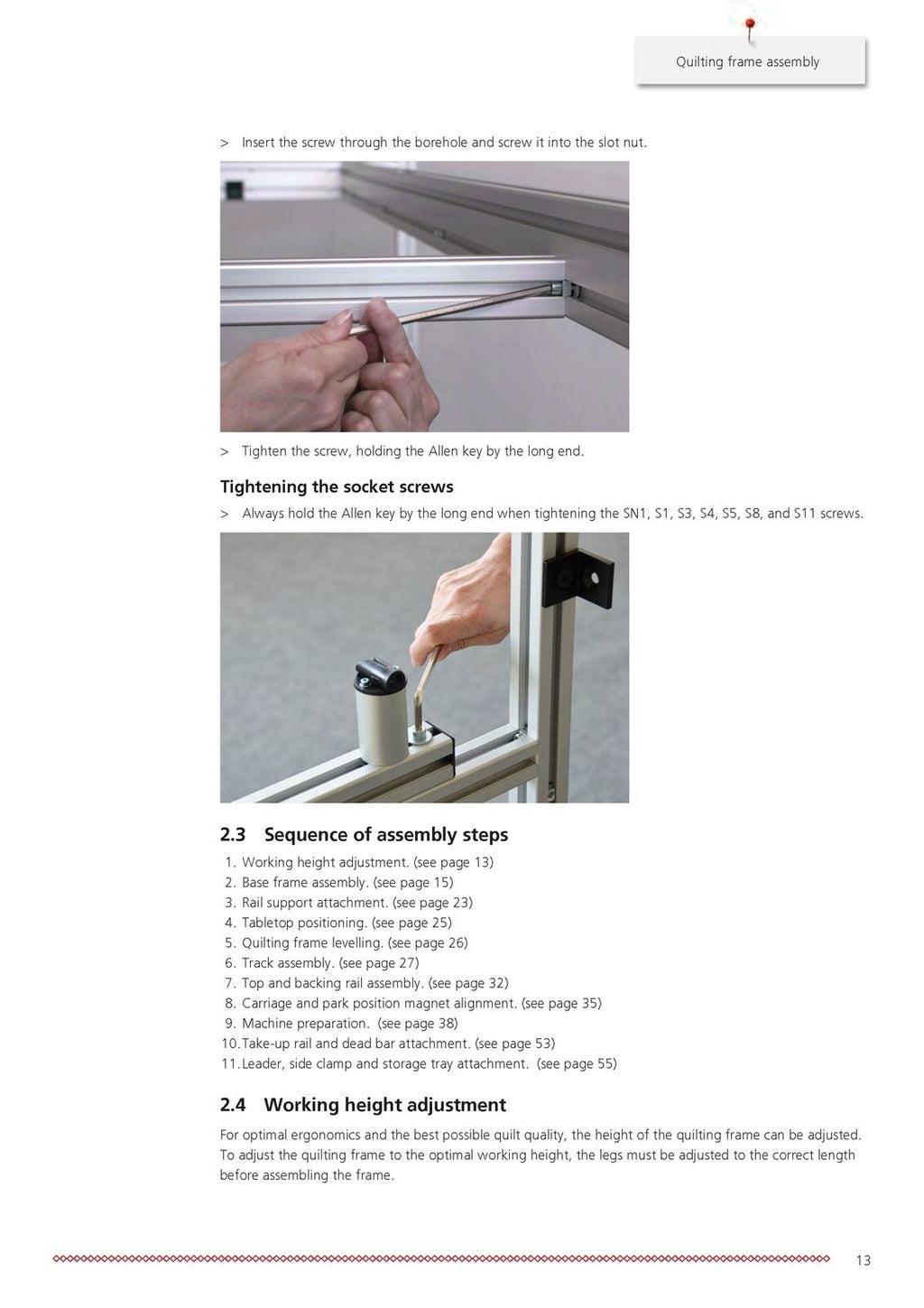 Quilting frame assembly

> Insert the screw through the borehole and screw it into the slot nut.

> Tighten the screw, holding the Allen key by the long end.

Tightening the socket screws

> Always hold the Allen key by the long end when tightening the SN1, S1, S3, S4, S5, S8, and S11 screws.

2.3 Sequence of assembly steps

1. Working height adjustment. (see page 13)
2. Base frame assembly. (see page 15)
3. Rail support attachment. (see page 23)
4. Tabletop positioning. (see page 25)
5. Quilting frame levelling. (see page 26)
6. Track assembly. (see page 27)
7. Top and backing rail assembly. (see page 32)
8. Carriage and park position magnet alignment. (see page 35)
9. Machine preparation. (see page 38)
10. Take-up rail and dead bar attachment. (see page 53)
11. Leader, side clamp and storage tray attachment. (see page 55)

2.4 Working height adjustment

For optimal ergonomics and the best possible quilt quality, the height of the quilting frame can be adjusted. To adjust the quilting frame to the optimal working height, the legs must be adjusted to the correct length before assembling the frame.

13