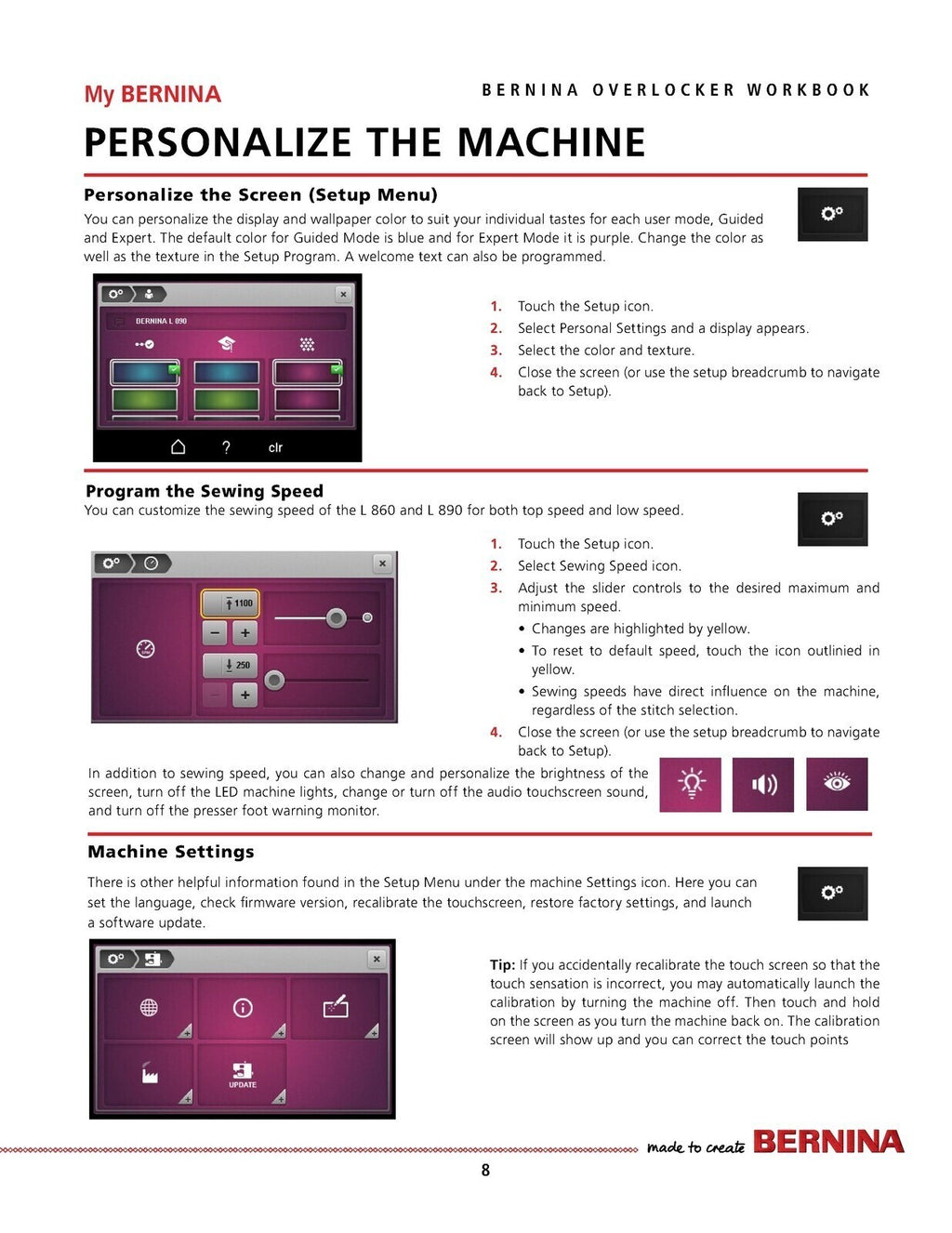 My BERNINA

BERNINA OVERLOCKER WORKBOOK

PERSONALIZE THE MACHINE

Personalize the Screen (Setup Menu)

You can personalize the display and wallpaper color to suit your individual tastes for each user mode, Guided and Expert. The default color for Guided Mode is blue and for Expert Mode it is purple. Change the color as well as the texture in the Setup Program. A welcome text can also be programmed.

BERNINA L 890

clr

1. Touch the Setup icon.
2. Select Personal Settings and a display appears.
3. Select the color and texture.
4. Close the screen (or use the setup breadcrumb to navigate back to Setup).

Program the Sewing Speed

You can customize the sewing speed of the L 860 and L 890 for both top speed and low speed.

1100

250

1. Touch the Setup icon.
2. Select Sewing Speed icon.
3. Adjust the slider controls to the desired maximum and minimum speed.
• Changes are highlighted by yellow.
• To reset to default speed, touch the icon outlinied in yellow.
• Sewing speeds have direct influence on the machine, regardless of the stitch selection.
4. Close the screen (or use the setup breadcrumb to navigate back to Setup).

In addition to sewing speed, you can also change and personalize the brightness of the screen, turn off the LED machine lights, change or turn off the audio touchscreen sound, and turn off the presser foot warning monitor.

Machine Settings

There is other helpful information found in the Setup Menu under the machine Settings icon. Here you can set the language, check firmware version, recalibrate the touchscreen, restore factory settings, and launch a software update.

UPDATE

Tip: If you accidentally recalibrate the touch screen so that the touch sensation is incorrect, you may automatically launch the calibration by turning the machine off. Then touch and hold on the screen as you turn the machine back on. The calibration screen will show up and you can correct the touch points

made to create BERNINA

8