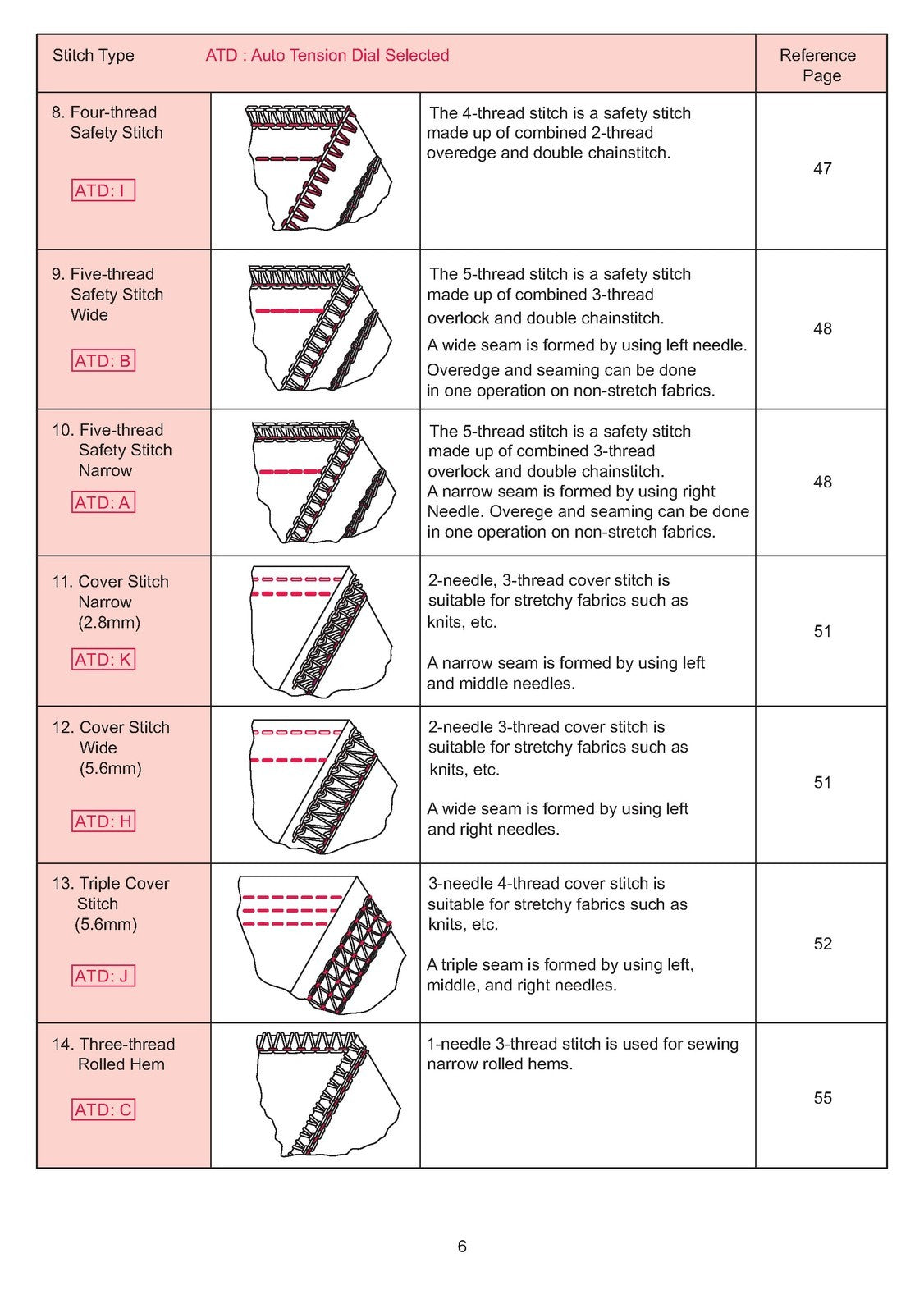 | Stitch Type | ATD : Auto Tension Dial Selected | | Reference Page |
|---|---|---|---|
| 8. Four-thread Safety Stitch ATD: I | | The 4-thread stitch is a safety stitch made up of combined 2-thread overedge and double chainstitch. | 47 |
| 9. Five-thread Safety Stitch Wide ATD: B | | The 5-thread stitch is a safety stitch made up of combined 3-thread overlock and double chainstitch. A wide seam is formed by using left needle. Overedge and seaming can be done in one operation on non-stretch fabrics. | 48 |
| 10. Five-thread Safety Stitch Narrow ATD: A | | The 5-thread stitch is a safety stitch made up of combined 3-thread overlock and double chainstitch. A narrow seam is formed by using right Needle. Overege and seaming can be done in one operation on non-stretch fabrics. | 48 |
| 11. Cover Stitch Narrow (2.8mm) ATD: K | | 2-needle, 3-thread cover stitch is suitable for stretchy fabrics such as knits, etc. A narrow seam is formed by using left and middle needles. | 51 |
| 12. Cover Stitch Wide (5.6mm) ATD: H | | 2-needle 3-thread cover stitch is suitable for stretchy fabrics such as knits, etc. A wide seam is formed by using left and right needles. | 51 |
| 13. Triple Cover Stitch (5.6mm) ATD: J | | 3-needle 4-thread cover stitch is suitable for stretchy fabrics such as knits, etc. A triple seam is formed by using left, middle, and right needles. | 52 |
| 14. Three-thread Rolled Hem ATD: C | | 1-needle 3-thread stitch is used for sewing narrow rolled hems. | 55 |

6