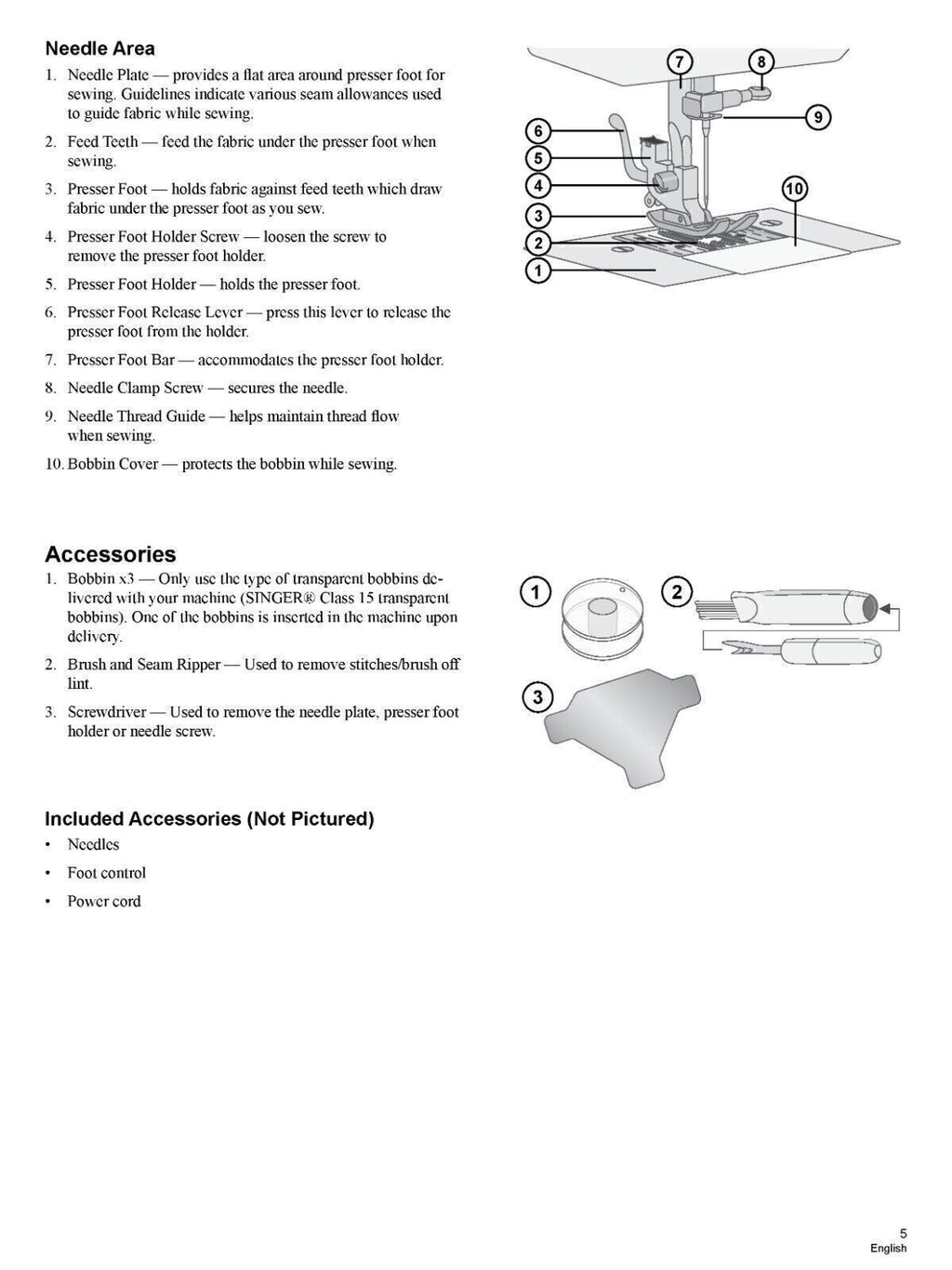 Needle Area

1. Needle Plate — provides a flat area around presser foot for sewing. Guidelines indicate various seam allowances used to guide fabric while sewing.

2. Feed Teeth — feed the fabric under the presser foot when sewing.

3. Presser Foot — holds fabric against feed teeth which draw fabric under the presser foot as you sew.

4. Presser Foot Holder Screw — loosen the screw to remove the presser foot holder.

5. Presser Foot Holder — holds the presser foot.

6. Presser Foot Release Lever — press this lever to release the presser foot from the holder.

7. Presser Foot Bar — accommodates the presser foot holder.

8. Needle Clamp Screw — secures the needle.

9. Needle Thread Guide — helps maintain thread flow when sewing.

10. Bobbin Cover — protects the bobbin while sewing.

7 8 9 6 5 4 10 3 2 1

Accessories

1. Bobbin x3 — Only use the type of transparent bobbins delivered with your machine (SINGER® Class 15 transparent bobbins). One of the bobbins is inserted in the machine upon delivery.

2. Brush and Seam Ripper — Used to remove stitches/brush off lint.

3. Screwdriver — Used to remove the needle plate, presser foot holder or needle screw.

1 2 3

Included Accessories (Not Pictured)

• Needles

• Foot control

• Power cord

5
English