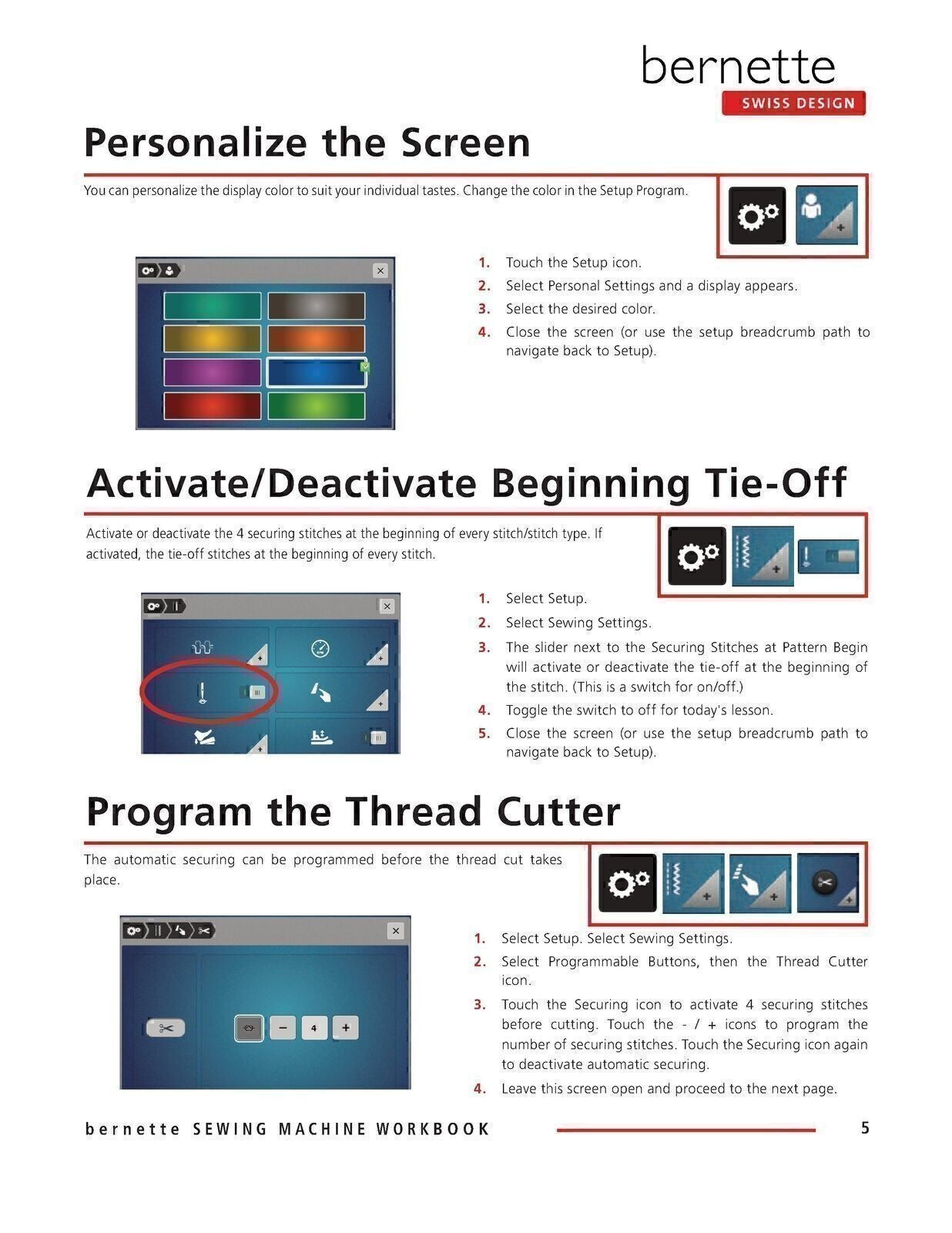 bernette
SWISS DESIGN

Personalize the Screen

You can personalize the display color to suit your individual tastes. Change the color in the Setup Program.

1. Touch the Setup icon.
2. Select Personal Settings and a display appears.
3. Select the desired color.
4. Close the screen (or use the setup breadcrumb path to navigate back to Setup).

Activate/Deactivate Beginning Tie-Off

Activate or deactivate the 4 securing stitches at the beginning of every stitch/stitch type. If activated, the tie-off stitches at the beginning of every stitch.

1. Select Setup.
2. Select Sewing Settings.
3. The slider next to the Securing Stitches at Pattern Begin will activate or deactivate the tie-off at the beginning of the stitch. (This is a switch for on/off.)
4. Toggle the switch to off for today's lesson.
5. Close the screen (or use the setup breadcrumb path to navigate back to Setup).

Program the Thread Cutter

The automatic securing can be programmed before the thread cut takes place.

4

1. Select Setup. Select Sewing Settings.
2. Select Programmable Buttons, then the Thread Cutter icon.
3. Touch the Securing icon to activate 4 securing stitches before cutting. Touch the - / + icons to program the number of securing stitches. Touch the Securing icon again to deactivate automatic securing.
4. Leave this screen open and proceed to the next page.

bernette SEWING MACHINE WORKBOOK 5