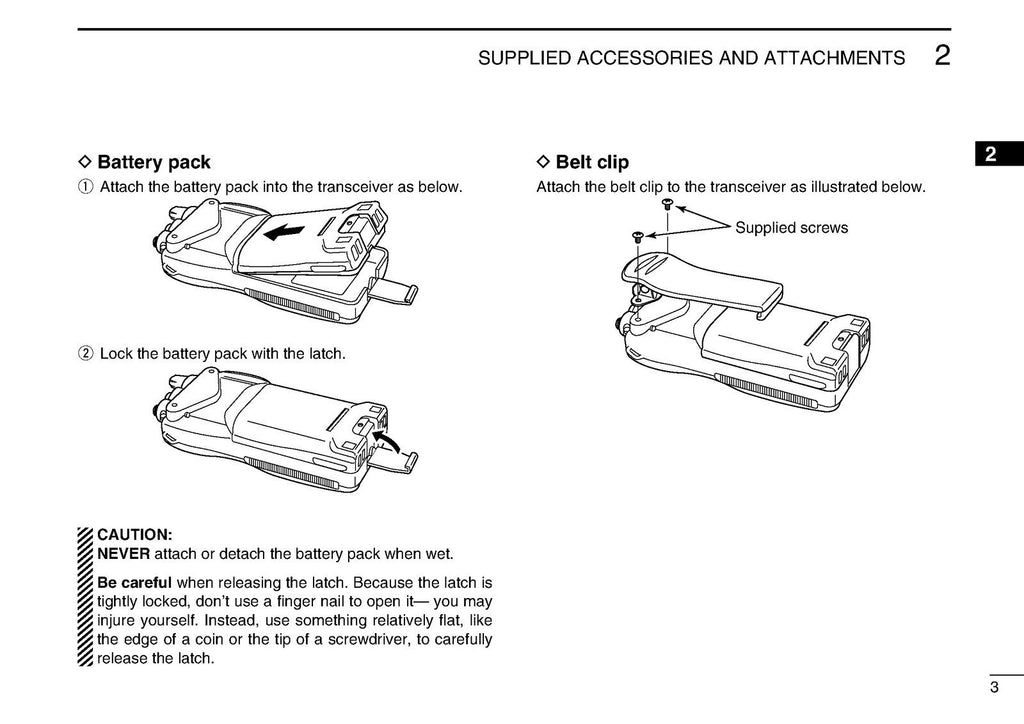 SUPPLIED ACCESSORIES AND ATTACHMENTS 2

2

◇ Battery pack

① Attach the battery pack into the transceiver as below.

② Lock the battery pack with the latch.

CAUTION:
NEVER attach or detach the battery pack when wet.

Be careful when releasing the latch. Because the latch is tightly locked, don't use a finger nail to open it— you may injure yourself. Instead, use something relatively flat, like the edge of a coin or the tip of a screwdriver, to carefully release the latch.

◇ Belt clip

Attach the belt clip to the transceiver as illustrated below.

Supplied screws

3