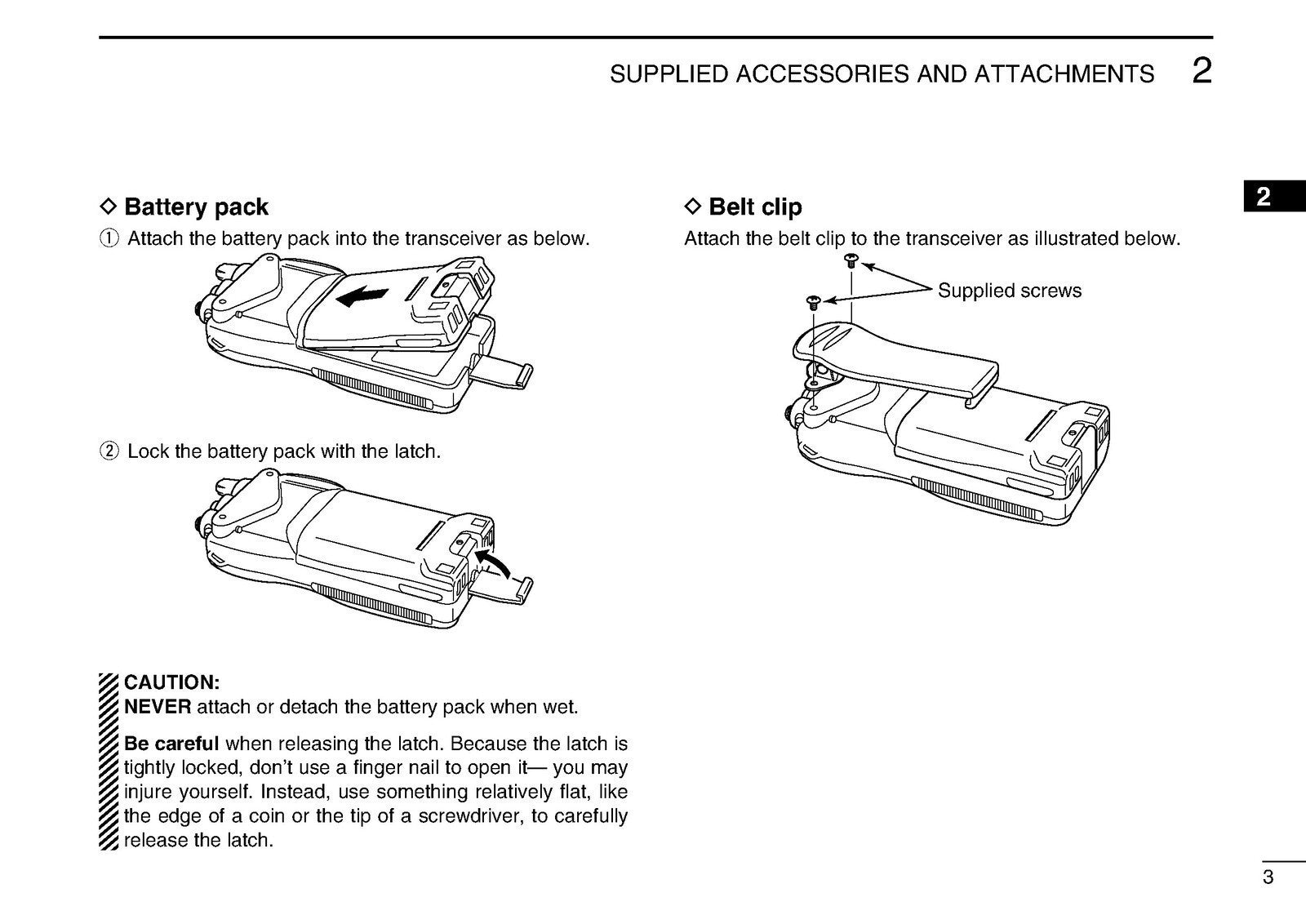 SUPPLIED ACCESSORIES AND ATTACHMENTS 2

2

◇ Battery pack
① Attach the battery pack into the transceiver as below.

② Lock the battery pack with the latch.

CAUTION:
NEVER attach or detach the battery pack when wet.

Be careful when releasing the latch. Because the latch is tightly locked, don't use a finger nail to open it— you may injure yourself. Instead, use something relatively flat, like the edge of a coin or the tip of a screwdriver, to carefully release the latch.

◇ Belt clip
Attach the belt clip to the transceiver as illustrated below.

Supplied screws

3