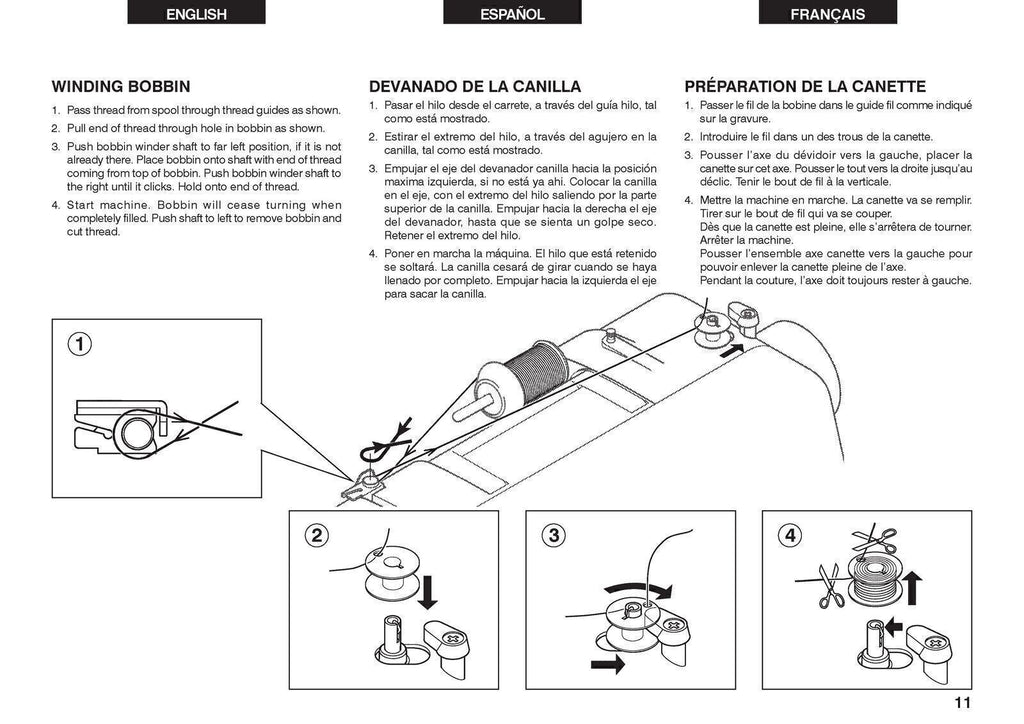 ENGLISH

WINDING BOBBIN

1. Pass thread from spool through thread guides as shown.
2. Pull end of thread through hole in bobbin as shown.
3. Push bobbin winder shaft to far left position, if it is not already there. Place bobbin onto shaft with end of thread coming from top of bobbin. Push bobbin winder shaft to the right until it clicks. Hold onto end of thread.
4. Start machine. Bobbin will cease turning when completely filled. Push shaft to left to remove bobbin and cut thread.

ESPAÑOL

DEVANADO DE LA CANILLA

1. Pasar el hilo desde el carrete, a través del guía hilo, tal como está mostrado.
2. Estirar el extremo del hilo, a través del agujero en la canilla, tal como está mostrado.
3. Empujar el eje del devanador canilla hacia la posición maxima izquierda, si no está ya ahi. Colocar la canilla en el eje, con el extremo del hilo saliendo por la parte superior de la canilla. Empujar hacia la derecha el eje del devanador, hasta que se sienta un golpe seco. Retener el extremo del hilo.
4. Poner en marcha la máquina. El hilo que está retenido se soltará. La canilla cesará de girar cuando se haya llenado por completo. Empujar hacia la izquierda el eje para sacar la canilla.

FRANÇAIS

PRÉPARATION DE LA CANETTE

1. Passer le fil de la bobine dans le guide fil comme indiqué sur la gravure.
2. Introduire le fil dans un des trous de la canette.
3. Pousser l'axe du dévidoir vers la gauche, placer la canette sur cet axe. Pousser le tout vers la droite jusqu'au déclic. Tenir le bout de fil à la verticale.
4. Mettre la machine en marche. La canette va se remplir. Tirer sur le bout de fil qui va se couper.
Dès que la canette est pleine, elle s'arrêtera de tourner. Arrêter la machine.
Pousser l'ensemble axe canette vers la gauche pour pouvoir enlever la canette pleine de l'axe.
Pendant la couture, l'axe doit toujours rester à gauche.

1

2

3

4

11