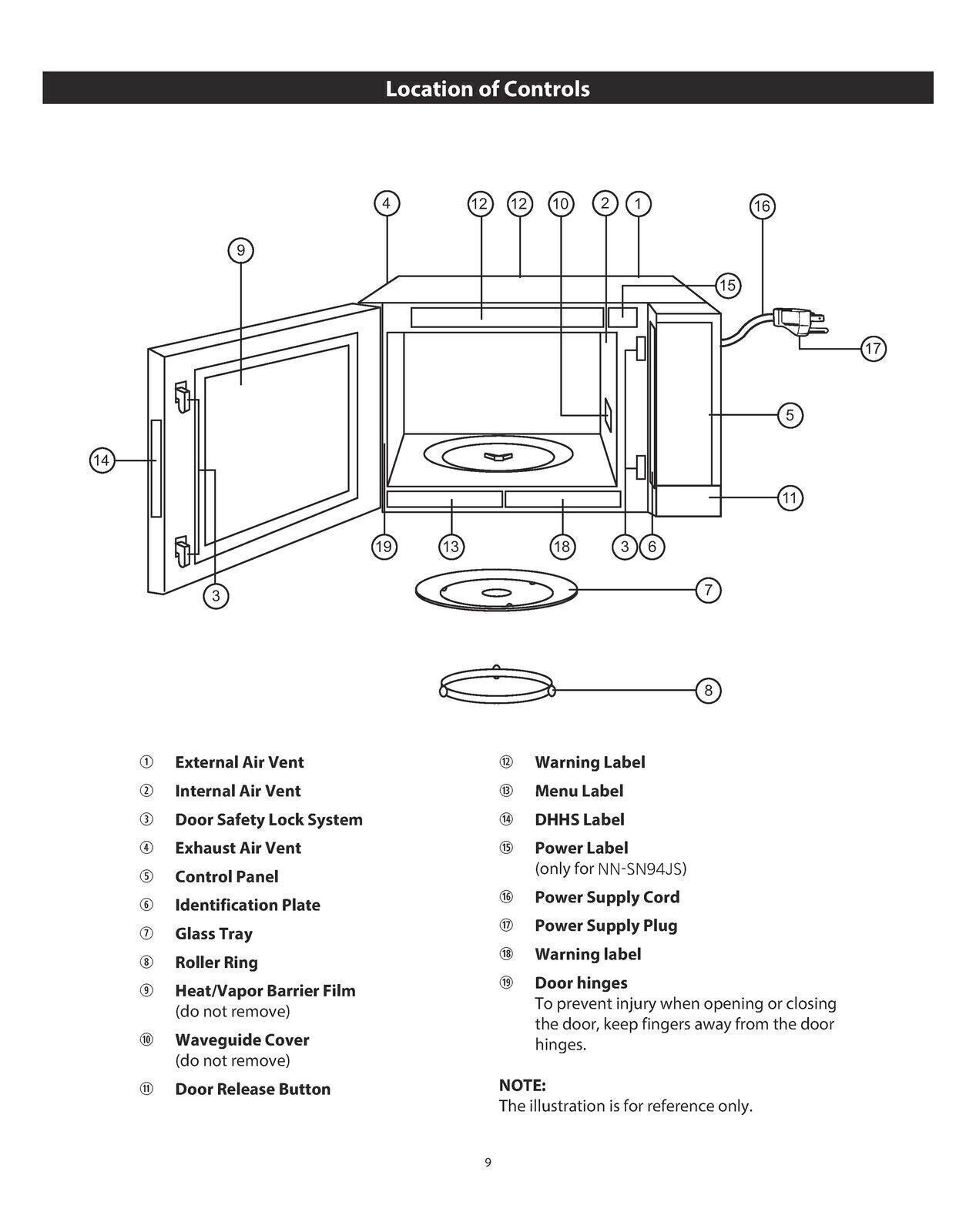 Location of Controls

4 12 12 10 2 1 16
9
15
17
5
14
11
19 13 18 3 6
3
7
8

① External Air Vent
② Internal Air Vent
③ Door Safety Lock System
④ Exhaust Air Vent
⑤ Control Panel
⑥ Identification Plate
⑦ Glass Tray
⑧ Roller Ring
⑨ Heat/Vapor Barrier Film (do not remove)
⑩ Waveguide Cover (do not remove)
⑪ Door Release Button

⑫ Warning Label
⑬ Menu Label
⑭ DHHS Label
⑮ Power Label (only for NN-SN94JS)
⑯ Power Supply Cord
⑰ Power Supply Plug
⑱ Warning label
⑲ Door hinges
To prevent injury when opening or closing the door, keep fingers away from the door hinges.

NOTE:
The illustration is for reference only.

9