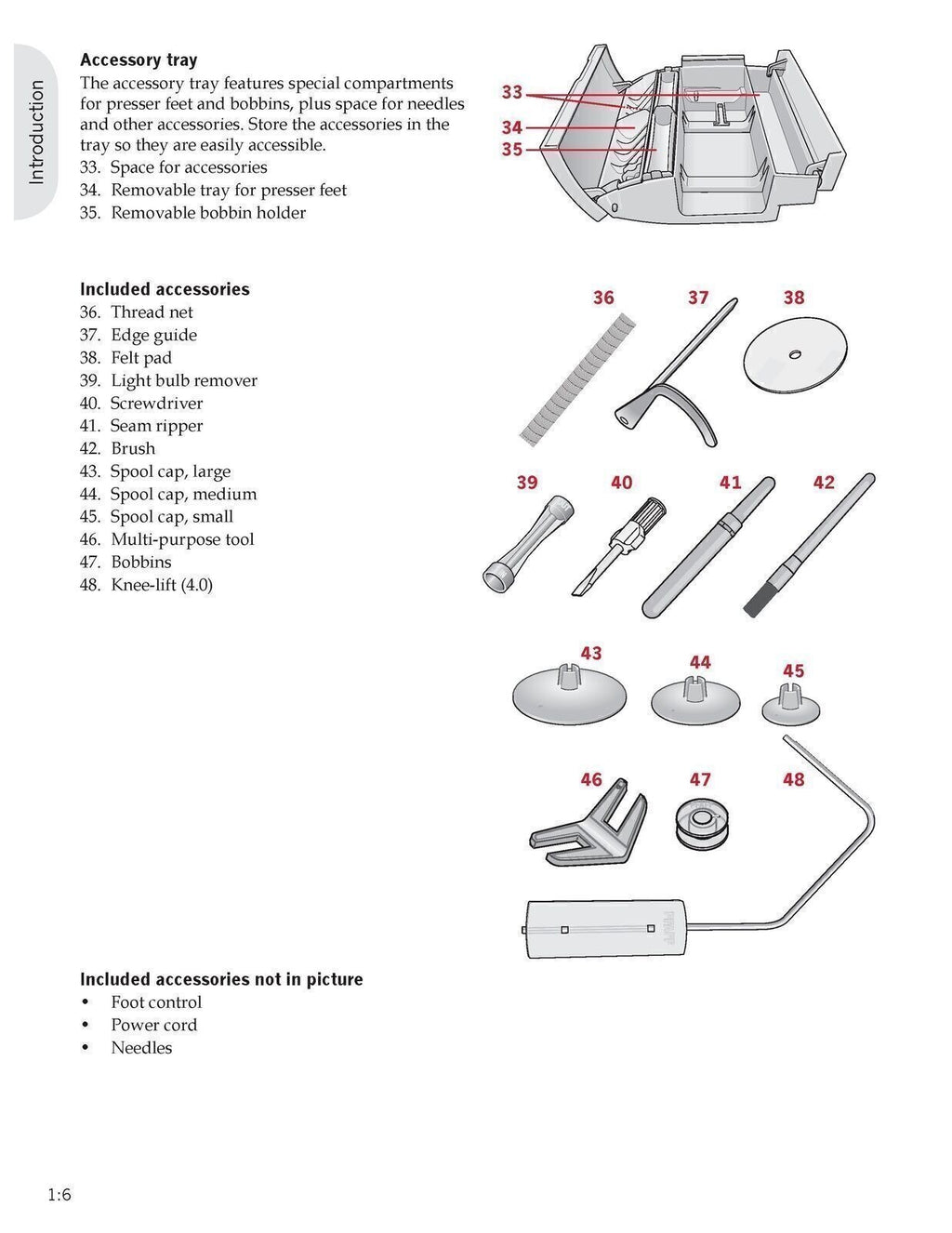 Introduction

Accessory tray
The accessory tray features special compartments for presser feet and bobbins, plus space for needles and other accessories. Store the accessories in the tray so they are easily accessible.
33. Space for accessories
34. Removable tray for presser feet
35. Removable bobbin holder

33
34
35

Included accessories
36. Thread net
37. Edge guide
38. Felt pad
39. Light bulb remover
40. Screwdriver
41. Seam ripper
42. Brush
43. Spool cap, large
44. Spool cap, medium
45. Spool cap, small
46. Multi-purpose tool
47. Bobbins
48. Knee-lift (4.0)

36 37 38
39 40 41 42
43 44 45
46 47 48

Included accessories not in picture
• Foot control
• Power cord
• Needles

1:6