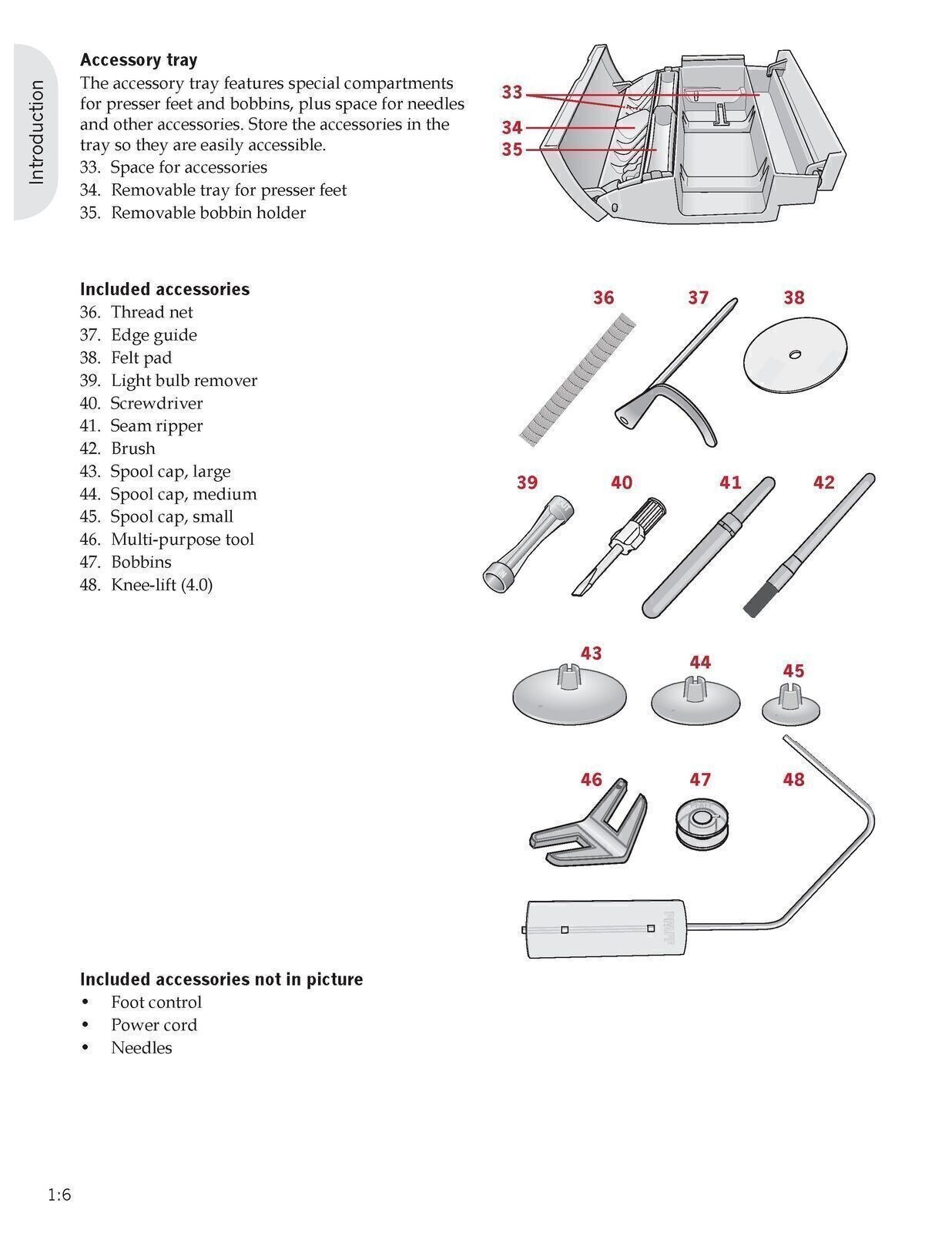 Introduction

Accessory tray

The accessory tray features special compartments for presser feet and bobbins, plus space for needles and other accessories. Store the accessories in the tray so they are easily accessible.

33. Space for accessories
34. Removable tray for presser feet
35. Removable bobbin holder

33
34
35

Included accessories

36. Thread net
37. Edge guide
38. Felt pad
39. Light bulb remover
40. Screwdriver
41. Seam ripper
42. Brush
43. Spool cap, large
44. Spool cap, medium
45. Spool cap, small
46. Multi-purpose tool
47. Bobbins
48. Knee-lift (4.0)

36 37 38
39 40 41 42
43 44 45
46 47 48

PFAFF

Included accessories not in picture

• Foot control
• Power cord
• Needles

1:6