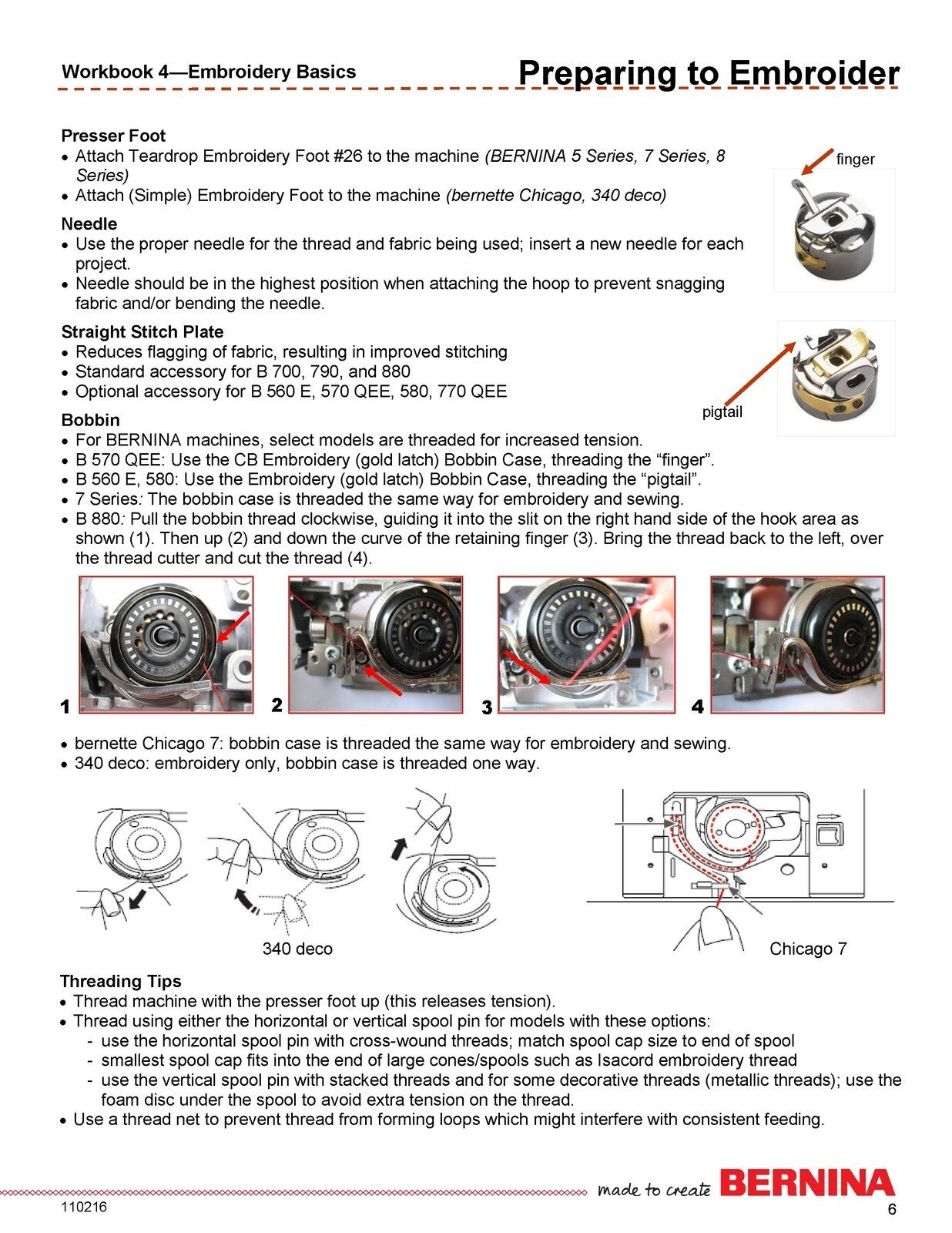 Workbook 4—Embroidery Basics

Preparing to Embroider

Presser Foot
• Attach Teardrop Embroidery Foot #26 to the machine (BERNINA 5 Series, 7 Series, 8 Series)
• Attach (Simple) Embroidery Foot to the machine (bernette Chicago, 340 deco)

finger

Needle
• Use the proper needle for the thread and fabric being used; insert a new needle for each project.
• Needle should be in the highest position when attaching the hoop to prevent snagging fabric and/or bending the needle.

Straight Stitch Plate
• Reduces flagging of fabric, resulting in improved stitching
• Standard accessory for B 700, 790, and 880
• Optional accessory for B 560 E, 570 QEE, 580, 770 QEE

pigtail

Bobbin
• For BERNINA machines, select models are threaded for increased tension.
• B 570 QEE: Use the CB Embroidery (gold latch) Bobbin Case, threading the “finger”.
• B 560 E, 580: Use the Embroidery (gold latch) Bobbin Case, threading the “pigtail”.
• 7 Series: The bobbin case is threaded the same way for embroidery and sewing.
• B 880: Pull the bobbin thread clockwise, guiding it into the slit on the right hand side of the hook area as shown (1). Then up (2) and down the curve of the retaining finger (3). Bring the thread back to the left, over the thread cutter and cut the thread (4).

1 2 3 4

• bernette Chicago 7: bobbin case is threaded the same way for embroidery and sewing.
• 340 deco: embroidery only, bobbin case is threaded one way.

340 deco

Chicago 7

Threading Tips
• Thread machine with the presser foot up (this releases tension).
• Thread using either the horizontal or vertical spool pin for models with these options:
- use the horizontal spool pin with cross-wound threads; match spool cap size to end of spool
- smallest spool cap fits into the end of large cones/spools such as Isacord embroidery thread
- use the vertical spool pin with stacked threads and for some decorative threads (metallic threads); use the foam disc under the spool to avoid extra tension on the thread.
• Use a thread net to prevent thread from forming loops which might interfere with consistent feeding.

made to create BERNINA

110216

6