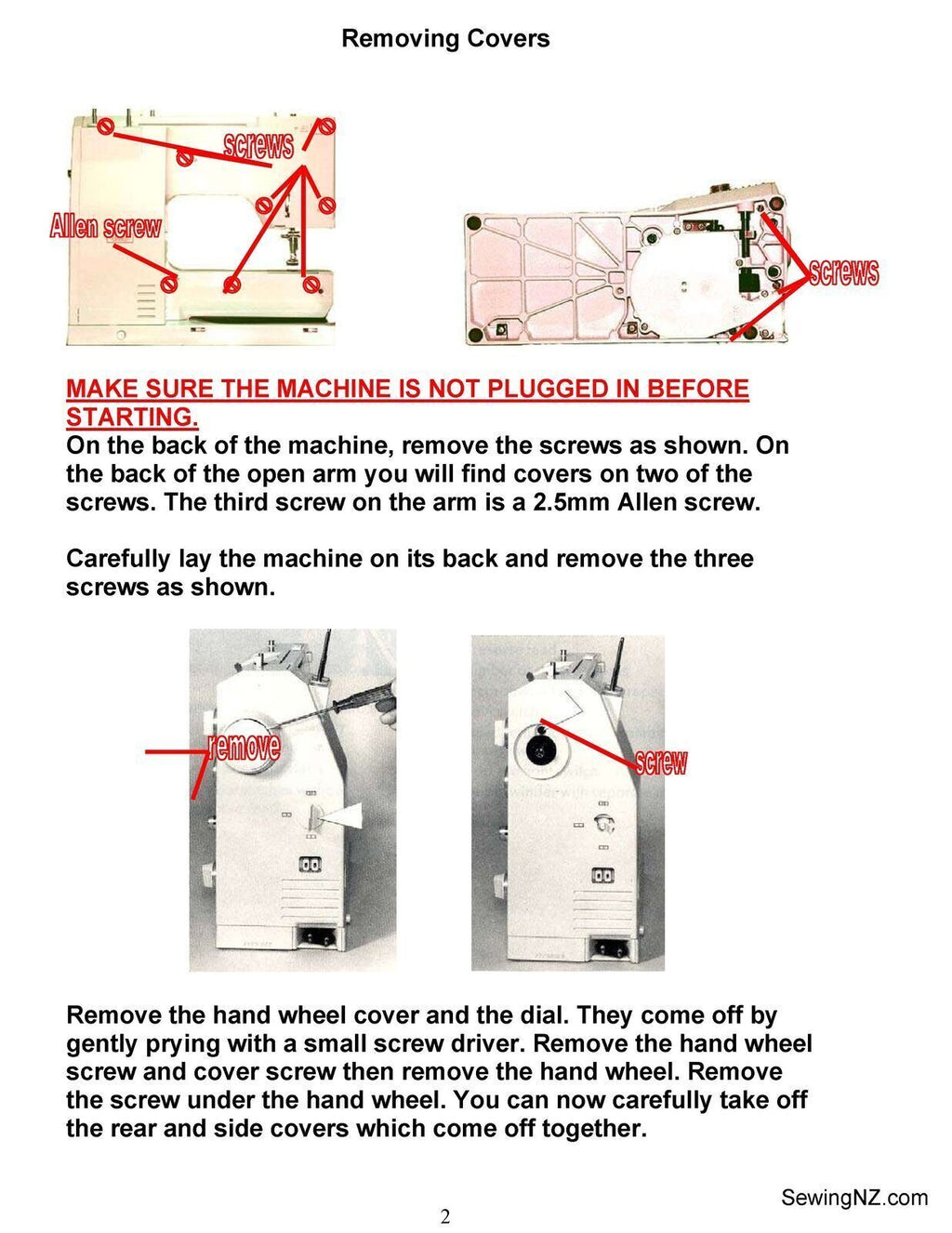 Removing Covers

screws

Allen screw

screws

MAKE SURE THE MACHINE IS NOT PLUGGED IN BEFORE STARTING.
On the back of the machine, remove the screws as shown. On the back of the open arm you will find covers on two of the screws. The third screw on the arm is a 2.5mm Allen screw.

Carefully lay the machine on its back and remove the three screws as shown.

remove

screw

Remove the hand wheel cover and the dial. They come off by gently prying with a small screw driver. Remove the hand wheel screw and cover screw then remove the hand wheel. Remove the screw under the hand wheel. You can now carefully take off the rear and side covers which come off together.

SewingNZ.com

2