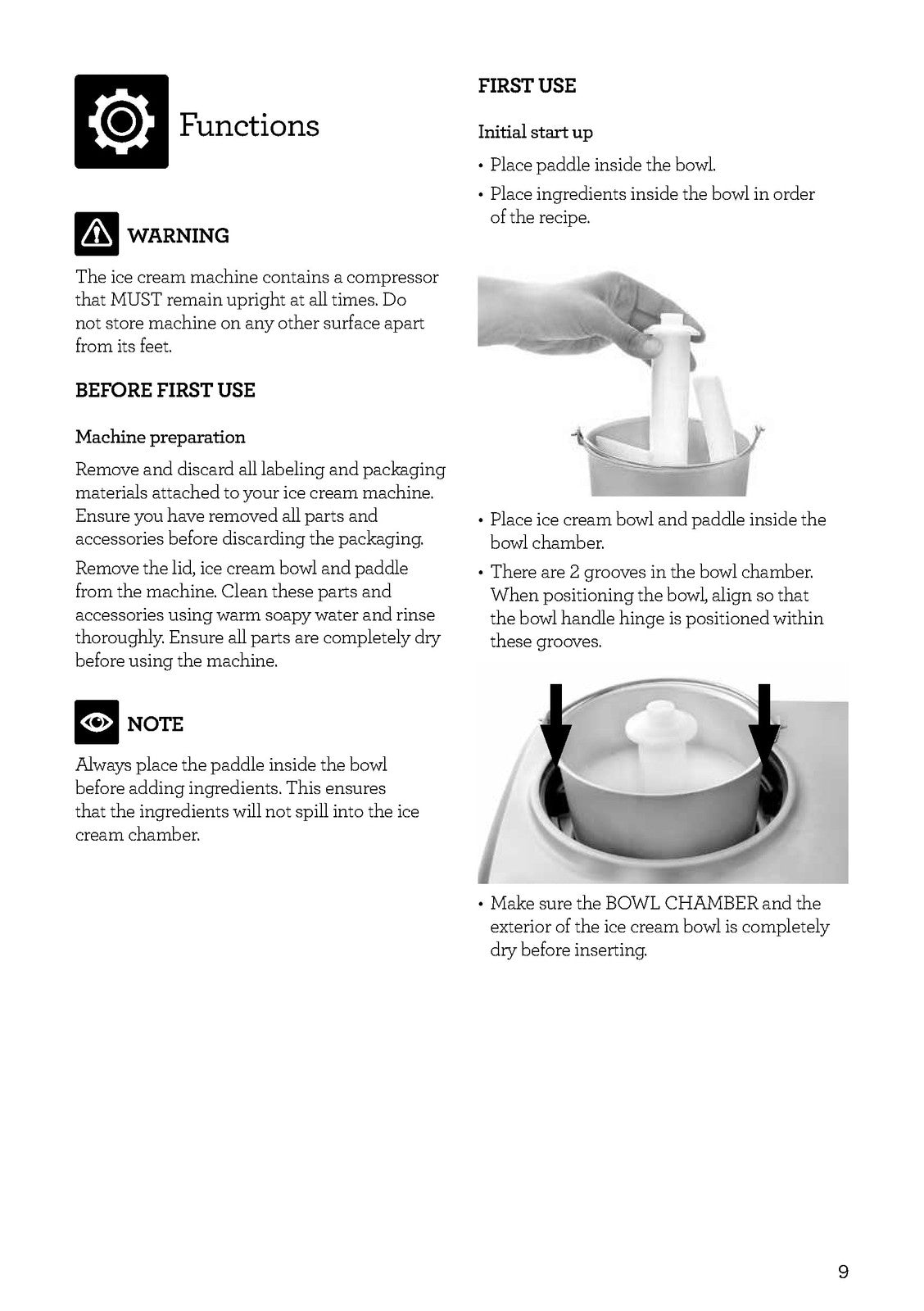 Functions

WARNING

The ice cream machine contains a compressor that MUST remain upright at all times. Do not store machine on any other surface apart from its feet.

BEFORE FIRST USE

Machine preparation

Remove and discard all labeling and packaging materials attached to your ice cream machine. Ensure you have removed all parts and accessories before discarding the packaging.

Remove the lid, ice cream bowl and paddle from the machine. Clean these parts and accessories using warm soapy water and rinse thoroughly. Ensure all parts are completely dry before using the machine.

NOTE

Always place the paddle inside the bowl before adding ingredients. This ensures that the ingredients will not spill into the ice cream chamber.

FIRST USE

Initial start up

• Place paddle inside the bowl.
• Place ingredients inside the bowl in order of the recipe.

• Place ice cream bowl and paddle inside the bowl chamber.
• There are 2 grooves in the bowl chamber. When positioning the bowl, align so that the bowl handle hinge is positioned within these grooves.

• Make sure the BOWL CHAMBER and the exterior of the ice cream bowl is completely dry before inserting.

9