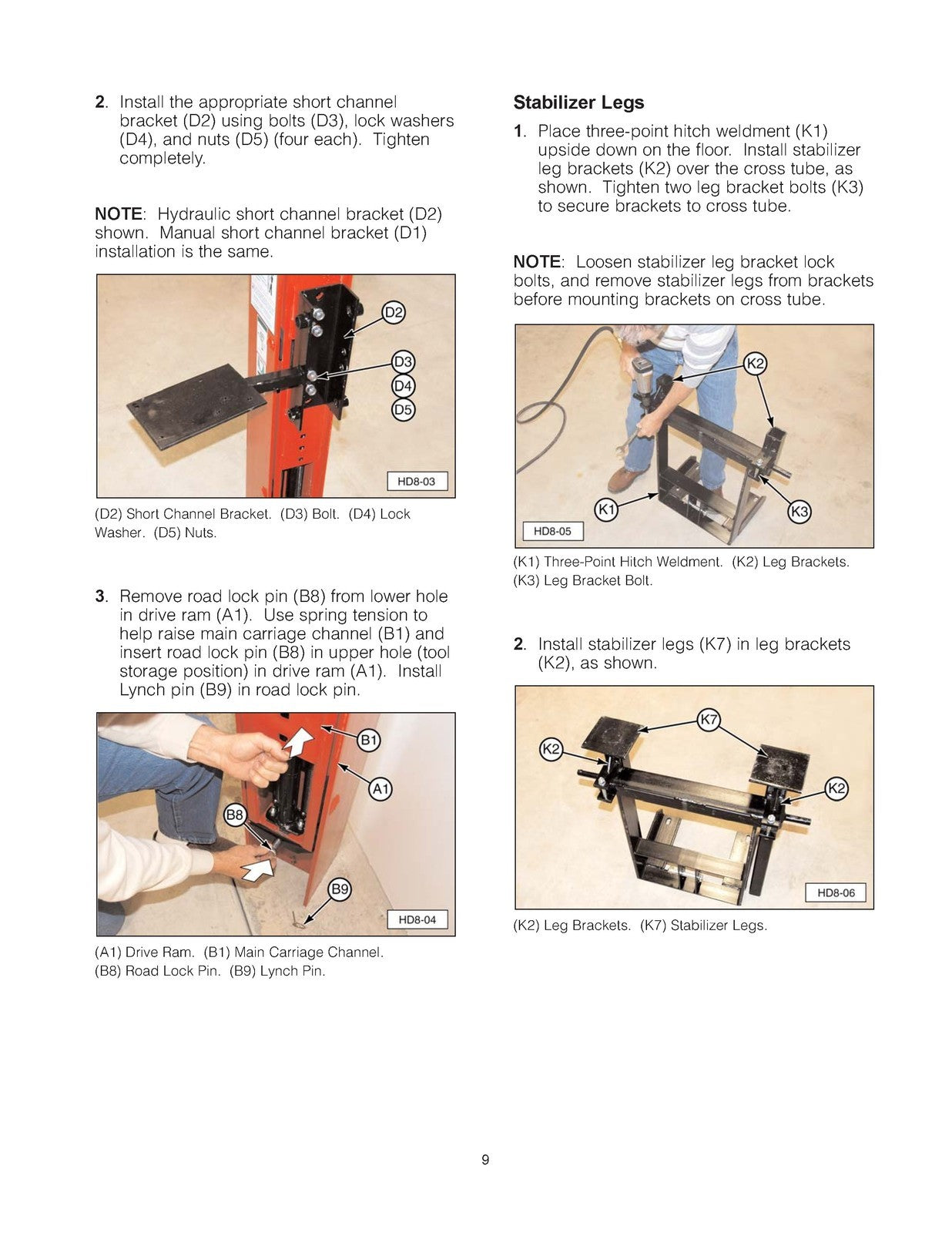 2. Install the appropriate short channel bracket (D2) using bolts (D3), lock washers (D4), and nuts (D5) (four each). Tighten completely.

NOTE: Hydraulic short channel bracket (D2) shown. Manual short channel bracket (D1) installation is the same.

D2

D3

D4

D5

HD8-03

(D2) Short Channel Bracket. (D3) Bolt. (D4) Lock Washer. (D5) Nuts.

3. Remove road lock pin (B8) from lower hole in drive ram (A1). Use spring tension to help raise main carriage channel (B1) and insert road lock pin (B8) in upper hole (tool storage position) in drive ram (A1). Install Lynch pin (B9) in road lock pin.

B1

A1

B8

B9

HD8-04

(A1) Drive Ram. (B1) Main Carriage Channel. (B8) Road Lock Pin. (B9) Lynch Pin.

Stabilizer Legs

1. Place three-point hitch weldment (K1) upside down on the floor. Install stabilizer leg brackets (K2) over the cross tube, as shown. Tighten two leg bracket bolts (K3) to secure brackets to cross tube.

NOTE: Loosen stabilizer leg bracket lock bolts, and remove stabilizer legs from brackets before mounting brackets on cross tube.

K2

K1

K3

HD8-05

(K1) Three-Point Hitch Weldment. (K2) Leg Brackets. (K3) Leg Bracket Bolt.

2. Install stabilizer legs (K7) in leg brackets (K2), as shown.

K7

K2

K2

HD8-06

(K2) Leg Brackets. (K7) Stabilizer Legs.

9