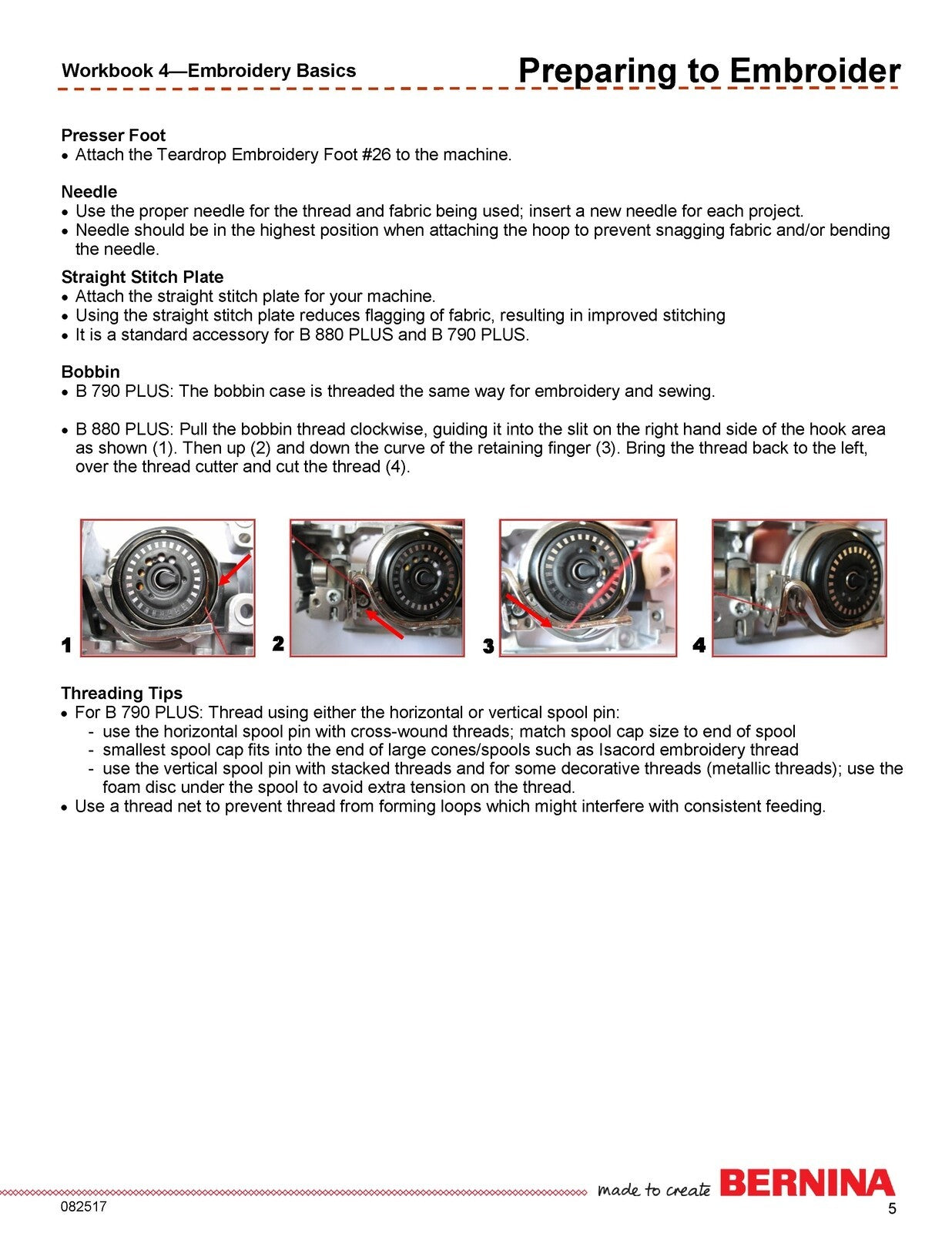 Workbook 4—Embroidery Basics

Preparing to Embroider

Presser Foot
• Attach the Teardrop Embroidery Foot #26 to the machine.

Needle
• Use the proper needle for the thread and fabric being used; insert a new needle for each project.
• Needle should be in the highest position when attaching the hoop to prevent snagging fabric and/or bending the needle.

Straight Stitch Plate
• Attach the straight stitch plate for your machine.
• Using the straight stitch plate reduces flagging of fabric, resulting in improved stitching
• It is a standard accessory for B 880 PLUS and B 790 PLUS.

Bobbin
• B 790 PLUS: The bobbin case is threaded the same way for embroidery and sewing.

• B 880 PLUS: Pull the bobbin thread clockwise, guiding it into the slit on the right hand side of the hook area as shown (1). Then up (2) and down the curve of the retaining finger (3). Bring the thread back to the left, over the thread cutter and cut the thread (4).

1

2

3

4

Threading Tips
• For B 790 PLUS: Thread using either the horizontal or vertical spool pin:
- use the horizontal spool pin with cross-wound threads; match spool cap size to end of spool
- smallest spool cap fits into the end of large cones/spools such as Isacord embroidery thread
- use the vertical spool pin with stacked threads and for some decorative threads (metallic threads); use the foam disc under the spool to avoid extra tension on the thread.
• Use a thread net to prevent thread from forming loops which might interfere with consistent feeding.

made to create BERNINA

082517

5