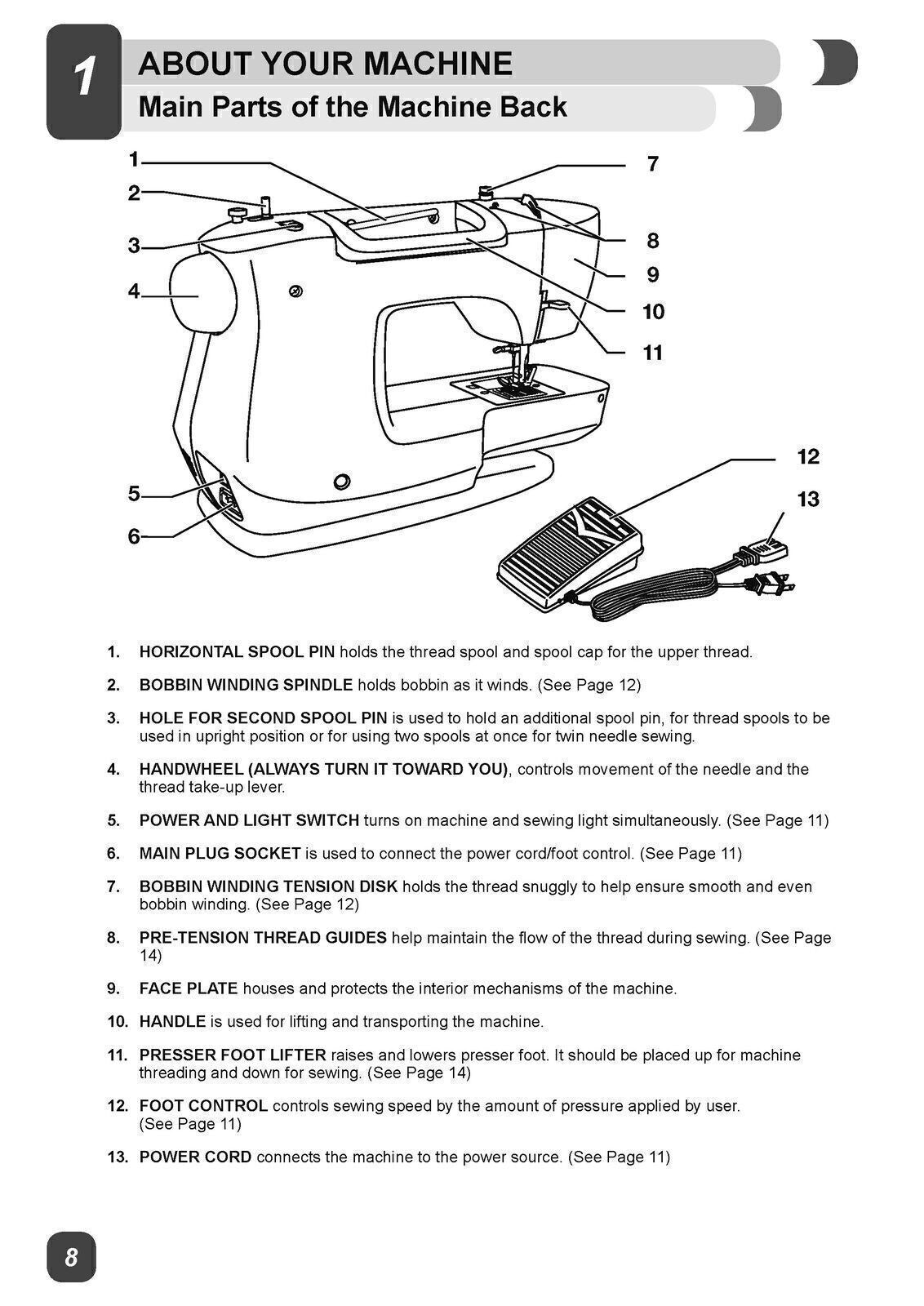 1

ABOUT YOUR MACHINE

Main Parts of the Machine Back

1
2
3
4
5
6
7
8
9
10
11
12
13

1. HORIZONTAL SPOOL PIN holds the thread spool and spool cap for the upper thread.

2. BOBBIN WINDING SPINDLE holds bobbin as it winds. (See Page 12)

3. HOLE FOR SECOND SPOOL PIN is used to hold an additional spool pin, for thread spools to be used in upright position or for using two spools at once for twin needle sewing.

4. HANDWHEEL (ALWAYS TURN IT TOWARD YOU), controls movement of the needle and the thread take-up lever.

5. POWER AND LIGHT SWITCH turns on machine and sewing light simultaneously. (See Page 11)

6. MAIN PLUG SOCKET is used to connect the power cord/foot control. (See Page 11)

7. BOBBIN WINDING TENSION DISK holds the thread snuggly to help ensure smooth and even bobbin winding. (See Page 12)

8. PRE-TENSION THREAD GUIDES help maintain the flow of the thread during sewing. (See Page 14)

9. FACE PLATE houses and protects the interior mechanisms of the machine.

10. HANDLE is used for lifting and transporting the machine.

11. PRESSER FOOT LIFTER raises and lowers presser foot. It should be placed up for machine threading and down for sewing. (See Page 14)

12. FOOT CONTROL controls sewing speed by the amount of pressure applied by user. (See Page 11)

13. POWER CORD connects the machine to the power source. (See Page 11)

8