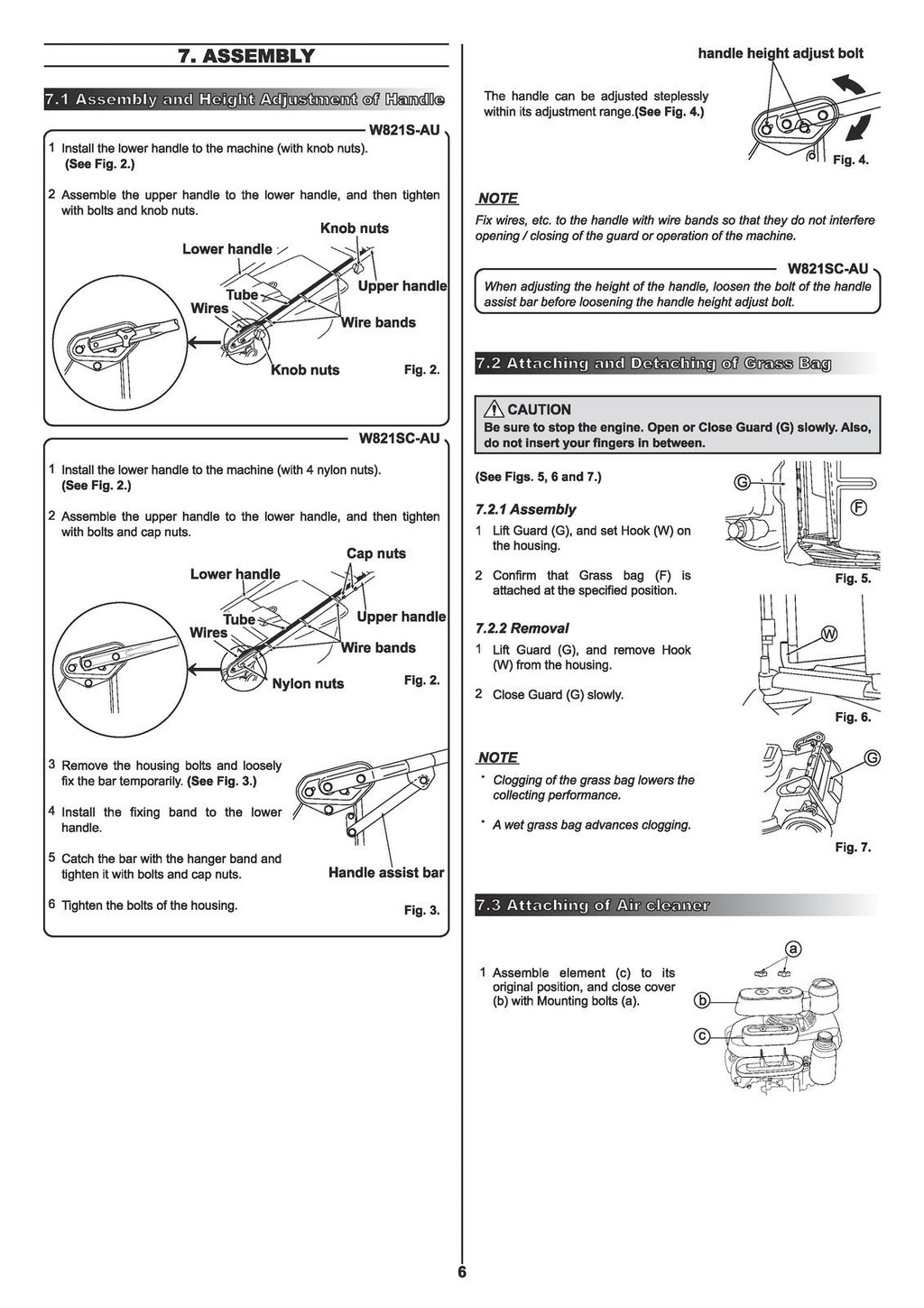 7. ASSEMBLY

7.1 Assembly and Height Adjustment of Handle

W821S-AU

1 Install the lower handle to the machine (with knob nuts). (See Fig. 2.)

2 Assemble the upper handle to the lower handle, and then tighten with bolts and knob nuts.

Knob nuts
Lower handle
Tube
Upper handle
Wires
Wire bands
Knob nuts
Fig. 2.

W821SC-AU

1 Install the lower handle to the machine (with 4 nylon nuts). (See Fig. 2.)

2 Assemble the upper handle to the lower handle, and then tighten with bolts and cap nuts.

Cap nuts
Lower handle
Tube
Upper handle
Wires
Wire bands
Nylon nuts
Fig. 2.

3 Remove the housing bolts and loosely fix the bar temporarily. (See Fig. 3.)

4 Install the fixing band to the lower handle.

5 Catch the bar with the hanger band and tighten it with bolts and cap nuts.

6 Tighten the bolts of the housing.

Handle assist bar
Fig. 3.

handle height adjust bolt

The handle can be adjusted steplessly within its adjustment range.(See Fig. 4.)

Fig. 4.

NOTE
Fix wires, etc. to the handle with wire bands so that they do not interfere opening / closing of the guard or operation of the machine.

W821SC-AU
When adjusting the height of the handle, loosen the bolt of the handle assist bar before loosening the handle height adjust bolt.

7.2 Attaching and Detaching of Grass Bag

CAUTION
Be sure to stop the engine. Open or Close Guard (G) slowly. Also, do not insert your fingers in between.

(See Figs. 5, 6 and 7.)

7.2.1 Assembly
1 Lift Guard (G), and set Hook (W) on the housing.

2 Confirm that Grass bag (F) is attached at the specified position.

G
F
Fig. 5.

7.2.2 Removal
1 Lift Guard (G), and remove Hook (W) from the housing.

2 Close Guard (G) slowly.

W
Fig. 6.

NOTE
· Clogging of the grass bag lowers the collecting performance.

· A wet grass bag advances clogging.

G
Fig. 7.

7.3 Attaching of Air cleaner

1 Assemble element (c) to its original position, and close cover (b) with Mounting bolts (a).

a
b
c

6