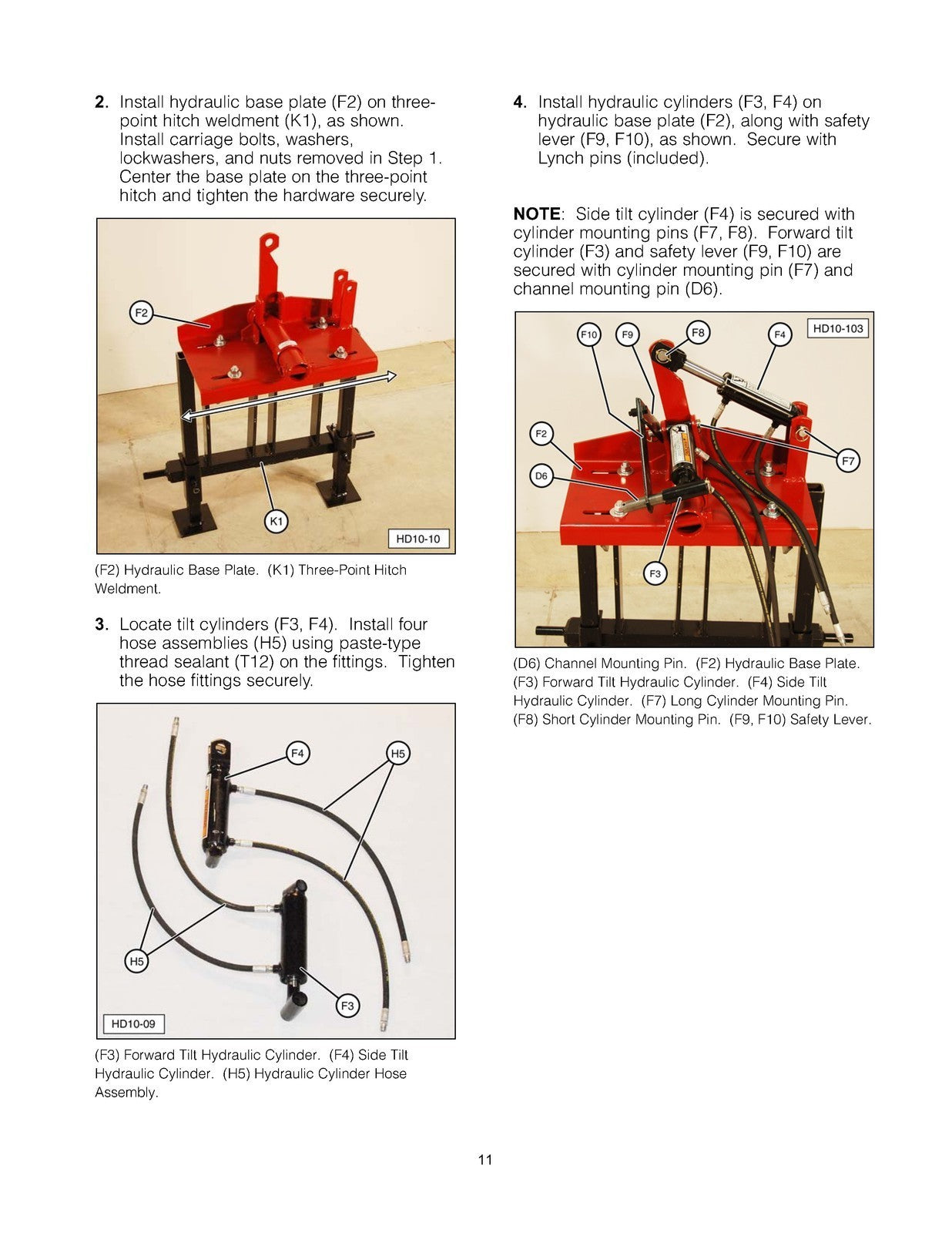 2. Install hydraulic base plate (F2) on three-point hitch weldment (K1), as shown. Install carriage bolts, washers, lockwashers, and nuts removed in Step 1. Center the base plate on the three-point hitch and tighten the hardware securely.

F2

K1

HD10-10

(F2) Hydraulic Base Plate. (K1) Three-Point Hitch Weldment.

3. Locate tilt cylinders (F3, F4). Install four hose assemblies (H5) using paste-type thread sealant (T12) on the fittings. Tighten the hose fittings securely.

F4

H5

H5

F3

HD10-09

(F3) Forward Tilt Hydraulic Cylinder. (F4) Side Tilt Hydraulic Cylinder. (H5) Hydraulic Cylinder Hose Assembly.

4. Install hydraulic cylinders (F3, F4) on hydraulic base plate (F2), along with safety lever (F9, F10), as shown. Secure with Lynch pins (included).

NOTE: Side tilt cylinder (F4) is secured with cylinder mounting pins (F7, F8). Forward tilt cylinder (F3) and safety lever (F9, F10) are secured with cylinder mounting pin (F7) and channel mounting pin (D6).

F10

F9

F8

F4

HD10-103

F2

D6

F7

F3

(D6) Channel Mounting Pin. (F2) Hydraulic Base Plate. (F3) Forward Tilt Hydraulic Cylinder. (F4) Side Tilt Hydraulic Cylinder. (F7) Long Cylinder Mounting Pin. (F8) Short Cylinder Mounting Pin. (F9, F10) Safety Lever.

11