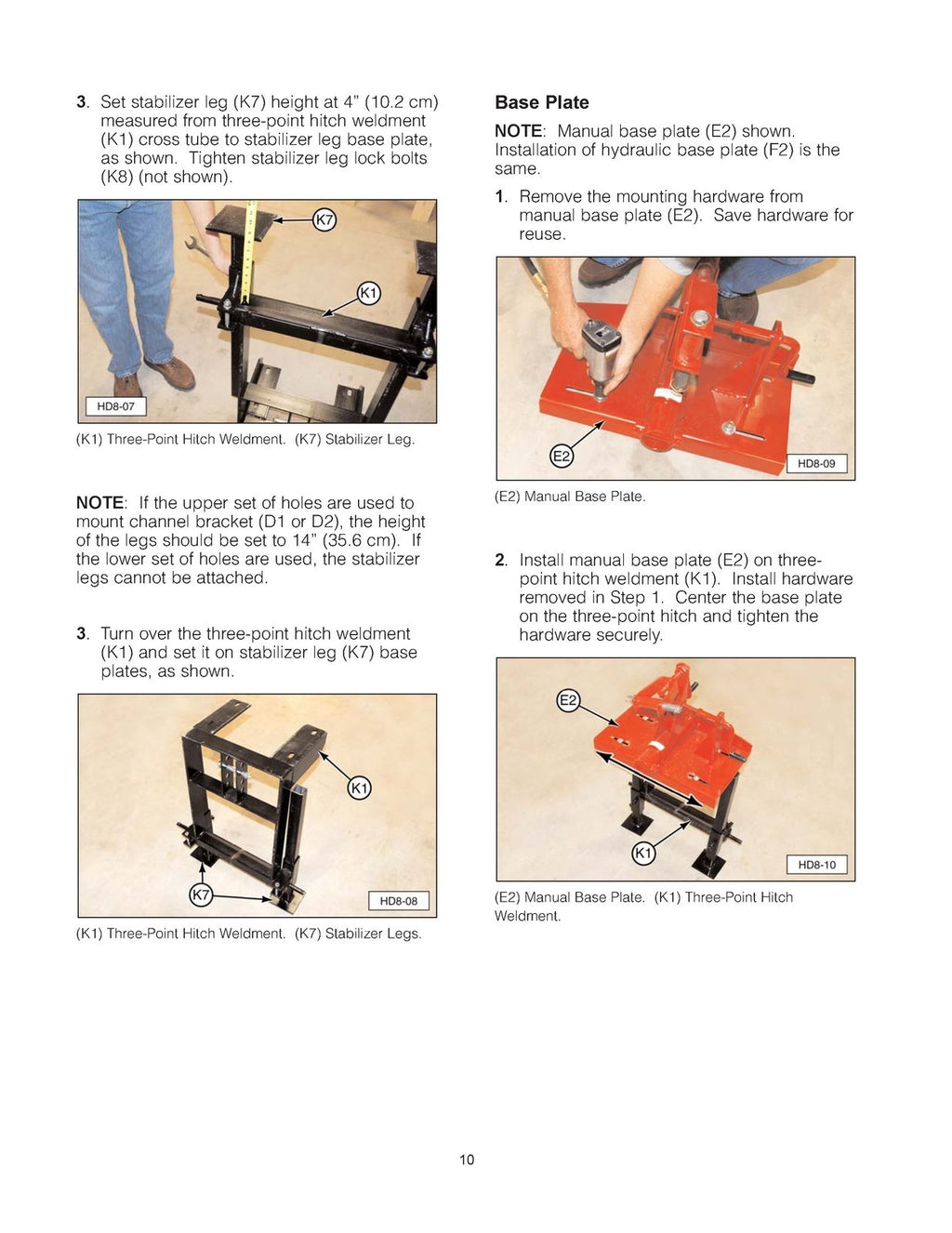 3. Set stabilizer leg (K7) height at 4" (10.2 cm) measured from three-point hitch weldment (K1) cross tube to stabilizer leg base plate, as shown. Tighten stabilizer leg lock bolts (K8) (not shown).

K7

K1

HD8-07

(K1) Three-Point Hitch Weldment. (K7) Stabilizer Leg.

NOTE: If the upper set of holes are used to mount channel bracket (D1 or D2), the height of the legs should be set to 14" (35.6 cm). If the lower set of holes are used, the stabilizer legs cannot be attached.

3. Turn over the three-point hitch weldment (K1) and set it on stabilizer leg (K7) base plates, as shown.

K1

K7

HD8-08

(K1) Three-Point Hitch Weldment. (K7) Stabilizer Legs.

Base Plate

NOTE: Manual base plate (E2) shown. Installation of hydraulic base plate (F2) is the same.

1. Remove the mounting hardware from manual base plate (E2). Save hardware for reuse.

E2

HD8-09

(E2) Manual Base Plate.

2. Install manual base plate (E2) on three-point hitch weldment (K1). Install hardware removed in Step 1. Center the base plate on the three-point hitch and tighten the hardware securely.

E2

K1

HD8-10

(E2) Manual Base Plate. (K1) Three-Point Hitch Weldment.

10