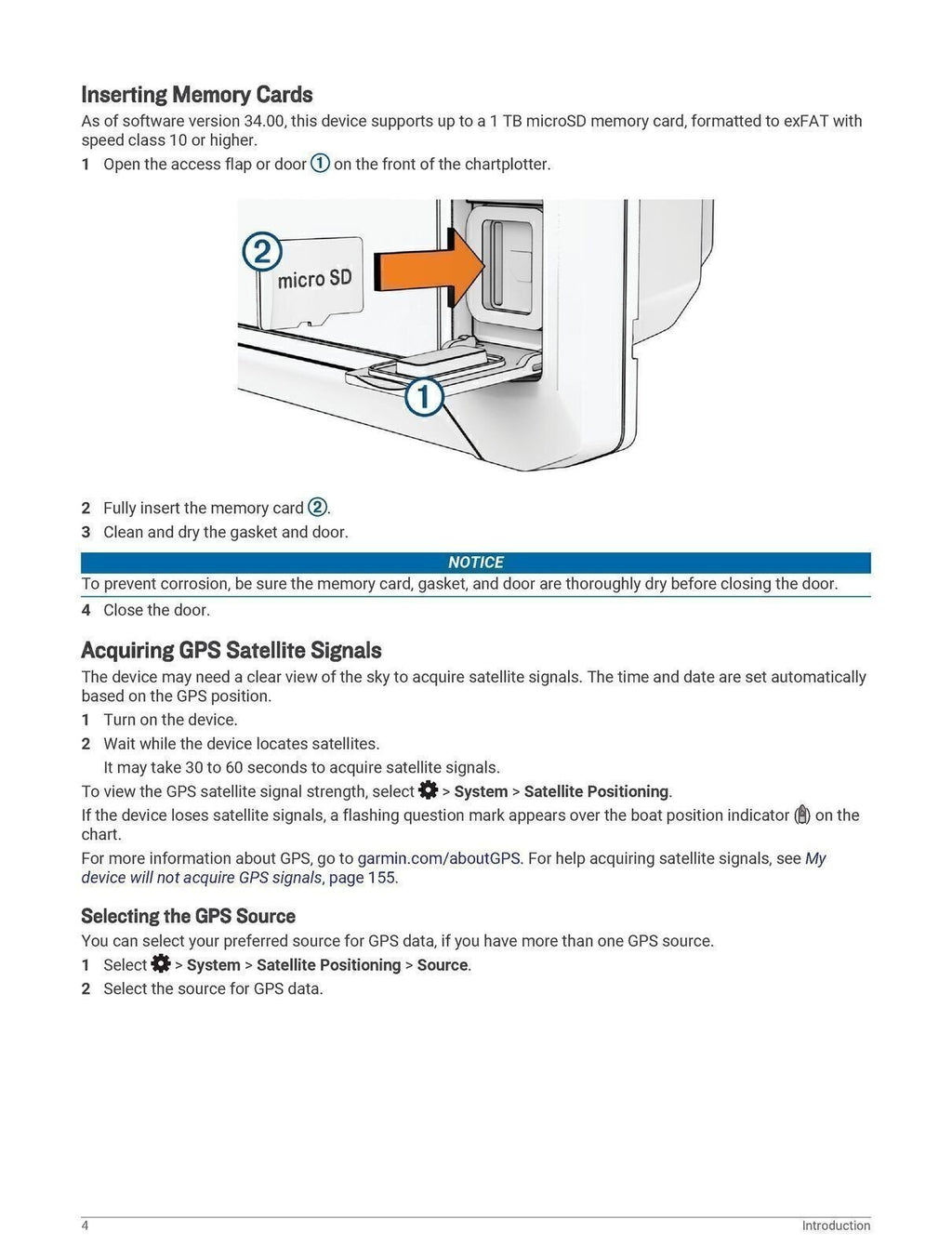 Inserting Memory Cards

As of software version 34.00, this device supports up to a 1 TB microSD memory card, formatted to exFAT with speed class 10 or higher.

1 Open the access flap or door ① on the front of the chartplotter.

②
micro SD
①

2 Fully insert the memory card ②.

3 Clean and dry the gasket and door.

NOTICE

To prevent corrosion, be sure the memory card, gasket, and door are thoroughly dry before closing the door.

4 Close the door.

Acquiring GPS Satellite Signals

The device may need a clear view of the sky to acquire satellite signals. The time and date are set automatically based on the GPS position.

1 Turn on the device.

2 Wait while the device locates satellites.

It may take 30 to 60 seconds to acquire satellite signals.

To view the GPS satellite signal strength, select > System > Satellite Positioning.

If the device loses satellite signals, a flashing question mark appears over the boat position indicator on the chart.

For more information about GPS, go to garmin.com/aboutGPS. For help acquiring satellite signals, see My device will not acquire GPS signals, page 155.

Selecting the GPS Source

You can select your preferred source for GPS data, if you have more than one GPS source.

1 Select > System > Satellite Positioning > Source.

2 Select the source for GPS data.

4 Introduction