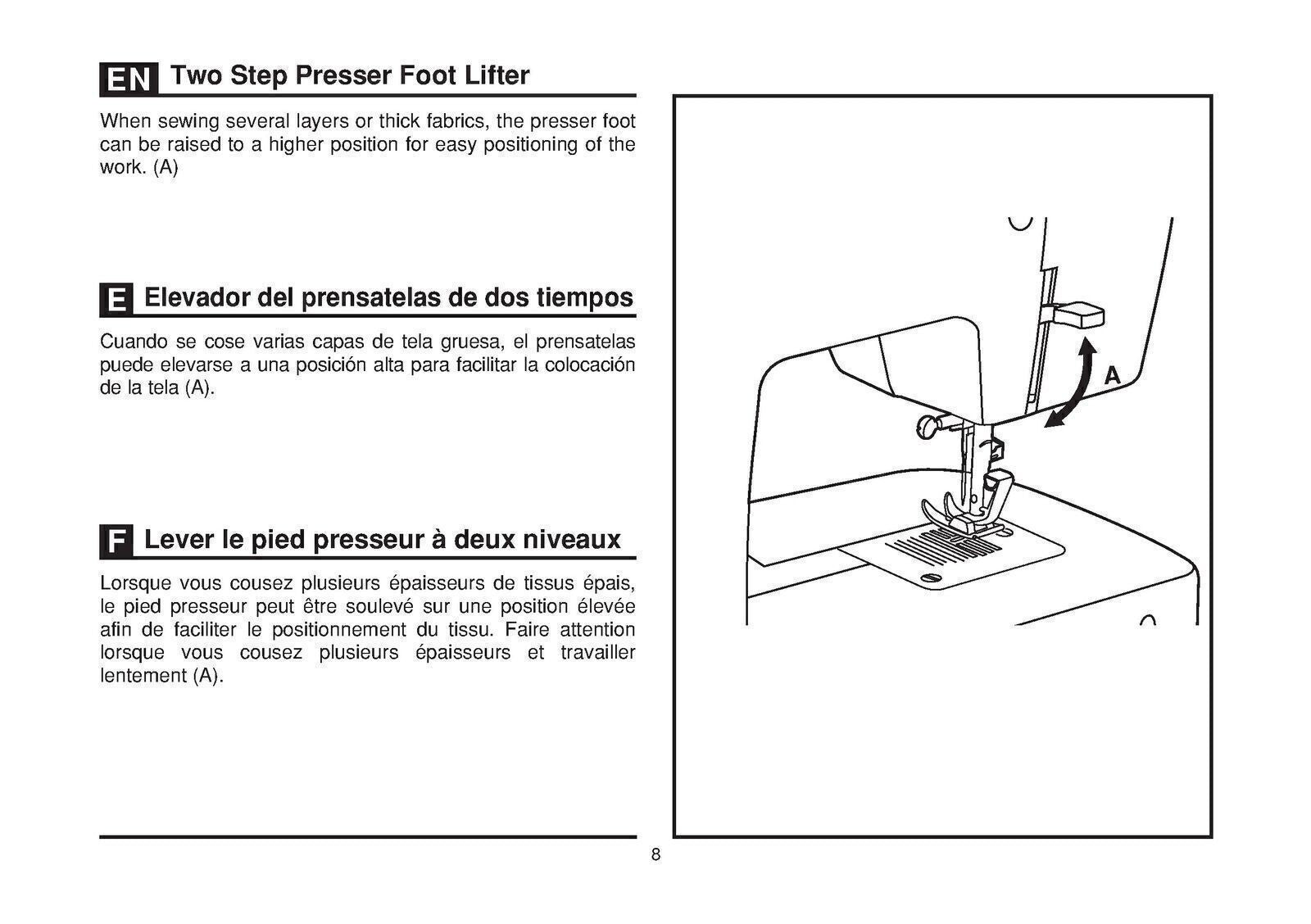 EN Two Step Presser Foot Lifter

When sewing several layers or thick fabrics, the presser foot can be raised to a higher position for easy positioning of the work. (A)

E Elevador del prensatelas de dos tiempos

Cuando se cose varias capas de tela gruesa, el prensatelas puede elevarse a una posición alta para facilitar la colocación de la tela (A).

F Lever le pied presseur à deux niveaux

Lorsque vous cousez plusieurs épaisseurs de tissus épais, le pied presseur peut être soulevé sur une position élevée afin de faciliter le positionnement du tissu. Faire attention lorsque vous cousez plusieurs épaisseurs et travailler lentement (A).

A

8