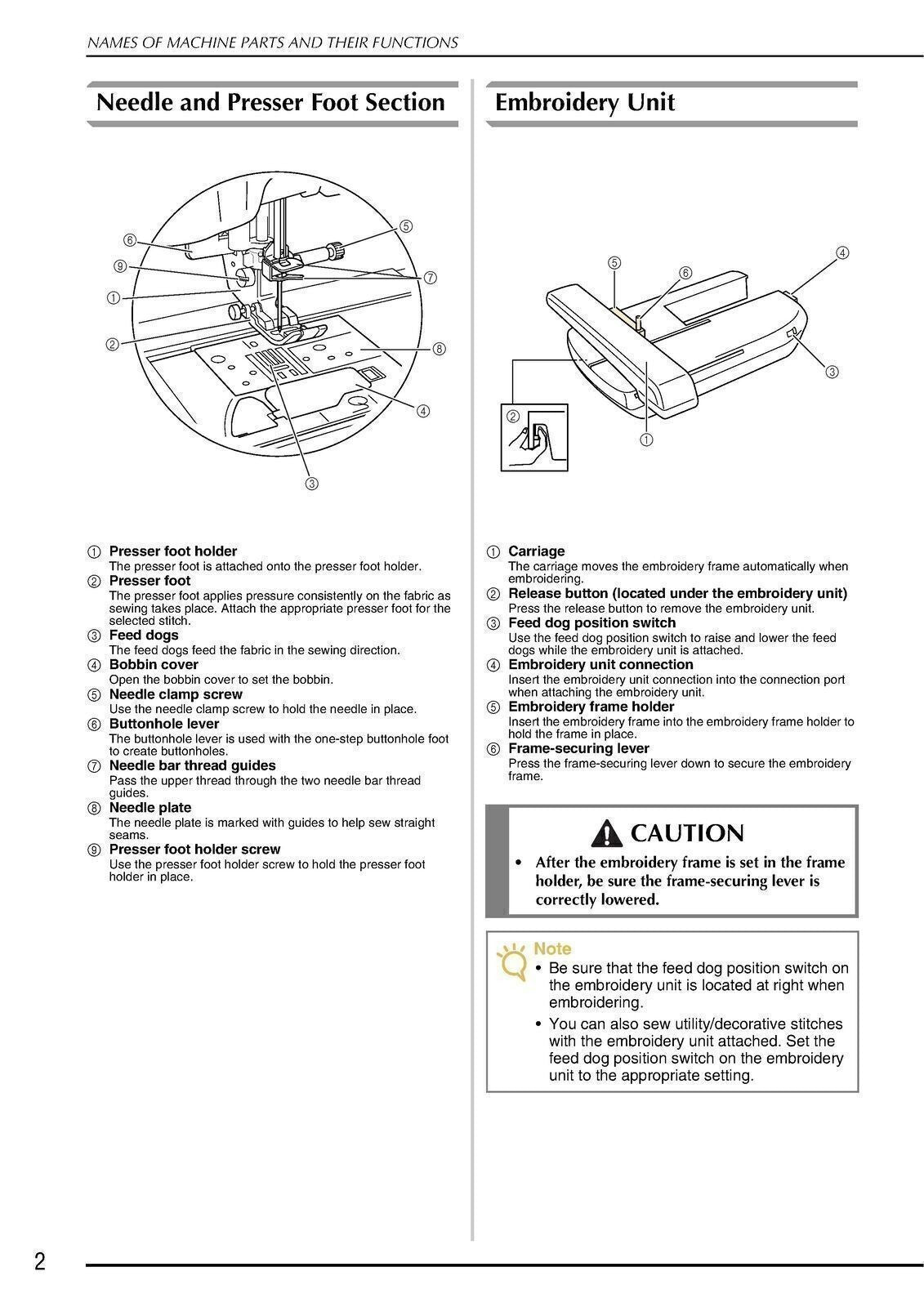 NAMES OF MACHINE PARTS AND THEIR FUNCTIONS

Needle and Presser Foot Section

⑥
⑨
①
②
⑤
⑦
⑧
④
③

① Presser foot holder
The presser foot is attached onto the presser foot holder.
② Presser foot
The presser foot applies pressure consistently on the fabric as sewing takes place. Attach the appropriate presser foot for the selected stitch.
③ Feed dogs
The feed dogs feed the fabric in the sewing direction.
④ Bobbin cover
Open the bobbin cover to set the bobbin.
⑤ Needle clamp screw
Use the needle clamp screw to hold the needle in place.
⑥ Buttonhole lever
The buttonhole lever is used with the one-step buttonhole foot to create buttonholes.
⑦ Needle bar thread guides
Pass the upper thread through the two needle bar thread guides.
⑧ Needle plate
The needle plate is marked with guides to help sew straight seams.
⑨ Presser foot holder screw
Use the presser foot holder screw to hold the presser foot holder in place.

Embroidery Unit

⑤
⑥
④
③
②
①

① Carriage
The carriage moves the embroidery frame automatically when embroidering.
② Release button (located under the embroidery unit)
Press the release button to remove the embroidery unit.
③ Feed dog position switch
Use the feed dog position switch to raise and lower the feed dogs while the embroidery unit is attached.
④ Embroidery unit connection
Insert the embroidery unit connection into the connection port when attaching the embroidery unit.
⑤ Embroidery frame holder
Insert the embroidery frame into the embroidery frame holder to hold the frame in place.
⑥ Frame-securing lever
Press the frame-securing lever down to secure the embroidery frame.

CAUTION
• After the embroidery frame is set in the frame holder, be sure the frame-securing lever is correctly lowered.

Note
• Be sure that the feed dog position switch on the embroidery unit is located at right when embroidering.
• You can also sew utility/decorative stitches with the embroidery unit attached. Set the feed dog position switch on the embroidery unit to the appropriate setting.

2