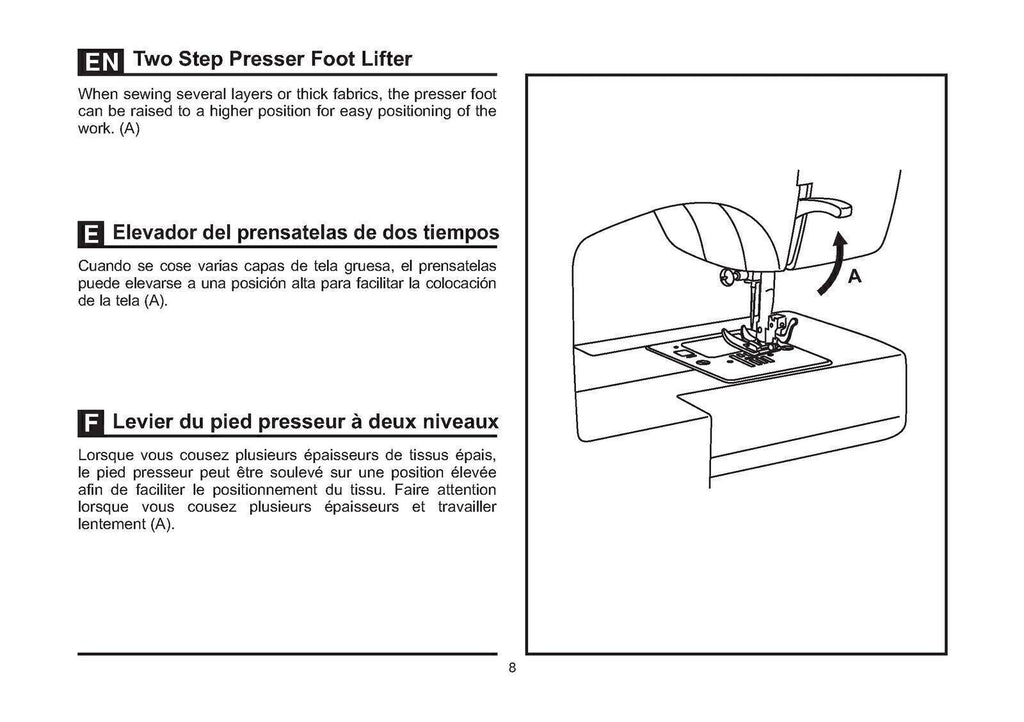 EN Two Step Presser Foot Lifter

When sewing several layers or thick fabrics, the presser foot can be raised to a higher position for easy positioning of the work. (A)

E Elevador del prensatelas de dos tiempos

Cuando se cose varias capas de tela gruesa, el prensatelas puede elevarse a una posición alta para facilitar la colocación de la tela (A).

F Levier du pied presseur à deux niveaux

Lorsque vous cousez plusieurs épaisseurs de tissus épais, le pied presseur peut être soulevé sur une position élevée afin de faciliter le positionnement du tissu. Faire attention lorsque vous cousez plusieurs épaisseurs et travailler lentement (A).

A

8