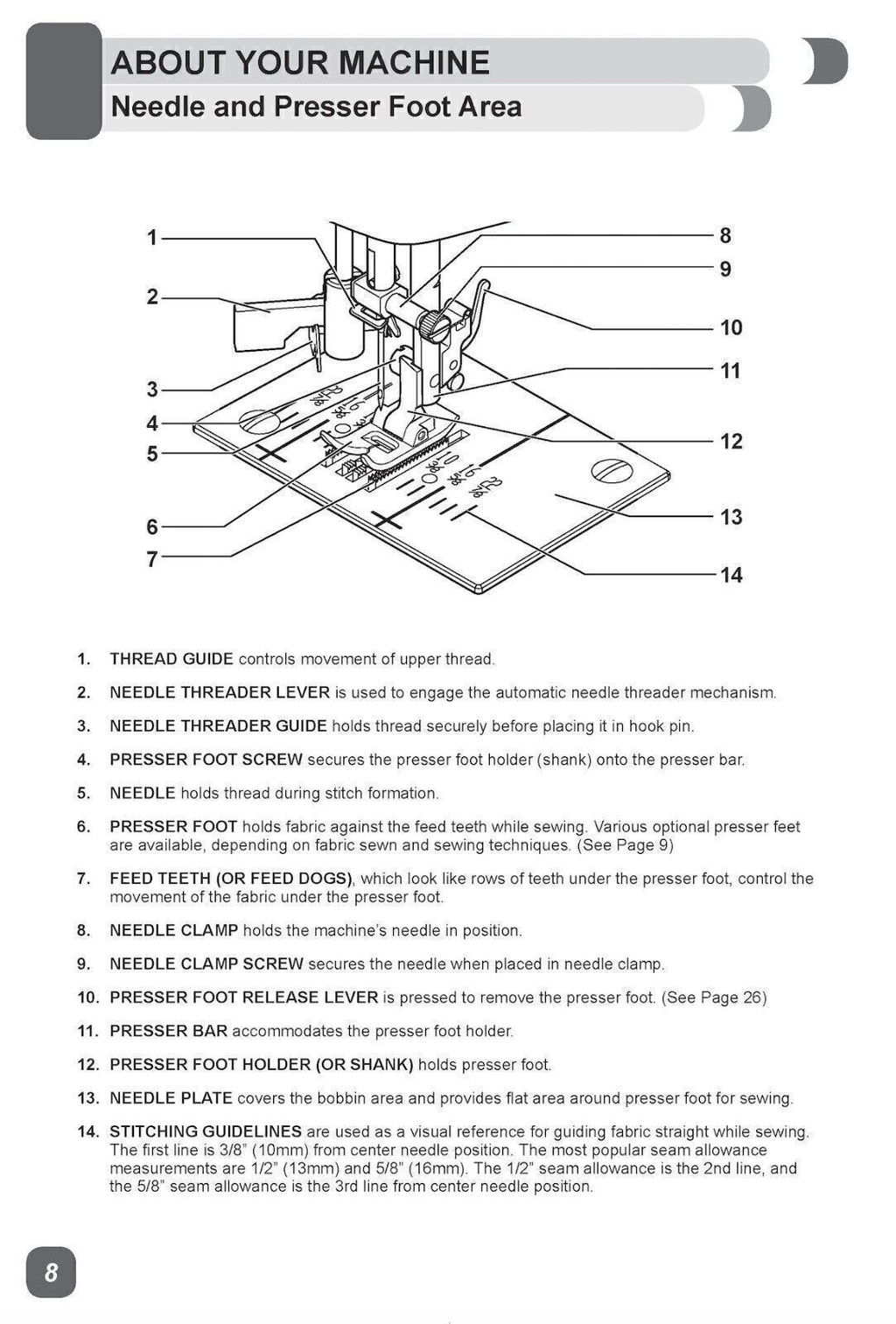 ABOUT YOUR MACHINE
Needle and Presser Foot Area

1
2
3
4
5
6
7
8
9
10
11
12
13
14

1. THREAD GUIDE controls movement of upper thread.

2. NEEDLE THREADER LEVER is used to engage the automatic needle threader mechanism.

3. NEEDLE THREADER GUIDE holds thread securely before placing it in hook pin.

4. PRESSER FOOT SCREW secures the presser foot holder (shank) onto the presser bar.

5. NEEDLE holds thread during stitch formation.

6. PRESSER FOOT holds fabric against the feed teeth while sewing. Various optional presser feet are available, depending on fabric sewn and sewing techniques. (See Page 9)

7. FEED TEETH (OR FEED DOGS), which look like rows of teeth under the presser foot, control the movement of the fabric under the presser foot.

8. NEEDLE CLAMP holds the machine's needle in position.

9. NEEDLE CLAMP SCREW secures the needle when placed in needle clamp.

10. PRESSER FOOT RELEASE LEVER is pressed to remove the presser foot. (See Page 26)

11. PRESSER BAR accommodates the presser foot holder.

12. PRESSER FOOT HOLDER (OR SHANK) holds presser foot.

13. NEEDLE PLATE covers the bobbin area and provides flat area around presser foot for sewing.

14. STITCHING GUIDELINES are used as a visual reference for guiding fabric straight while sewing. The first line is 3/8" (10mm) from center needle position. The most popular seam allowance measurements are 1/2" (13mm) and 5/8" (16mm). The 1/2" seam allowance is the 2nd line, and the 5/8" seam allowance is the 3rd line from center needle position.

8