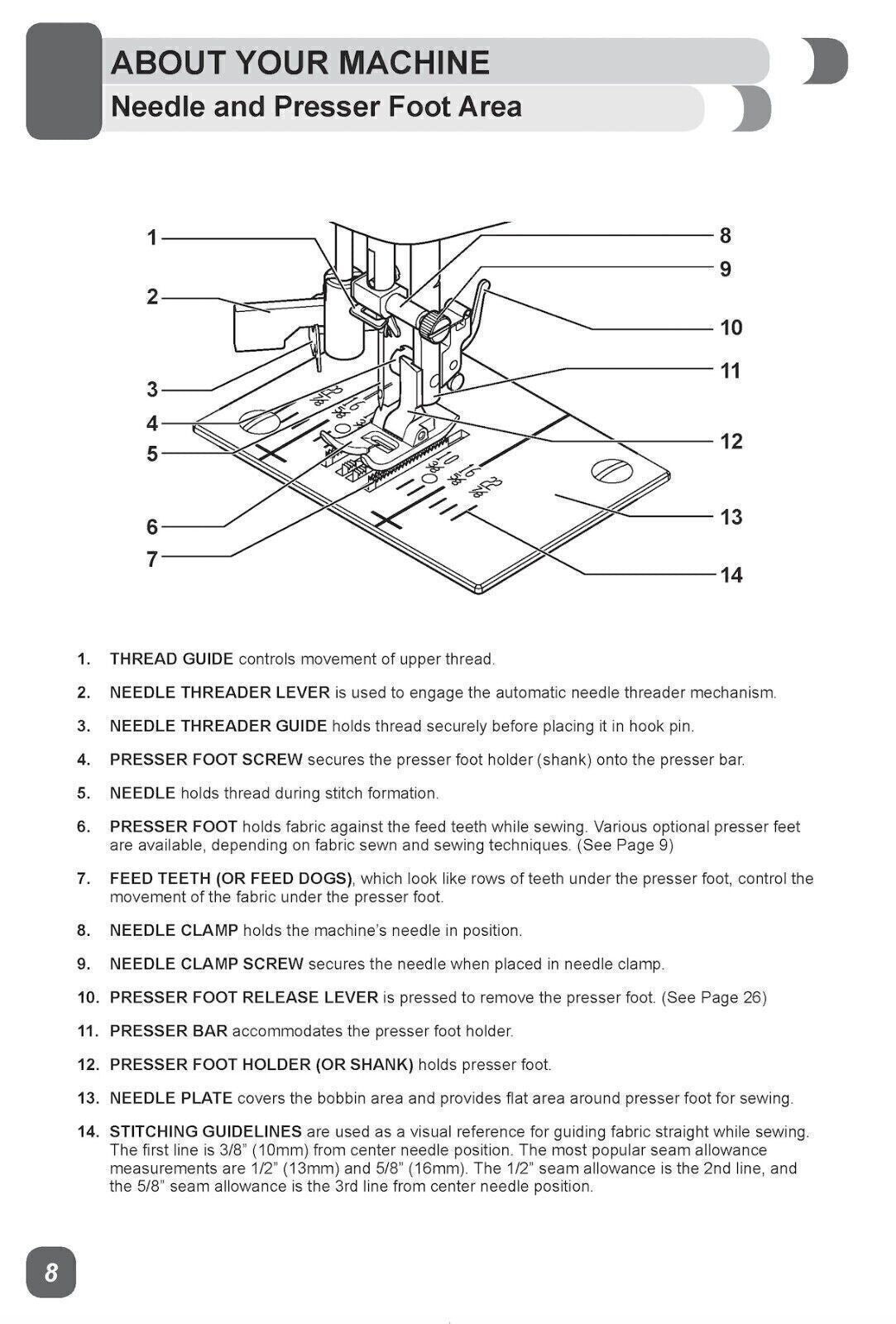 ABOUT YOUR MACHINE
Needle and Presser Foot Area

1
2
3
4
5
6
7
8
9
10
11
12
13
14

1. THREAD GUIDE controls movement of upper thread.

2. NEEDLE THREADER LEVER is used to engage the automatic needle threader mechanism.

3. NEEDLE THREADER GUIDE holds thread securely before placing it in hook pin.

4. PRESSER FOOT SCREW secures the presser foot holder (shank) onto the presser bar.

5. NEEDLE holds thread during stitch formation.

6. PRESSER FOOT holds fabric against the feed teeth while sewing. Various optional presser feet are available, depending on fabric sewn and sewing techniques. (See Page 9)

7. FEED TEETH (OR FEED DOGS), which look like rows of teeth under the presser foot, control the movement of the fabric under the presser foot.

8. NEEDLE CLAMP holds the machine's needle in position.

9. NEEDLE CLAMP SCREW secures the needle when placed in needle clamp.

10. PRESSER FOOT RELEASE LEVER is pressed to remove the presser foot. (See Page 26)

11. PRESSER BAR accommodates the presser foot holder.

12. PRESSER FOOT HOLDER (OR SHANK) holds presser foot.

13. NEEDLE PLATE covers the bobbin area and provides flat area around presser foot for sewing.

14. STITCHING GUIDELINES are used as a visual reference for guiding fabric straight while sewing. The first line is 3/8" (10mm) from center needle position. The most popular seam allowance measurements are 1/2" (13mm) and 5/8" (16mm). The 1/2" seam allowance is the 2nd line, and the 5/8" seam allowance is the 3rd line from center needle position.

8