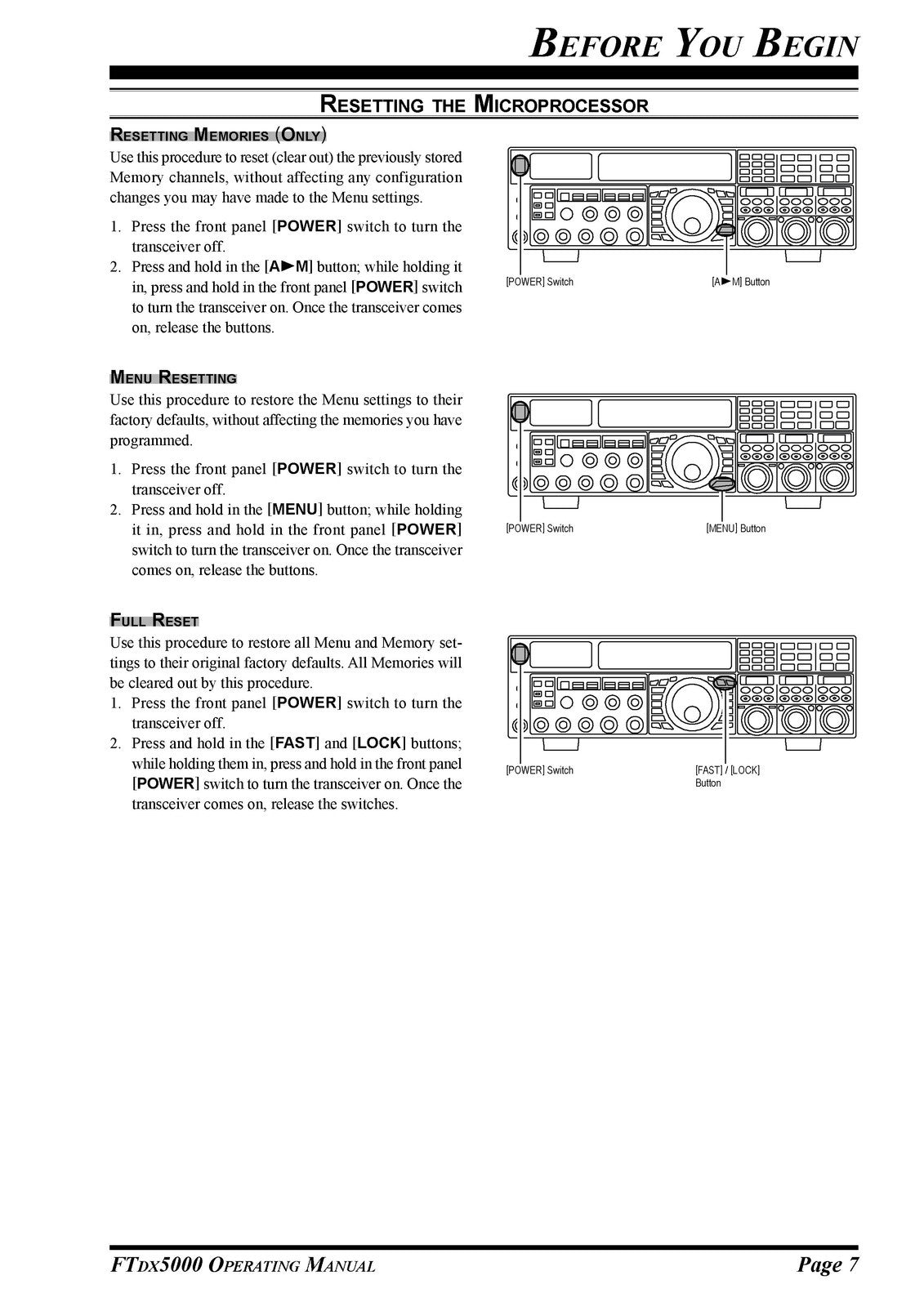 BEFORE YOU BEGIN

RESETTING THE MICROPROCESSOR

RESETTING MEMORIES (ONLY)

Use this procedure to reset (clear out) the previously stored Memory channels, without affecting any configuration changes you may have made to the Menu settings.

1. Press the front panel [POWER] switch to turn the transceiver off.
2. Press and hold in the [A►M] button; while holding it in, press and hold in the front panel [POWER] switch to turn the transceiver on. Once the transceiver comes on, release the buttons.

[POWER] Switch

[A►M] Button

MENU RESETTING

Use this procedure to restore the Menu settings to their factory defaults, without affecting the memories you have programmed.

1. Press the front panel [POWER] switch to turn the transceiver off.
2. Press and hold in the [MENU] button; while holding it in, press and hold in the front panel [POWER] switch to turn the transceiver on. Once the transceiver comes on, release the buttons.

[POWER] Switch

[MENU] Button

FULL RESET

Use this procedure to restore all Menu and Memory settings to their original factory defaults. All Memories will be cleared out by this procedure.

1. Press the front panel [POWER] switch to turn the transceiver off.
2. Press and hold in the [FAST] and [LOCK] buttons; while holding them in, press and hold in the front panel [POWER] switch to turn the transceiver on. Once the transceiver comes on, release the switches.

[POWER] Switch

[FAST] / [LOCK] Button

FTDX5000 OPERATING MANUAL

Page 7