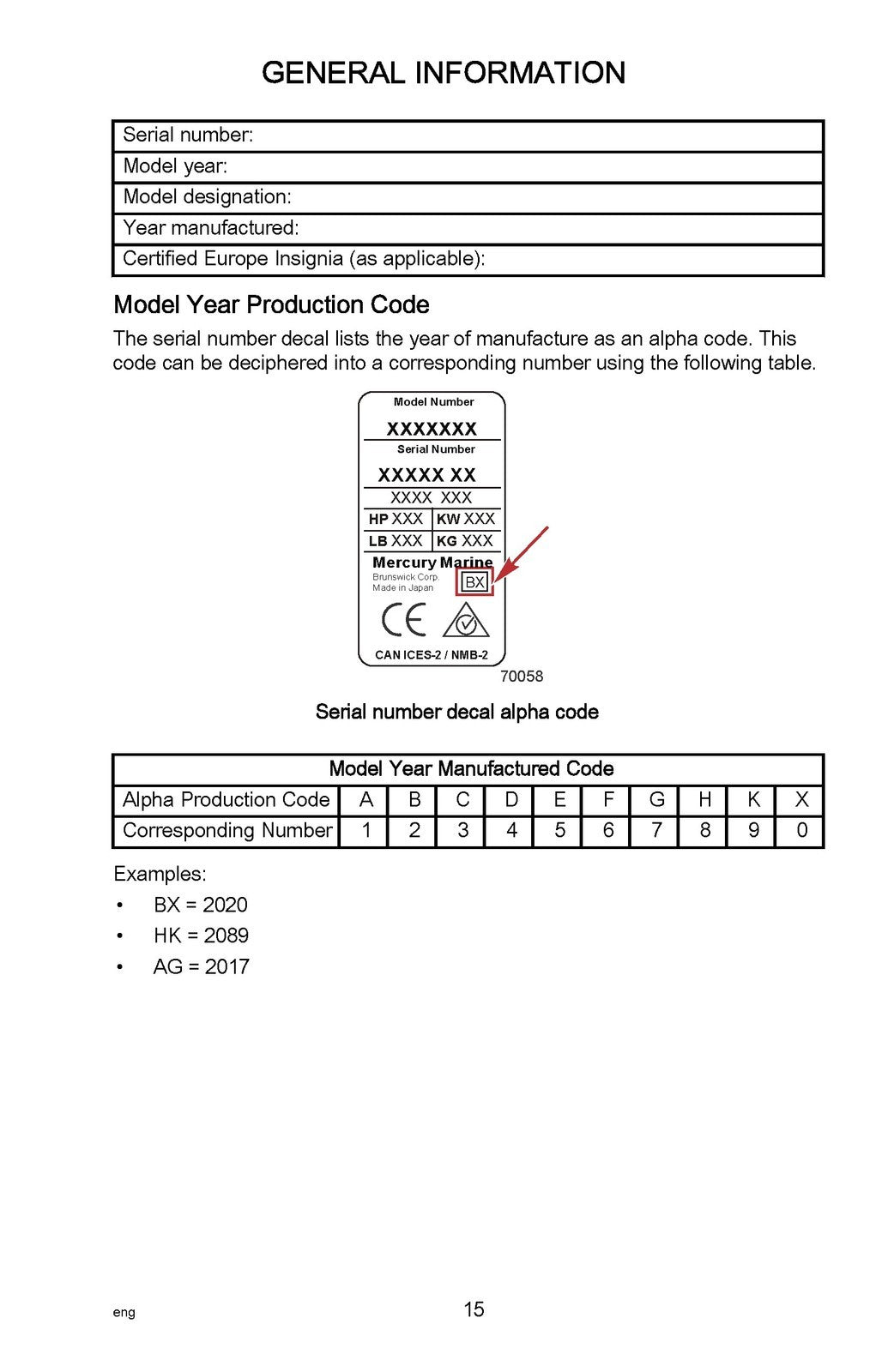 GENERAL INFORMATION

| Serial number: |
|---|
| Model year: |
| Model designation: |
| Year manufactured: |
| Certified Europe Insignia (as applicable): |

Model Year Production Code

The serial number decal lists the year of manufacture as an alpha code. This code can be deciphered into a corresponding number using the following table.

Model Number
XXXXXXX
Serial Number
XXXXX XX
XXXX XXX
HP XXX KW XXX
LB XXX KG XXX
Mercury Marine
Brunswick Corp.
Made in Japan
BX
CE
CAN ICES-2 / NMB-2
70058

Serial number decal alpha code

| Model Year Manufactured Code | | | | | | | | | | |
|---|---|---|---|---|---|---|---|---|---|---|
| Alpha Production Code | A | B | C | D | E | F | G | H | K | X |
| Corresponding Number | 1 | 2 | 3 | 4 | 5 | 6 | 7 | 8 | 9 | 0 |

Examples:
• BX = 2020
• HK = 2089
• AG = 2017

eng
15