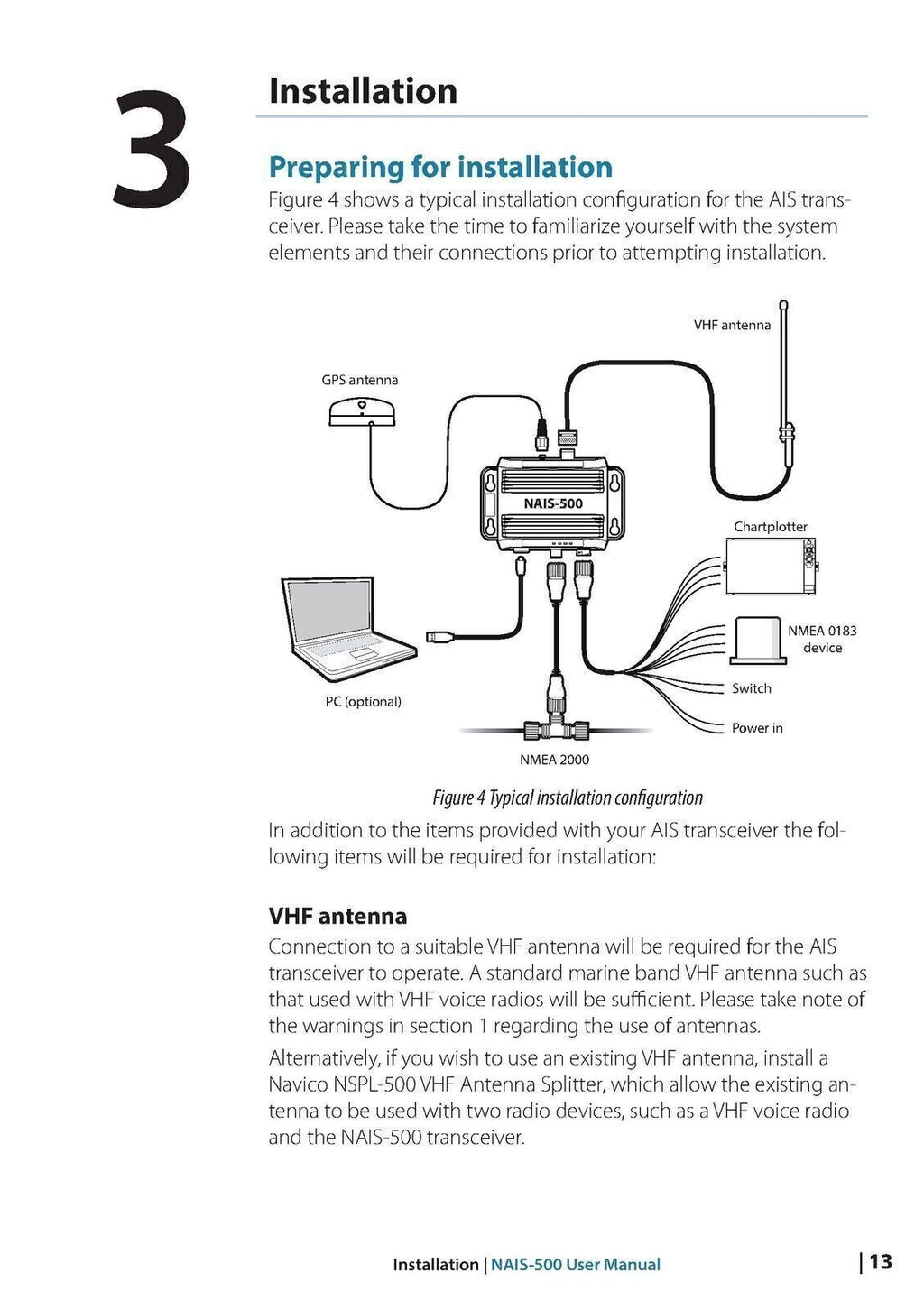 3

Installation

Preparing for installation

Figure 4 shows a typical installation configuration for the AIS transceiver. Please take the time to familiarize yourself with the system elements and their connections prior to attempting installation.

VHF antenna

GPS antenna

NAIS-500

Chartplotter

NMEA 0183 device

Switch

Power in

PC (optional)

NMEA 2000

Figure 4 Typical installation configuration

In addition to the items provided with your AIS transceiver the following items will be required for installation:

VHF antenna

Connection to a suitable VHF antenna will be required for the AIS transceiver to operate. A standard marine band VHF antenna such as that used with VHF voice radios will be sufficient. Please take note of the warnings in section 1 regarding the use of antennas.

Alternatively, if you wish to use an existing VHF antenna, install a Navico NSPL-500 VHF Antenna Splitter, which allow the existing antenna to be used with two radio devices, such as a VHF voice radio and the NAIS-500 transceiver.

Installation | NAIS-500 User Manual

| 13