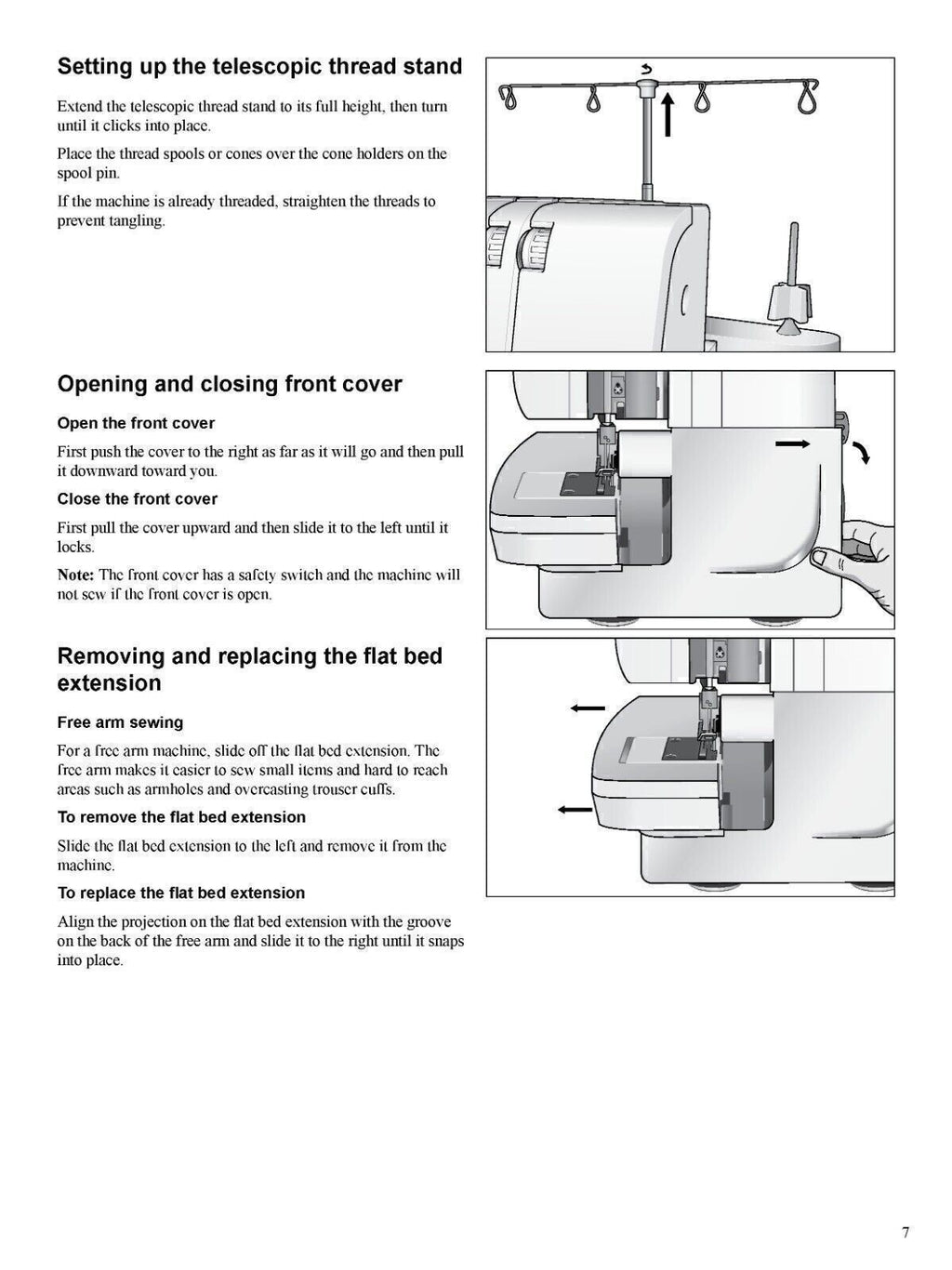 Setting up the telescopic thread stand

Extend the telescopic thread stand to its full height, then turn until it clicks into place.

Place the thread spools or cones over the cone holders on the spool pin.

If the machine is already threaded, straighten the threads to prevent tangling.

Opening and closing front cover

Open the front cover

First push the cover to the right as far as it will go and then pull it downward toward you.

Close the front cover

First pull the cover upward and then slide it to the left until it locks.

Note: The front cover has a safety switch and the machine will not sew if the front cover is open.

Removing and replacing the flat bed extension

Free arm sewing

For a free arm machine, slide off the flat bed extension. The free arm makes it easier to sew small items and hard to reach areas such as armholes and overcasting trouser cuffs.

To remove the flat bed extension

Slide the flat bed extension to the left and remove it from the machine.

To replace the flat bed extension

Align the projection on the flat bed extension with the groove on the back of the free arm and slide it to the right until it snaps into place.

7