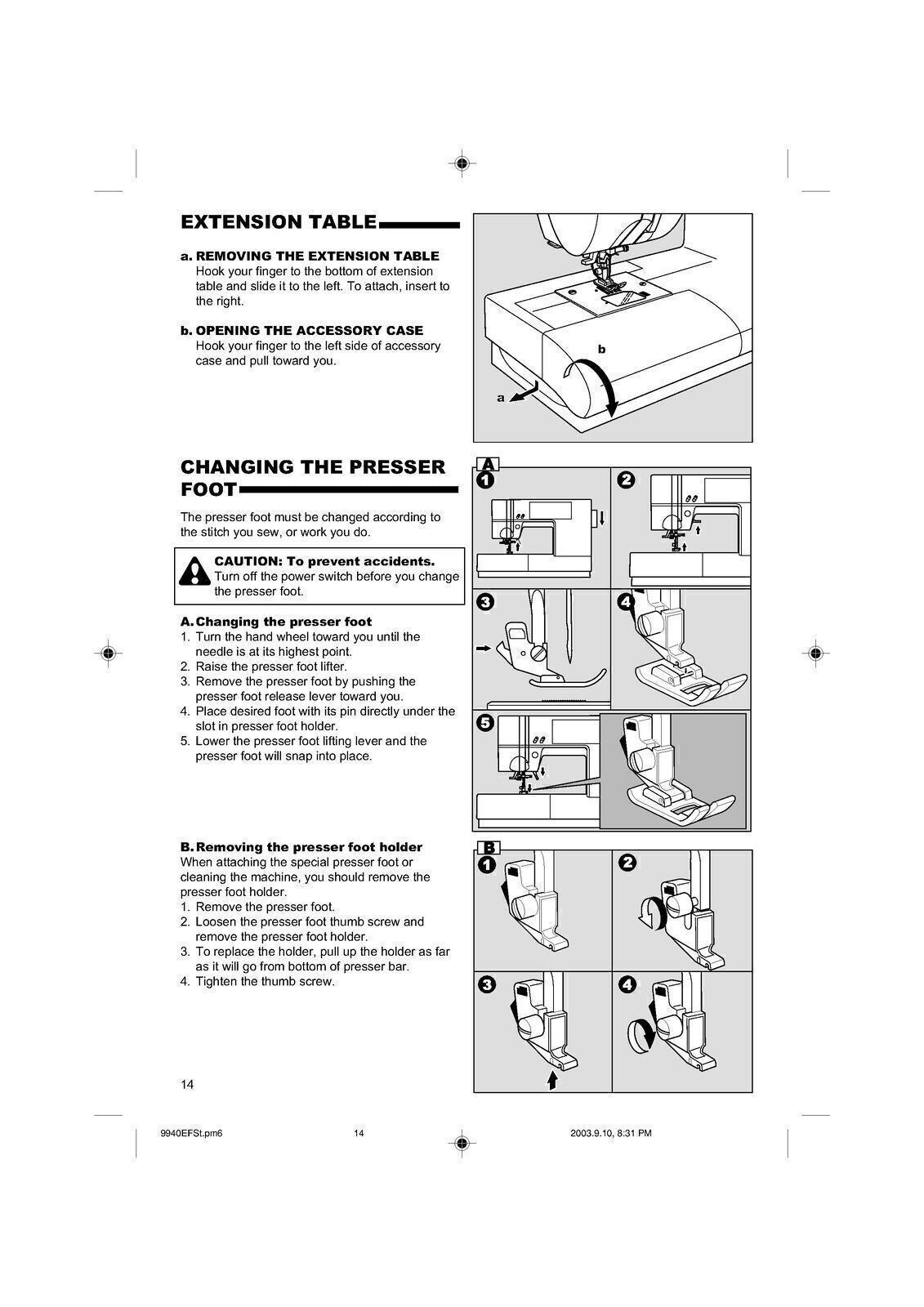 EXTENSION TABLE

a. REMOVING THE EXTENSION TABLE
Hook your finger to the bottom of extension table and slide it to the left. To attach, insert to the right.

b. OPENING THE ACCESSORY CASE
Hook your finger to the left side of accessory case and pull toward you.

b

a

CHANGING THE PRESSER FOOT

The presser foot must be changed according to the stitch you sew, or work you do.

CAUTION: To prevent accidents.
Turn off the power switch before you change the presser foot.

A. Changing the presser foot
1. Turn the hand wheel toward you until the needle is at its highest point.
2. Raise the presser foot lifter.
3. Remove the presser foot by pushing the presser foot release lever toward you.
4. Place desired foot with its pin directly under the slot in presser foot holder.
5. Lower the presser foot lifting lever and the presser foot will snap into place.

A
1
2
3
4
5

B. Removing the presser foot holder
When attaching the special presser foot or cleaning the machine, you should remove the presser foot holder.
1. Remove the presser foot.
2. Loosen the presser foot thumb screw and remove the presser foot holder.
3. To replace the holder, pull up the holder as far as it will go from bottom of presser bar.
4. Tighten the thumb screw.

B
1
2
3
4

14

9940EFSt.pm6 14 2003.9.10, 8:31 PM