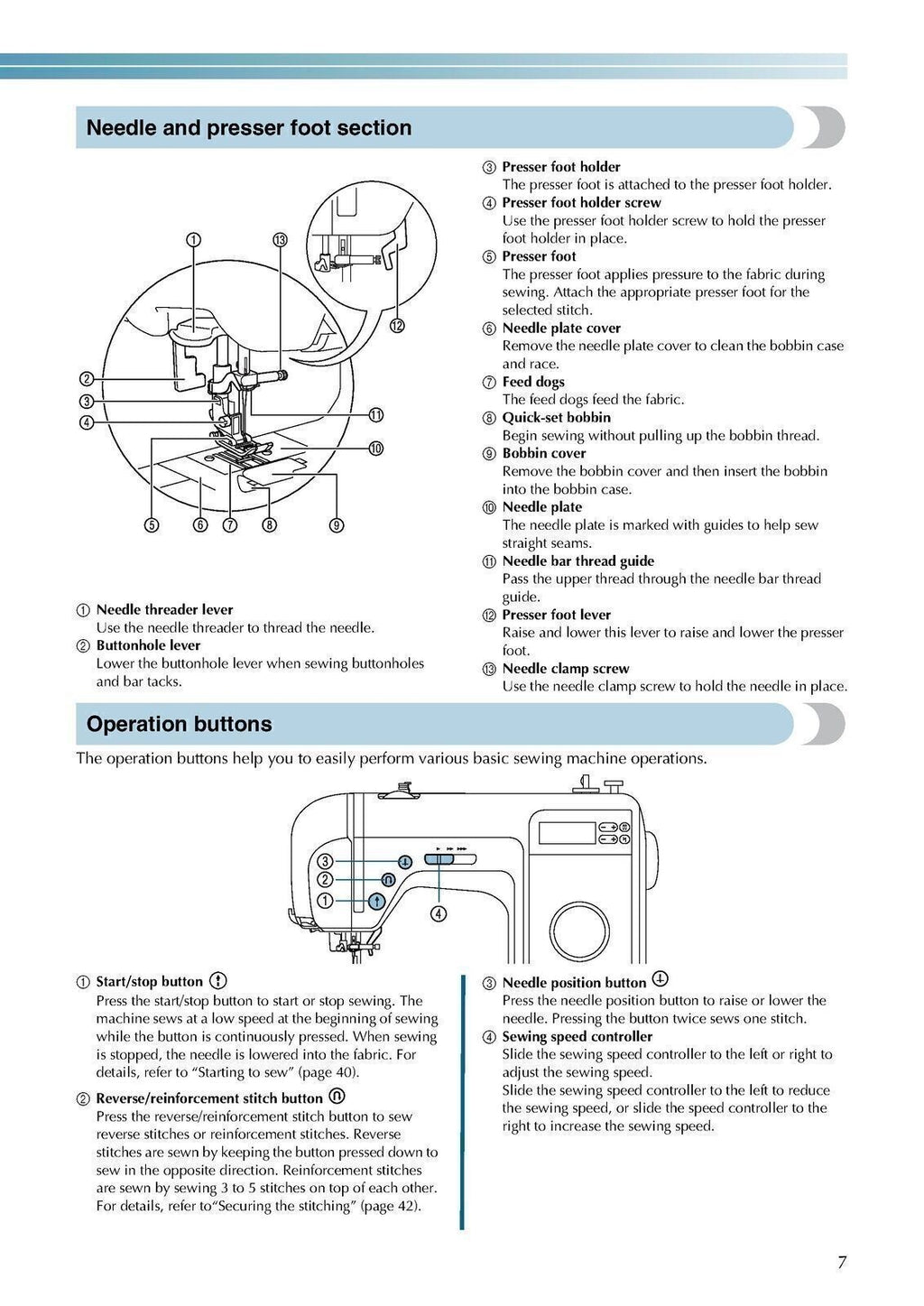 Needle and presser foot section

① ⑬ ⑫ ② ③ ④ ⑪ ⑩ ⑤ ⑥ ⑦ ⑧ ⑨

① Needle threader lever
Use the needle threader to thread the needle.
② Buttonhole lever
Lower the buttonhole lever when sewing buttonholes and bar tacks.

③ Presser foot holder
The presser foot is attached to the presser foot holder.
④ Presser foot holder screw
Use the presser foot holder screw to hold the presser foot holder in place.
⑤ Presser foot
The presser foot applies pressure to the fabric during sewing. Attach the appropriate presser foot for the selected stitch.
⑥ Needle plate cover
Remove the needle plate cover to clean the bobbin case and race.
⑦ Feed dogs
The feed dogs feed the fabric.
⑧ Quick-set bobbin
Begin sewing without pulling up the bobbin thread.
⑨ Bobbin cover
Remove the bobbin cover and then insert the bobbin into the bobbin case.
⑩ Needle plate
The needle plate is marked with guides to help sew straight seams.
⑪ Needle bar thread guide
Pass the upper thread through the needle bar thread guide.
⑫ Presser foot lever
Raise and lower this lever to raise and lower the presser foot.
⑬ Needle clamp screw
Use the needle clamp screw to hold the needle in place.

Operation buttons

The operation buttons help you to easily perform various basic sewing machine operations.

③ ② ① ④

① Start/stop button
Press the start/stop button to start or stop sewing. The machine sews at a low speed at the beginning of sewing while the button is continuously pressed. When sewing is stopped, the needle is lowered into the fabric. For details, refer to "Starting to sew" (page 40).
② Reverse/reinforcement stitch button
Press the reverse/reinforcement stitch button to sew reverse stitches or reinforcement stitches. Reverse stitches are sewn by keeping the button pressed down to sew in the opposite direction. Reinforcement stitches are sewn by sewing 3 to 5 stitches on top of each other. For details, refer to"Securing the stitching" (page 42).

③ Needle position button
Press the needle position button to raise or lower the needle. Pressing the button twice sews one stitch.
④ Sewing speed controller
Slide the sewing speed controller to the left or right to adjust the sewing speed.
Slide the sewing speed controller to the left to reduce the sewing speed, or slide the speed controller to the right to increase the sewing speed.

7