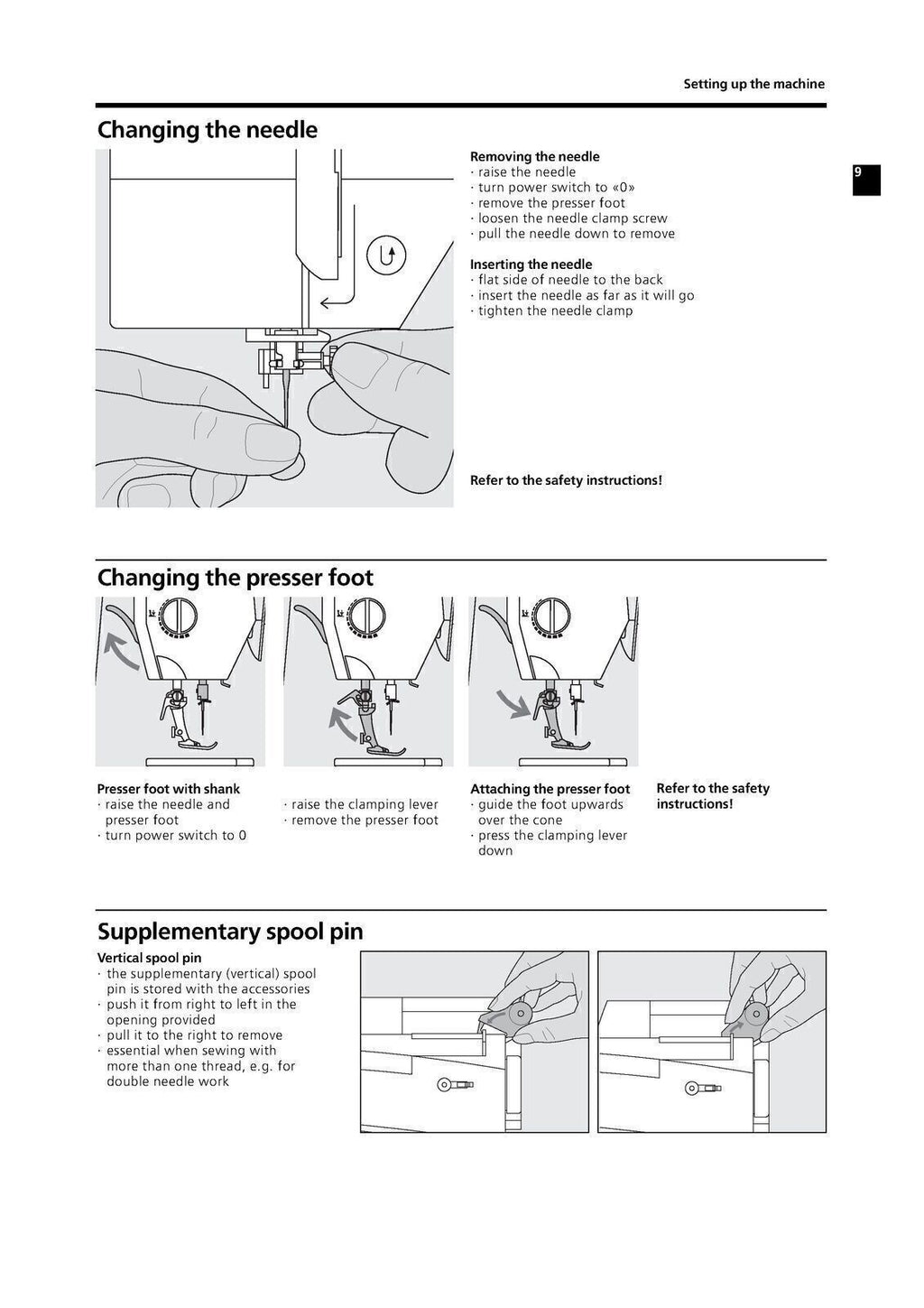 Setting up the machine

9

Changing the needle

Removing the needle
· raise the needle
· turn power switch to «0»
· remove the presser foot
· loosen the needle clamp screw
· pull the needle down to remove

Inserting the needle
· flat side of needle to the back
· insert the needle as far as it will go
· tighten the needle clamp

Refer to the safety instructions!

Changing the presser foot

Presser foot with shank
· raise the needle and presser foot
· turn power switch to 0

· raise the clamping lever
· remove the presser foot

Attaching the presser foot
· guide the foot upwards over the cone
· press the clamping lever down

Refer to the safety instructions!

Supplementary spool pin

Vertical spool pin
· the supplementary (vertical) spool pin is stored with the accessories
· push it from right to left in the opening provided
· pull it to the right to remove
· essential when sewing with more than one thread, e.g. for double needle work