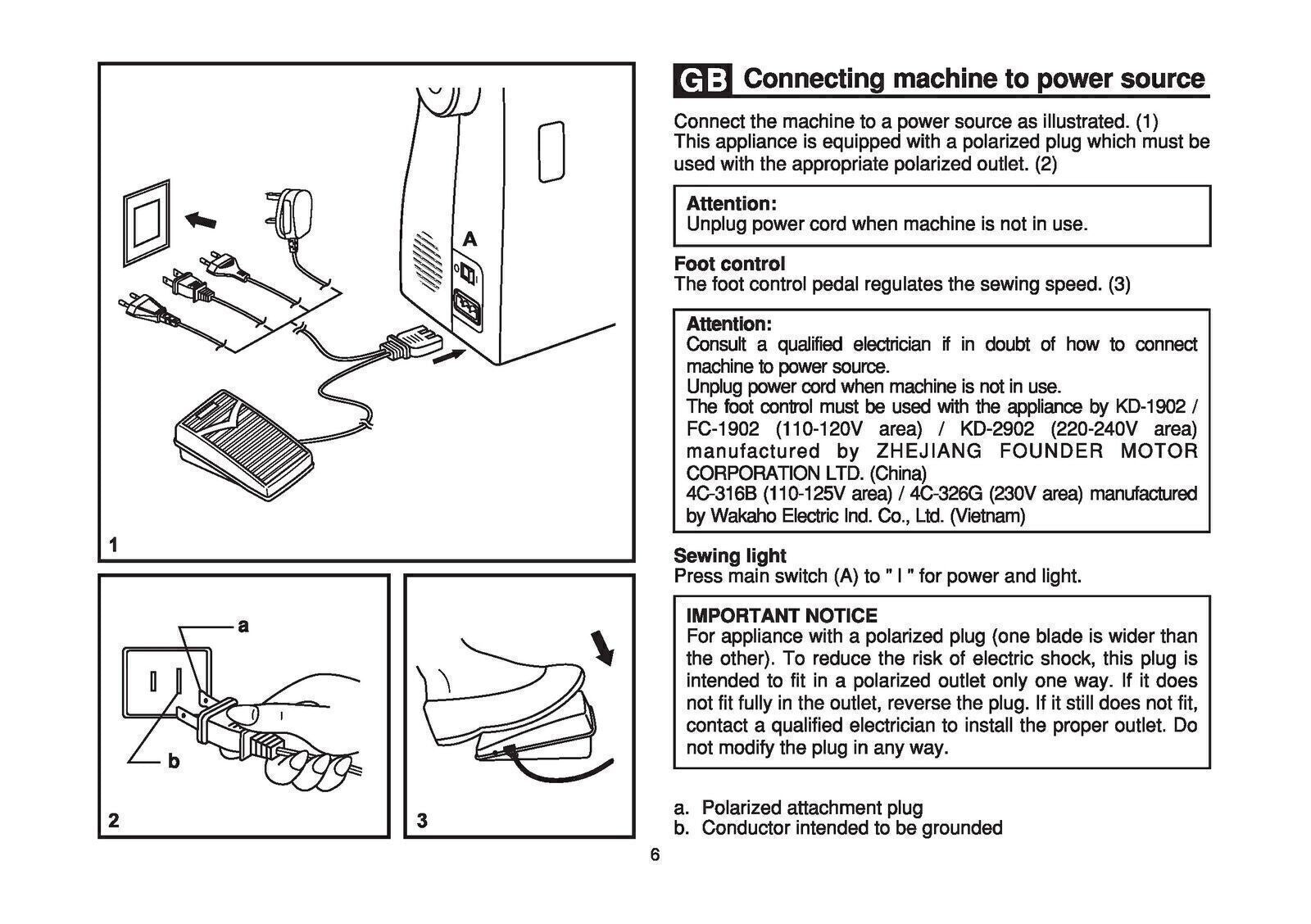 A

1

a

b

2

3

GB Connecting machine to power source

Connect the machine to a power source as illustrated. (1)
This appliance is equipped with a polarized plug which must be used with the appropriate polarized outlet. (2)

Attention:
Unplug power cord when machine is not in use.

Foot control
The foot control pedal regulates the sewing speed. (3)

Attention:
Consult a qualified electrician if in doubt of how to connect machine to power source.
Unplug power cord when machine is not in use.
The foot control must be used with the appliance by KD-1902 / FC-1902 (110-120V area) / KD-2902 (220-240V area) manufactured by ZHEJIANG FOUNDER MOTOR CORPORATION LTD. (China)
4C-316B (110-125V area) / 4C-326G (230V area) manufactured by Wakaho Electric Ind. Co., Ltd. (Vietnam)

Sewing light
Press main switch (A) to " I " for power and light.

IMPORTANT NOTICE
For appliance with a polarized plug (one blade is wider than the other). To reduce the risk of electric shock, this plug is intended to fit in a polarized outlet only one way. If it does not fit fully in the outlet, reverse the plug. If it still does not fit, contact a qualified electrician to install the proper outlet. Do not modify the plug in any way.

a. Polarized attachment plug
b. Conductor intended to be grounded

6