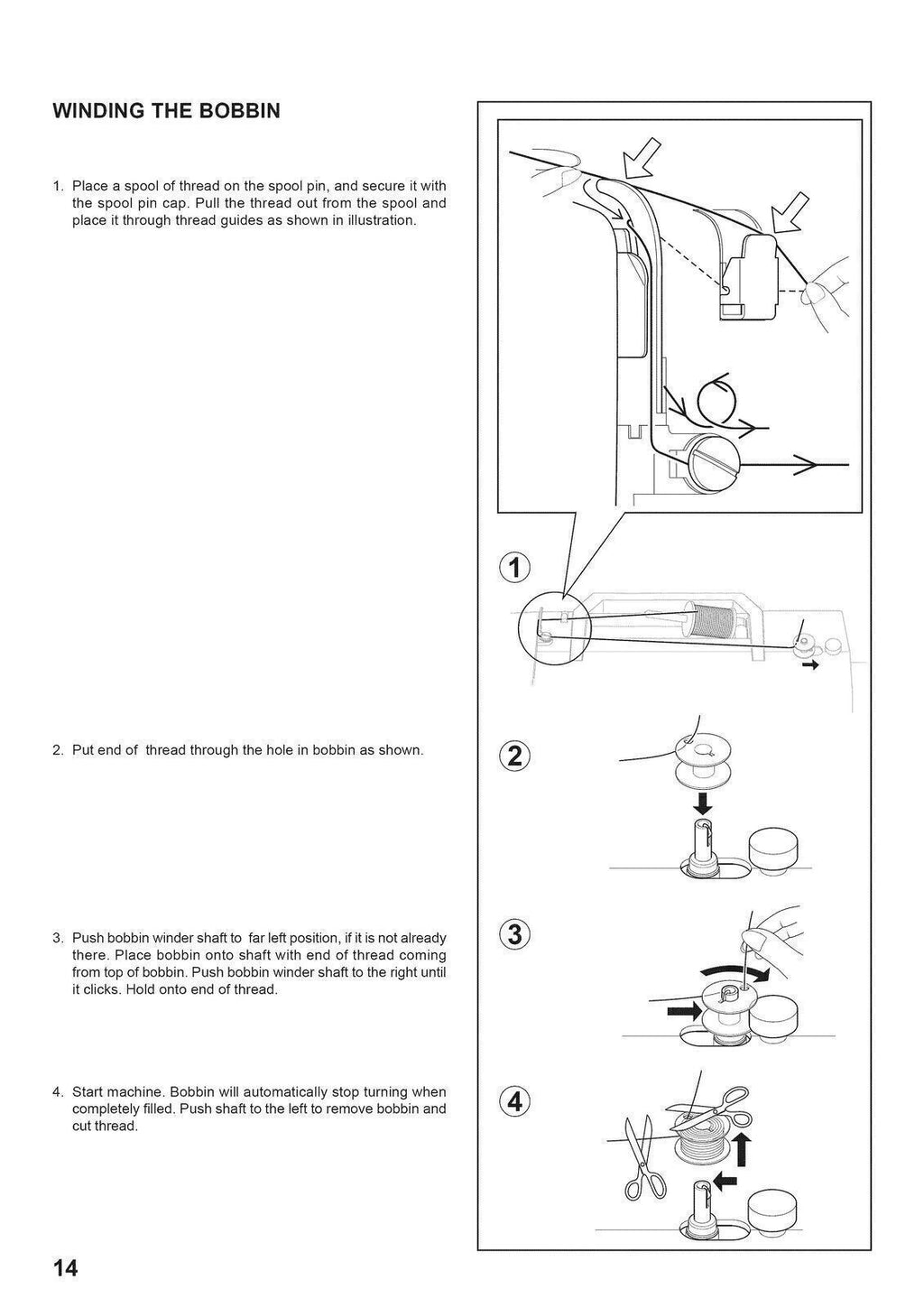 WINDING THE BOBBIN

1. Place a spool of thread on the spool pin, and secure it with the spool pin cap. Pull the thread out from the spool and place it through thread guides as shown in illustration.

2. Put end of thread through the hole in bobbin as shown.

3. Push bobbin winder shaft to far left position, if it is not already there. Place bobbin onto shaft with end of thread coming from top of bobbin. Push bobbin winder shaft to the right until it clicks. Hold onto end of thread.

4. Start machine. Bobbin will automatically stop turning when completely filled. Push shaft to the left to remove bobbin and cut thread.

1

2

3

4

14