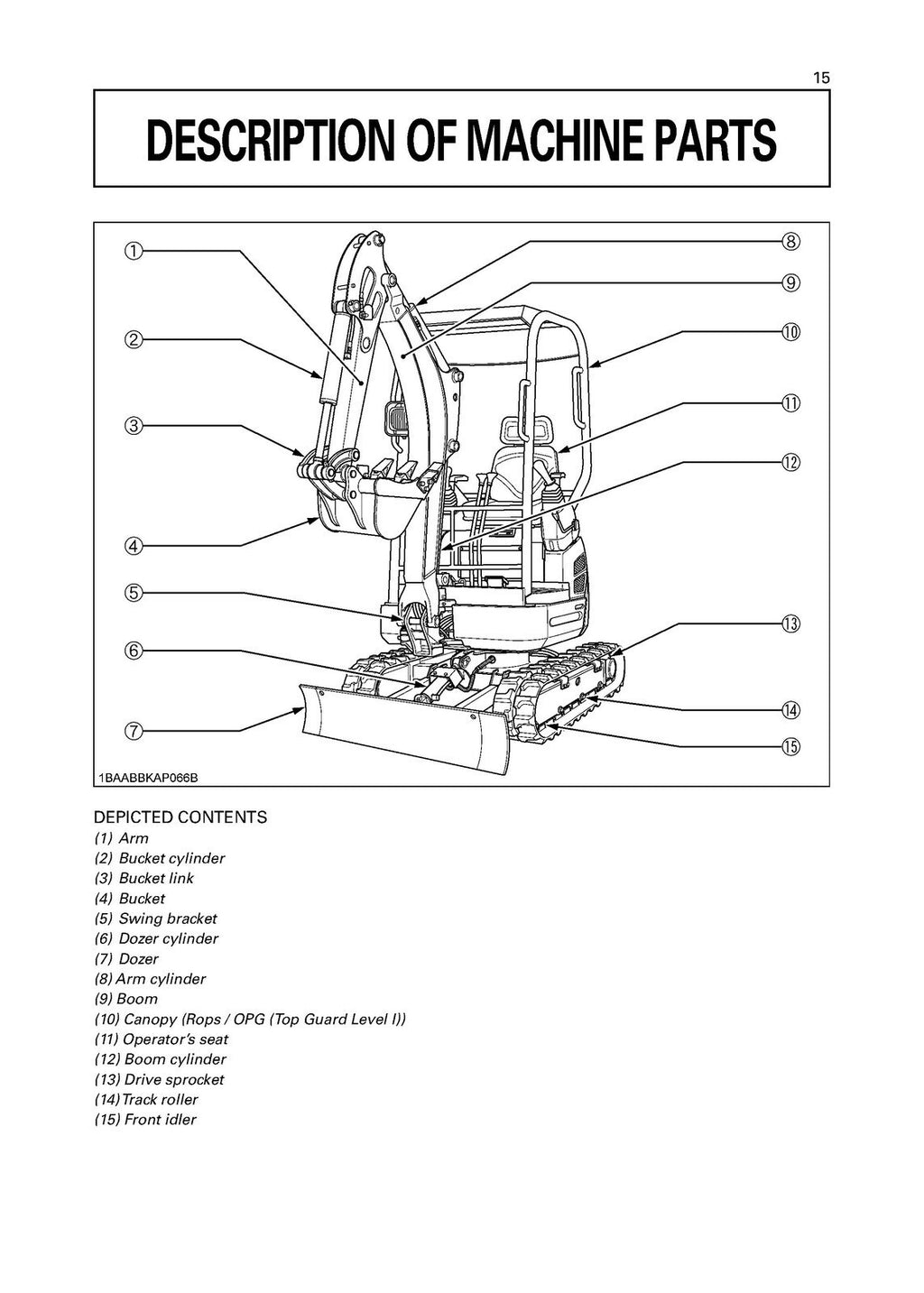 15

DESCRIPTION OF MACHINE PARTS

①
②
③
④
⑤
⑥
⑦
⑧
⑨
⑩
⑪
⑫
⑬
⑭
⑮

1BAABBKAP066B

DEPICTED CONTENTS
(1) Arm
(2) Bucket cylinder
(3) Bucket link
(4) Bucket
(5) Swing bracket
(6) Dozer cylinder
(7) Dozer
(8) Arm cylinder
(9) Boom
(10) Canopy (Rops / OPG (Top Guard Level I))
(11) Operator's seat
(12) Boom cylinder
(13) Drive sprocket
(14) Track roller
(15) Front idler