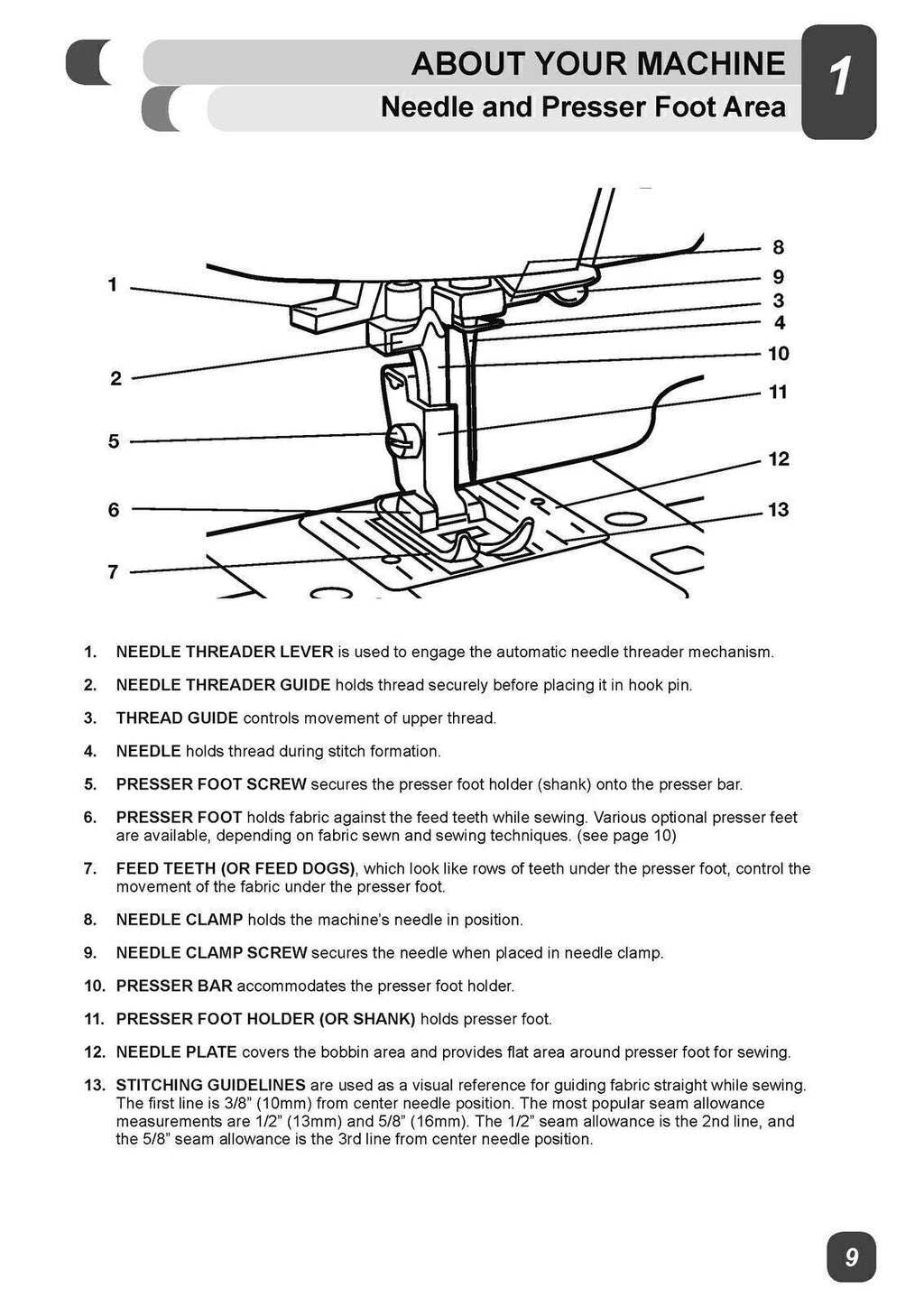 ABOUT YOUR MACHINE
Needle and Presser Foot Area

1

1
2
5
6
7
8
9
3
4
10
11
12
13

1. NEEDLE THREADER LEVER is used to engage the automatic needle threader mechanism.

2. NEEDLE THREADER GUIDE holds thread securely before placing it in hook pin.

3. THREAD GUIDE controls movement of upper thread.

4. NEEDLE holds thread during stitch formation.

5. PRESSER FOOT SCREW secures the presser foot holder (shank) onto the presser bar.

6. PRESSER FOOT holds fabric against the feed teeth while sewing. Various optional presser feet are available, depending on fabric sewn and sewing techniques. (see page 10)

7. FEED TEETH (OR FEED DOGS), which look like rows of teeth under the presser foot, control the movement of the fabric under the presser foot.

8. NEEDLE CLAMP holds the machine's needle in position.

9. NEEDLE CLAMP SCREW secures the needle when placed in needle clamp.

10. PRESSER BAR accommodates the presser foot holder.

11. PRESSER FOOT HOLDER (OR SHANK) holds presser foot.

12. NEEDLE PLATE covers the bobbin area and provides flat area around presser foot for sewing.

13. STITCHING GUIDELINES are used as a visual reference for guiding fabric straight while sewing. The first line is 3/8" (10mm) from center needle position. The most popular seam allowance measurements are 1/2" (13mm) and 5/8" (16mm). The 1/2" seam allowance is the 2nd line, and the 5/8" seam allowance is the 3rd line from center needle position.

9