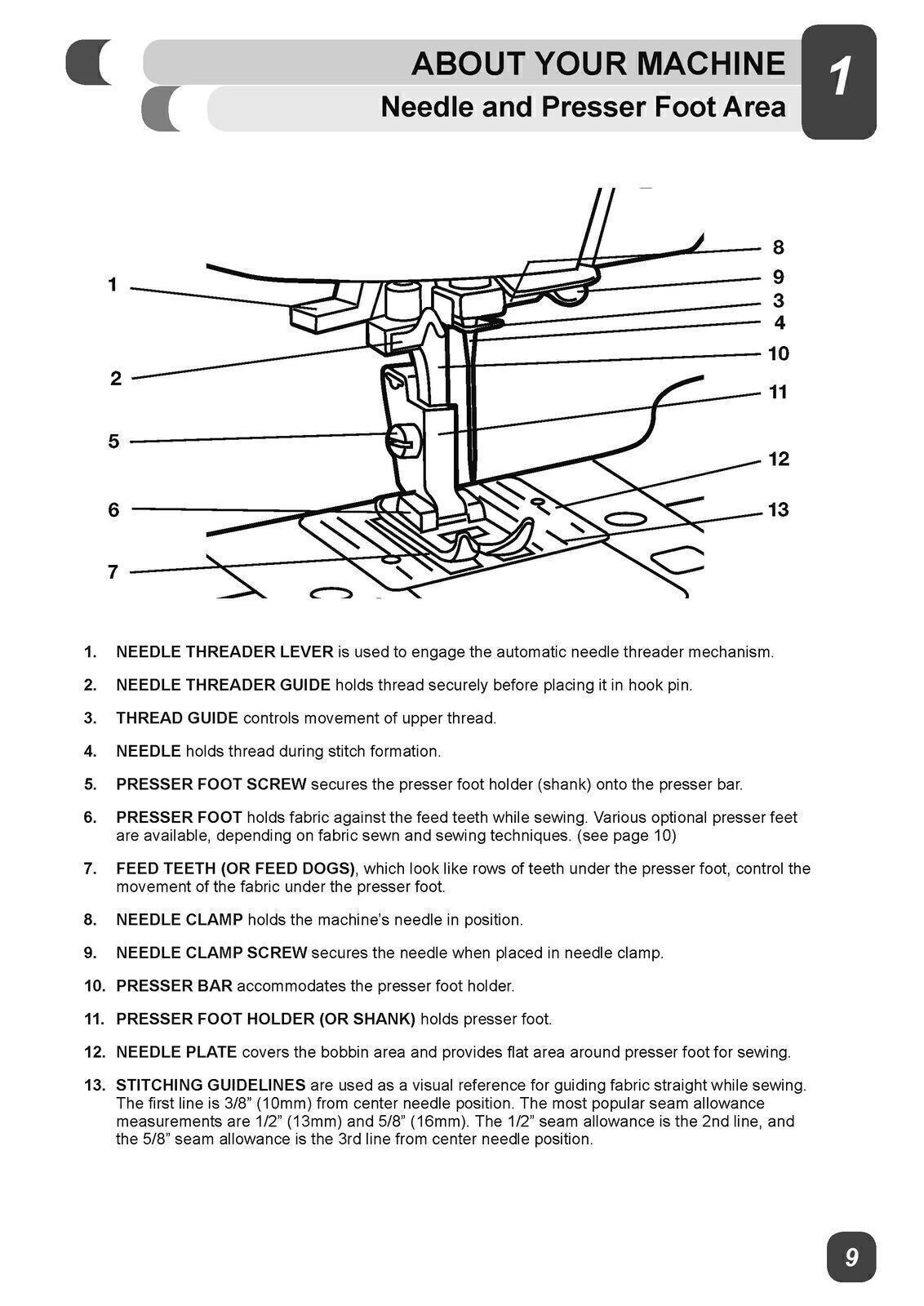 ABOUT YOUR MACHINE

Needle and Presser Foot Area

1

1
2
5
6
7
8
9
3
4
10
11
12
13

1. NEEDLE THREADER LEVER is used to engage the automatic needle threader mechanism.

2. NEEDLE THREADER GUIDE holds thread securely before placing it in hook pin.

3. THREAD GUIDE controls movement of upper thread.

4. NEEDLE holds thread during stitch formation.

5. PRESSER FOOT SCREW secures the presser foot holder (shank) onto the presser bar.

6. PRESSER FOOT holds fabric against the feed teeth while sewing. Various optional presser feet are available, depending on fabric sewn and sewing techniques. (see page 10)

7. FEED TEETH (OR FEED DOGS), which look like rows of teeth under the presser foot, control the movement of the fabric under the presser foot.

8. NEEDLE CLAMP holds the machine's needle in position.

9. NEEDLE CLAMP SCREW secures the needle when placed in needle clamp.

10. PRESSER BAR accommodates the presser foot holder.

11. PRESSER FOOT HOLDER (OR SHANK) holds presser foot.

12. NEEDLE PLATE covers the bobbin area and provides flat area around presser foot for sewing.

13. STITCHING GUIDELINES are used as a visual reference for guiding fabric straight while sewing. The first line is 3/8" (10mm) from center needle position. The most popular seam allowance measurements are 1/2" (13mm) and 5/8" (16mm). The 1/2" seam allowance is the 2nd line, and the 5/8" seam allowance is the 3rd line from center needle position.

9